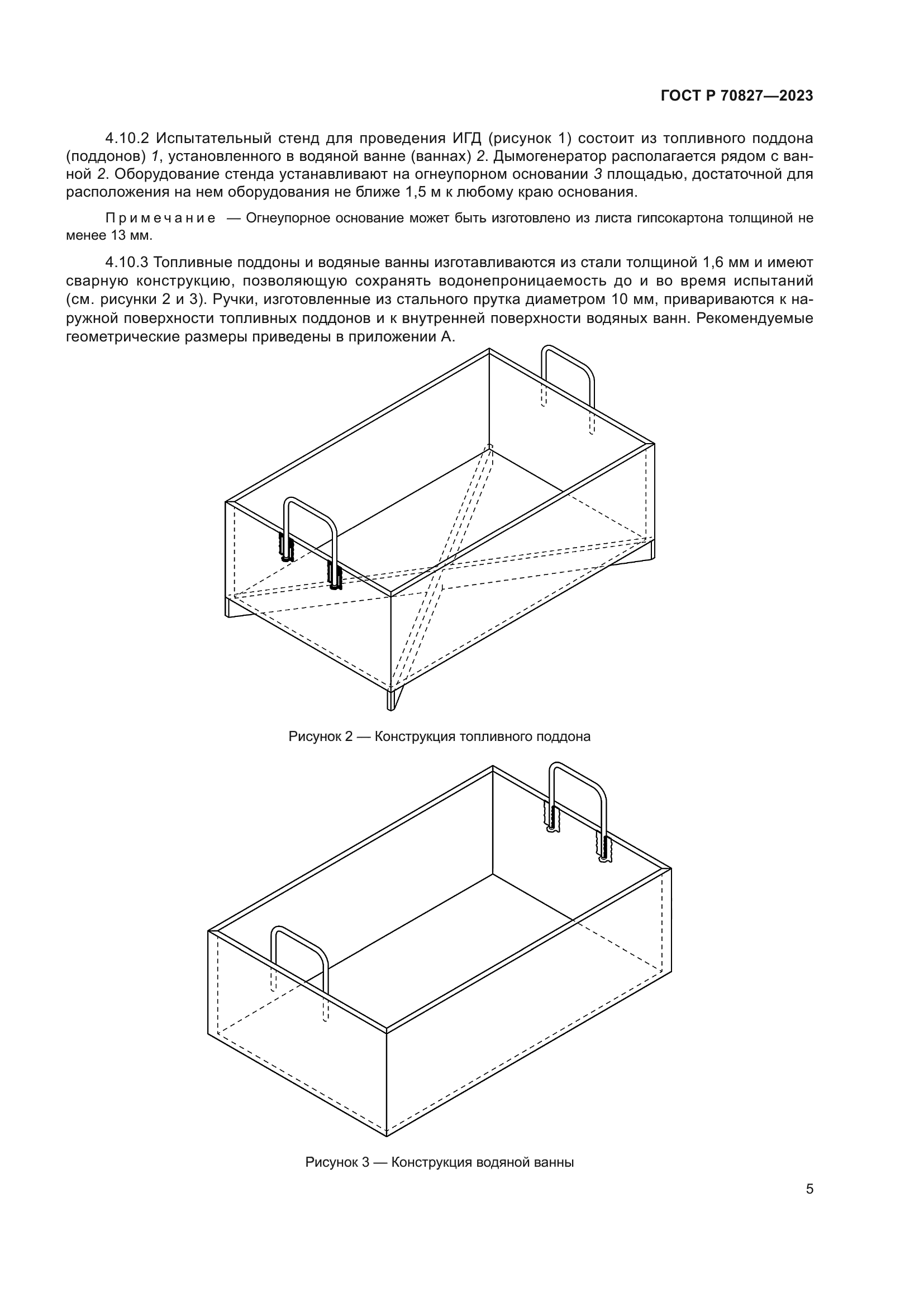 ГОСТ Р 70827—2023

4.10.2 Испытательный стенд для проведения ИГД (рисунок 1) состоит из топливного поддона (поддонов) 1, установленного в водяной ванне (ваннах) 2. Дымогенератор располагается рядом с ванной 2. Оборудование стенда устанавливают на огнеупорном основании 3 площадью, достаточной для расположения на нем оборудования не ближе 1,5 м к любому краю основания.

Примечание — Огнеупорное основание может быть изготовлено из листа гипсокартона толщиной не менее 13 мм.

4.10.3 Топливные поддоны и водяные ванны изготавливаются из стали толщиной 1,6 мм и имеют сварную конструкцию, позволяющую сохранять водонепроницаемость до и во время испытаний (см. рисунки 2 и 3). Ручки, изготовленные из стального прутка диаметром 10 мм, привариваются к наружной поверхности топливных поддонов и к внутренней поверхности водяных ванн. Рекомендуемые геометрические размеры приведены в приложении А.

Рисунок 2 — Конструкция топливного поддона

Рисунок 3 — Конструкция водяной ванны

5