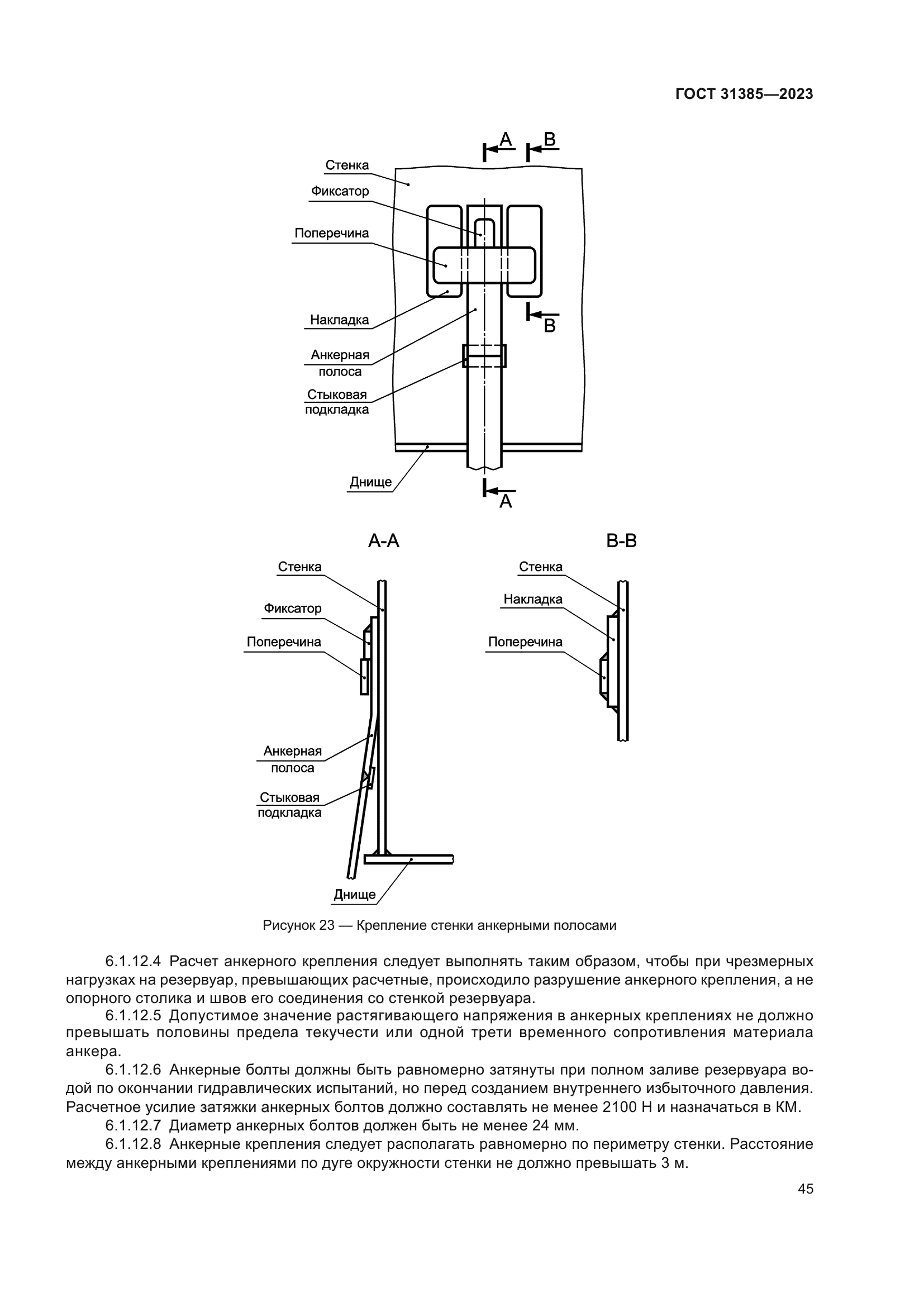 ГОСТ 31385—2023

A B

Стенка

Фиксатор

Поперечина

Накладка

B

Анкерная полоса

Стыковая подкладка

Днище

A

A-A

Стенка

Фиксатор

Поперечина

Анкерная полоса

Стыковая подкладка

Днище

B-B

Стенка

Накладка

Поперечина

Рисунок 23 — Крепление стенки анкерными полосами

6.1.12.4 Расчет анкерного крепления следует выполнять таким образом, чтобы при чрезмерных нагрузках на резервуар, превышающих расчетные, происходило разрушение анкерного крепления, а не опорного столика и швов его соединения со стенкой резервуара.

6.1.12.5 Допустимое значение растягивающего напряжения в анкерных креплениях не должно превышать половины предела текучести или одной трети временного сопротивления материала анкера.

6.1.12.6 Анкерные болты должны быть равномерно затянуты при полном заливе резервуара водой по окончании гидравлических испытаний, но перед созданием внутреннего избыточного давления. Расчетное усилие затяжки анкерных болтов должно составлять не менее 2100 Н и назначаться в КМ.

6.1.12.7 Диаметр анкерных болтов должен быть не менее 24 мм.

6.1.12.8 Анкерные крепления следует располагать равномерно по периметру стенки. Расстояние между анкерными креплениями по дуге окружности стенки не должно превышать 3 м.

45