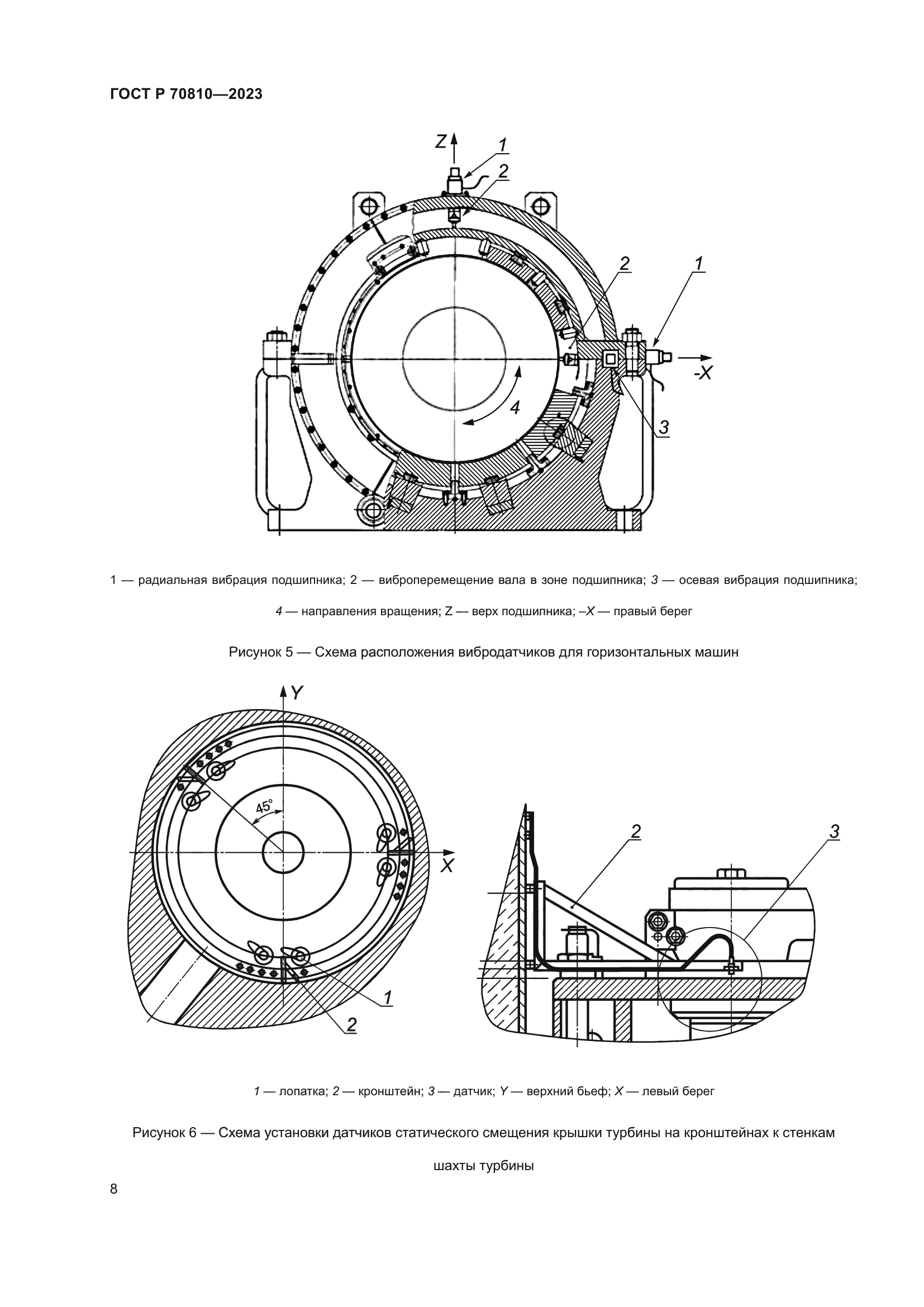 ГОСТ Р 70810—2023

Z

1

2

2

1

-X

4

3

1 — радиальная вибрация подшипника; 2 — виброперемещение вала в зоне подшипника; 3 — осевая вибрация подшипника; 4 — направления вращения; Z — верх подшипника; –X — правый берег

Рисунок 5 — Схема расположения вибродатчиков для горизонтальных машин

Y

45°

X

1

2

2

3

1 — лопатка; 2 — кронштейн; 3 — датчик; Y — верхний бьеф; X — левый берег

Рисунок 6 — Схема установки датчиков статического смещения крышки турбины на кронштейнах к стенкам шахты турбины

8