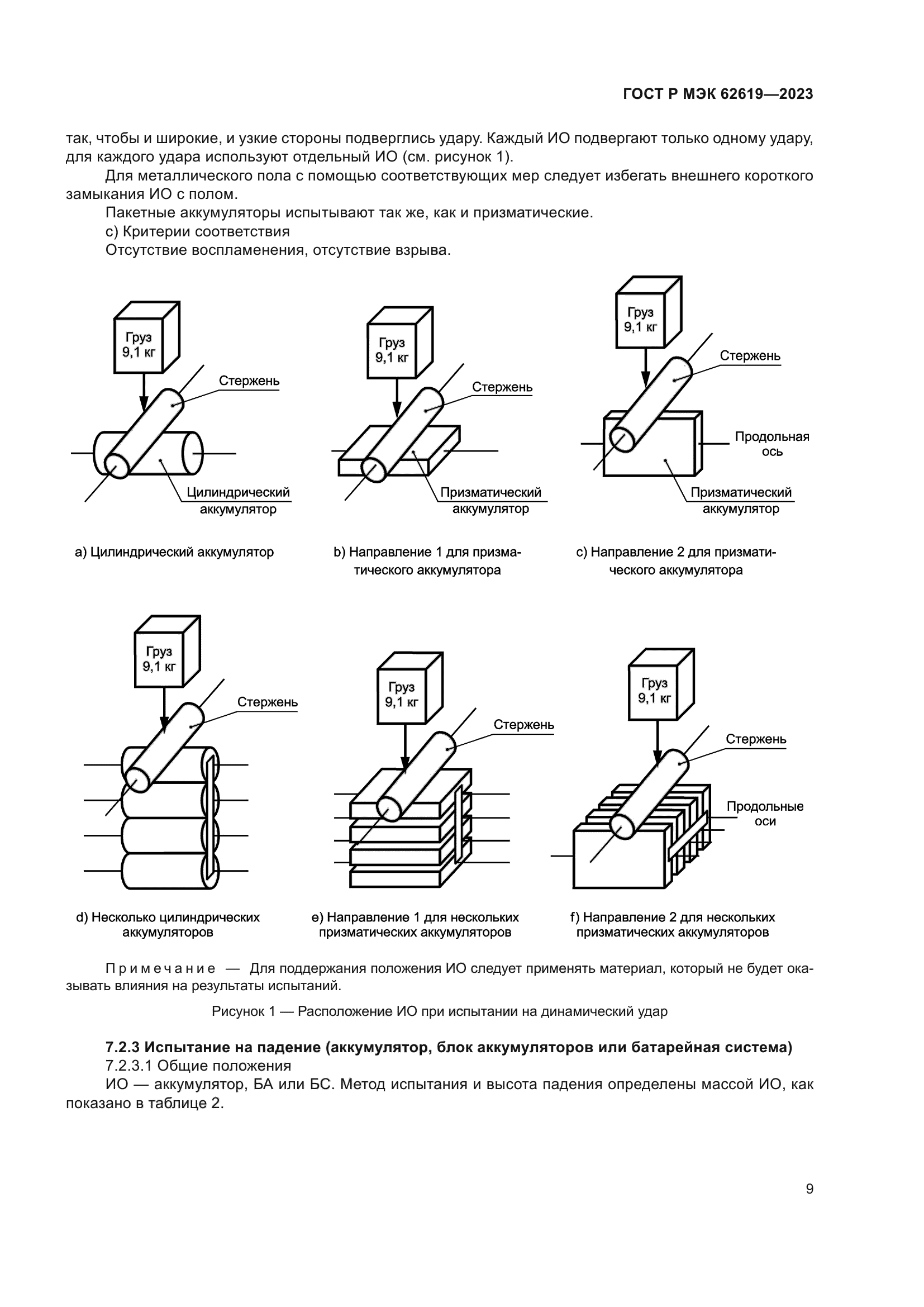 ГОСТ Р МЭК 62619—2023

так, чтобы и широкие, и узкие стороны подверглись удару. Каждый ИО подвергают только одному удару, для каждого удара используют отдельный ИО (см. рисунок 1).

Для металлического пола с помощью соответствующих мер следует избегать внешнего короткого замыкания ИО с полом.

Пакетные аккумуляторы испытывают так же, как и призматические.

c) Критерии соответствия

Отсутствие воспламенения, отсутствие взрыва.

Груз 9,1 кг
Стержень
Цилиндрический аккумулятор

a) Цилиндрический аккумулятор

Груз 9,1 кг
Стержень
Призматический аккумулятор

b) Направление 1 для призматического аккумулятора

Груз 9,1 кг
Стержень
Продольная ось
Призматический аккумулятор

c) Направление 2 для призматического аккумулятора

Груз 9,1 кг
Стержень

d) Несколько цилиндрических аккумуляторов

Груз 9,1 кг
Стержень

e) Направление 1 для нескольких призматических аккумуляторов

Груз 9,1 кг
Стержень
Продольные оси

f) Направление 2 для нескольких призматических аккумуляторов

Примечание — Для поддержания положения ИО следует применять материал, который не будет оказывать влияния на результаты испытаний.

Рисунок 1 — Расположение ИО при испытании на динамический удар

7.2.3 Испытание на падение (аккумулятор, блок аккумуляторов или батарейная система)

7.2.3.1 Общие положения

ИО — аккумулятор, БА или БС. Метод испытания и высота падения определены массой ИО, как показано в таблице 2.

9