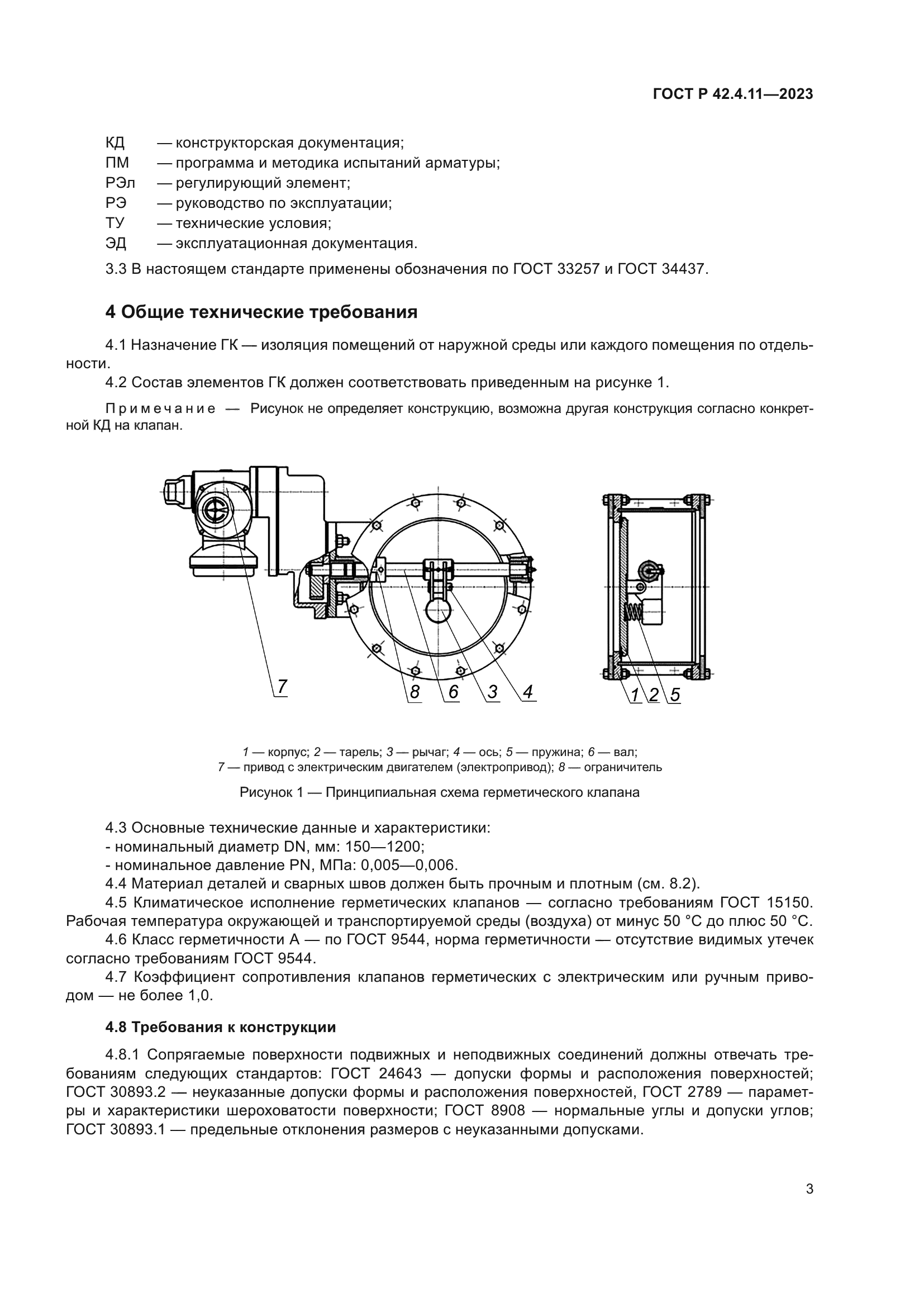 ГОСТ Р 42.4.11—2023

КД — конструкторская документация;
ПМ — программа и методика испытаний арматуры;
РЭл — регулирующий элемент;
РЭ — руководство по эксплуатации;
ТУ — технические условия;
ЭД — эксплуатационная документация.

3.3 В настоящем стандарте применены обозначения по ГОСТ 33257 и ГОСТ 34437.

4 Общие технические требования

4.1 Назначение ГК — изоляция помещений от наружной среды или каждого помещения по отдельности.

4.2 Состав элементов ГК должен соответствовать приведенным на рисунке 1.

Примечание — Рисунок не определяет конструкцию, возможна другая конструкция согласно конкретной КД на клапан.

7 8 6 3 4 1 2 5

1 — корпус; 2 — тарель; 3 — рычаг; 4 — ось; 5 — пружина; 6 — вал;
7 — привод с электрическим двигателем (электропривод); 8 — ограничитель

Рисунок 1 — Принципиальная схема герметического клапана

4.3 Основные технические данные и характеристики:
- номинальный диаметр DN, мм: 150—1200;
- номинальное давление PN, МПа: 0,005—0,006.
4.4 Материал деталей и сварных швов должен быть прочным и плотным (см. 8.2).
4.5 Климатическое исполнение герметических клапанов — согласно требованиям ГОСТ 15150. Рабочая температура окружающей и транспортируемой среды (воздуха) от минус 50 °С до плюс 50 °С.
4.6 Класс герметичности А — по ГОСТ 9544, норма герметичности — отсутствие видимых утечек согласно требованиям ГОСТ 9544.
4.7 Коэффициент сопротивления клапанов герметических с электрическим или ручным приводом — не более 1,0.

4.8 Требования к конструкции

4.8.1 Сопрягаемые поверхности подвижных и неподвижных соединений должны отвечать требованиям следующих стандартов: ГОСТ 24643 — допуски формы и расположения поверхностей; ГОСТ 30893.2 — неуказанные допуски формы и расположения поверхностей, ГОСТ 2789 — параметры и характеристики шероховатости поверхности; ГОСТ 8908 — нормальные углы и допуски углов; ГОСТ 30893.1 — предельные отклонения размеров с неуказанными допусками.

3