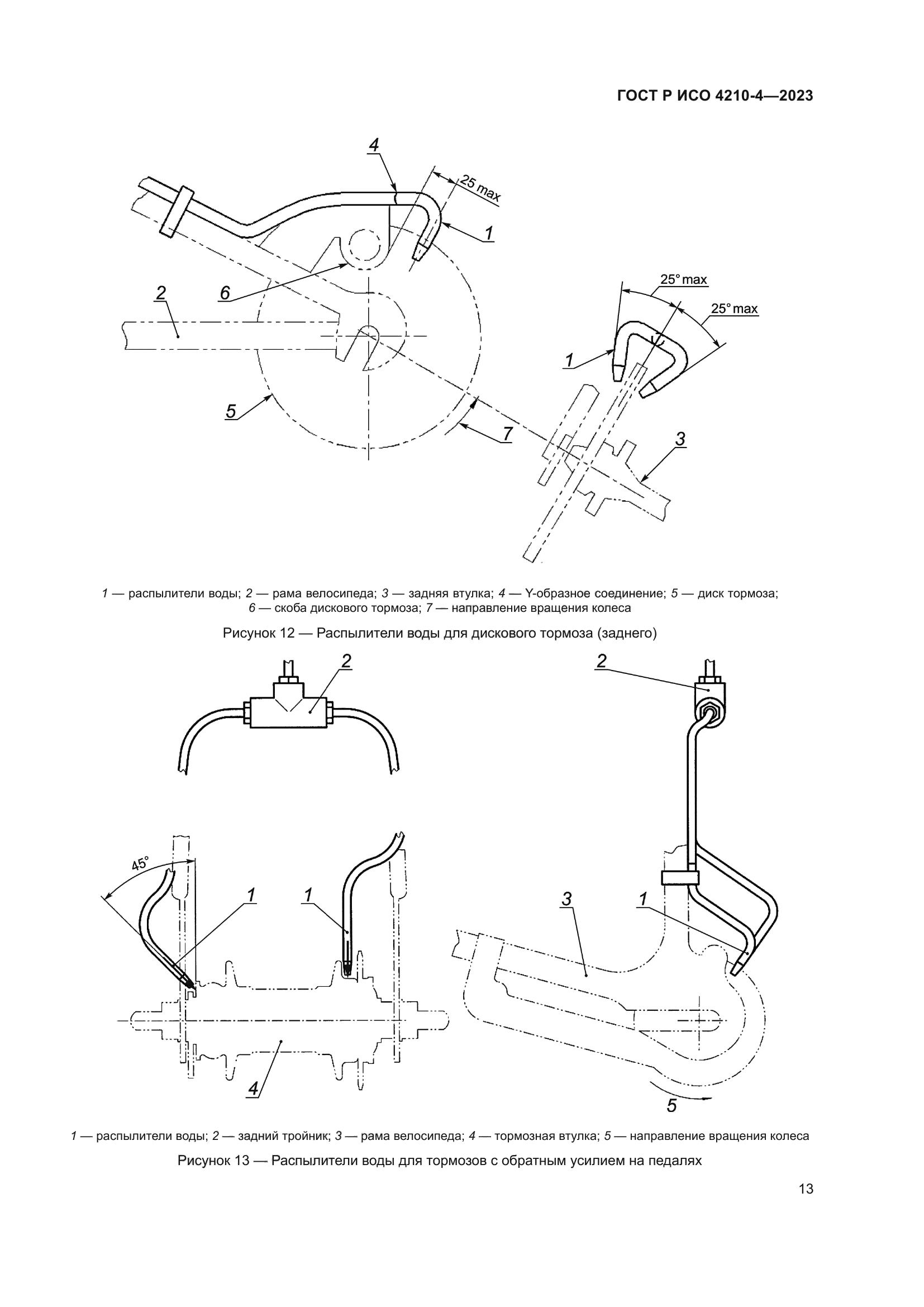 ГОСТ Р ИСО 4210-4—2023

4
25 max
1
6
2
25° max
25° max
1
5
7
3

1 — распылители воды; 2 — рама велосипеда; 3 — задняя втулка; 4 — Y-образное соединение; 5 — диск тормоза; 6 — скоба дискового тормоза; 7 — направление вращения колеса

Рисунок 12 — Распылители воды для дискового тормоза (заднего)

2
2
45°
1
1
3
1
4
5

1 — распылители воды; 2 — задний тройник; 3 — рама велосипеда; 4 — тормозная втулка; 5 — направление вращения колеса

Рисунок 13 — Распылители воды для тормозов с обратным усилием на педалях

13