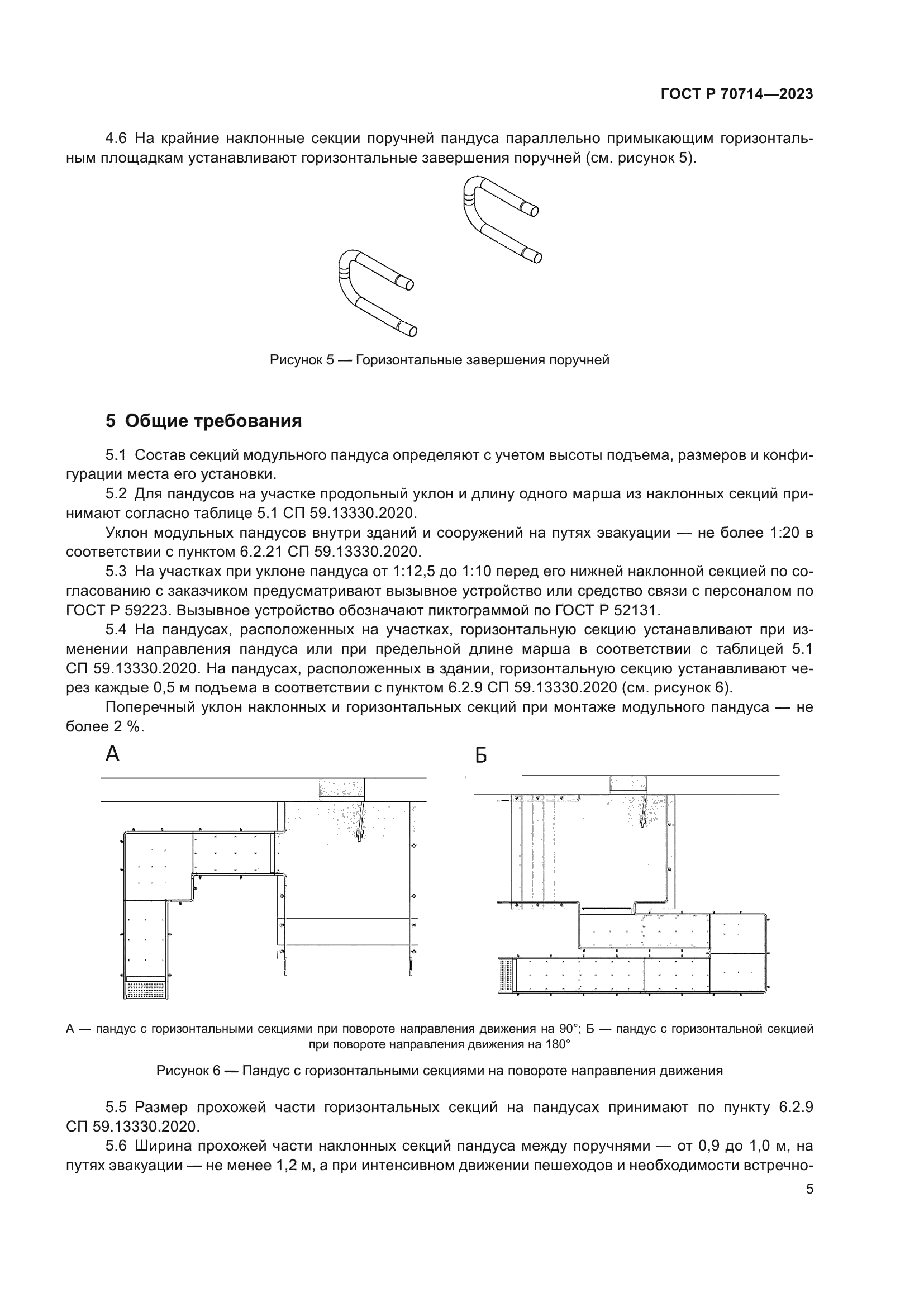 ГОСТ Р 70714—2023

4.6 На крайние наклонные секции поручней пандуса параллельно примыкающим горизонтальным площадкам устанавливают горизонтальные завершения поручней (см. рисунок 5).

Рисунок 5 — Горизонтальные завершения поручней

5 Общие требования

5.1 Состав секций модульного пандуса определяют с учетом высоты подъема, размеров и конфигурации места его установки.

5.2 Для пандусов на участке продольный уклон и длину одного марша из наклонных секций принимают согласно таблице 5.1 СП 59.13330.2020.

Уклон модульных пандусов внутри зданий и сооружений на путях эвакуации — не более 1:20 в соответствии с пунктом 6.2.21 СП 59.13330.2020.

5.3 На участках при уклоне пандуса от 1:12,5 до 1:10 перед его нижней наклонной секцией по согласованию с заказчиком предусматривают вызывное устройство или средство связи с персоналом по ГОСТ Р 59223. Вызывное устройство обозначают пиктограммой по ГОСТ Р 52131.

5.4 На пандусах, расположенных на участках, горизонтальную секцию устанавливают при изменении направления пандуса или при предельной длине марша в соответствии с таблицей 5.1 СП 59.13330.2020. На пандусах, расположенных в здании, горизонтальную секцию устанавливают через каждые 0,5 м подъема в соответствии с пунктом 6.2.9 СП 59.13330.2020 (см. рисунок 6).

Поперечный уклон наклонных и горизонтальных секций при монтаже модульного пандуса — не более 2 %.

А

Б

А — пандус с горизонтальными секциями при повороте направления движения на 90°; Б — пандус с горизонтальной секцией при повороте направления движения на 180°

Рисунок 6 — Пандус с горизонтальными секциями на повороте направления движения

5.5 Размер прохожей части горизонтальных секций на пандусах принимают по пункту 6.2.9 СП 59.13330.2020.

5.6 Ширина прохожей части наклонных секций пандуса между поручнями — от 0,9 до 1,0 м, на путях эвакуации — не менее 1,2 м, а при интенсивном движении пешеходов и необходимости встречно-

5