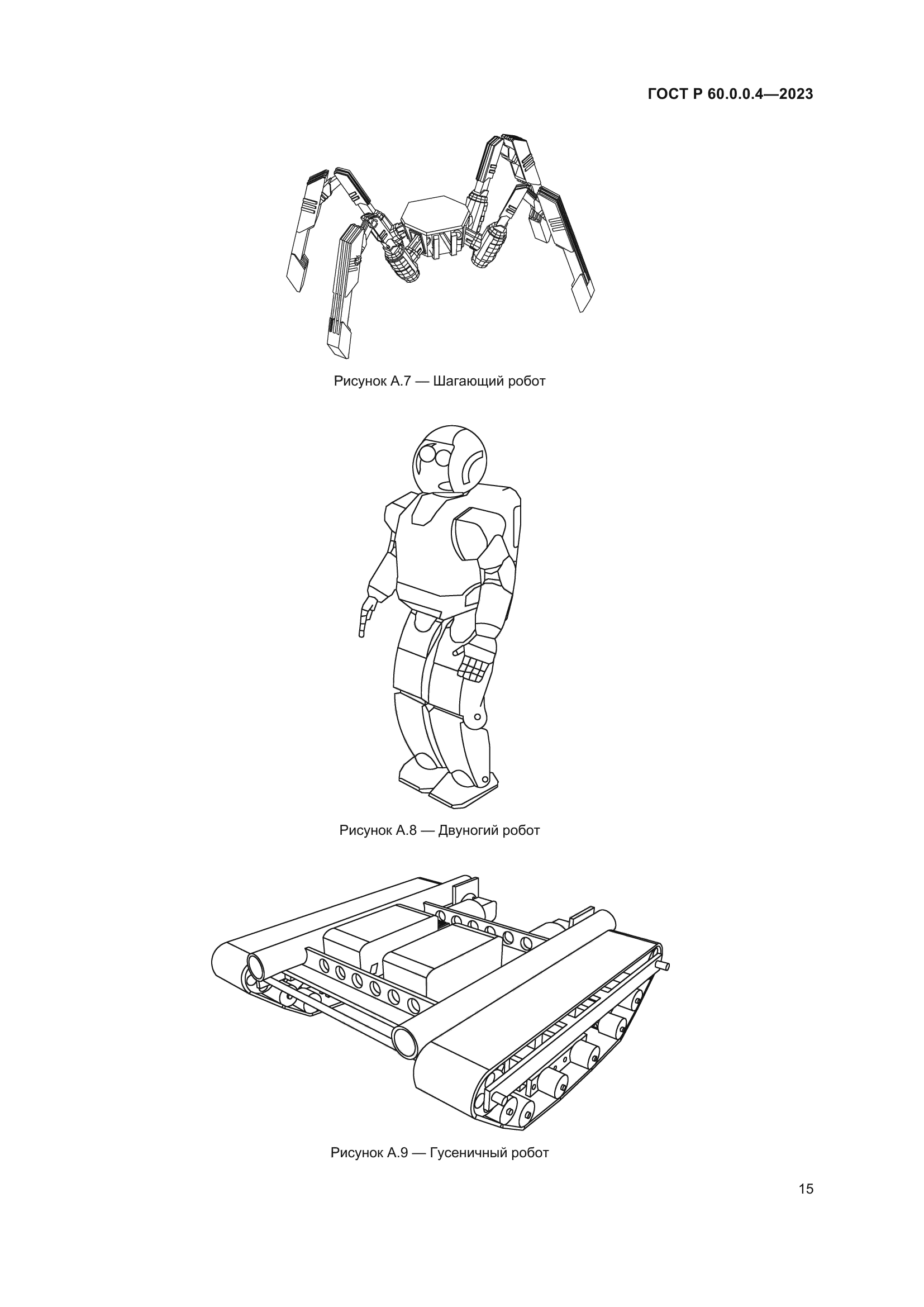 ГОСТ Р 60.0.0.4—2023

Рисунок А.7 — Шагающий робот

Рисунок А.8 — Двуногий робот

Рисунок А.9 — Гусеничный робот

15