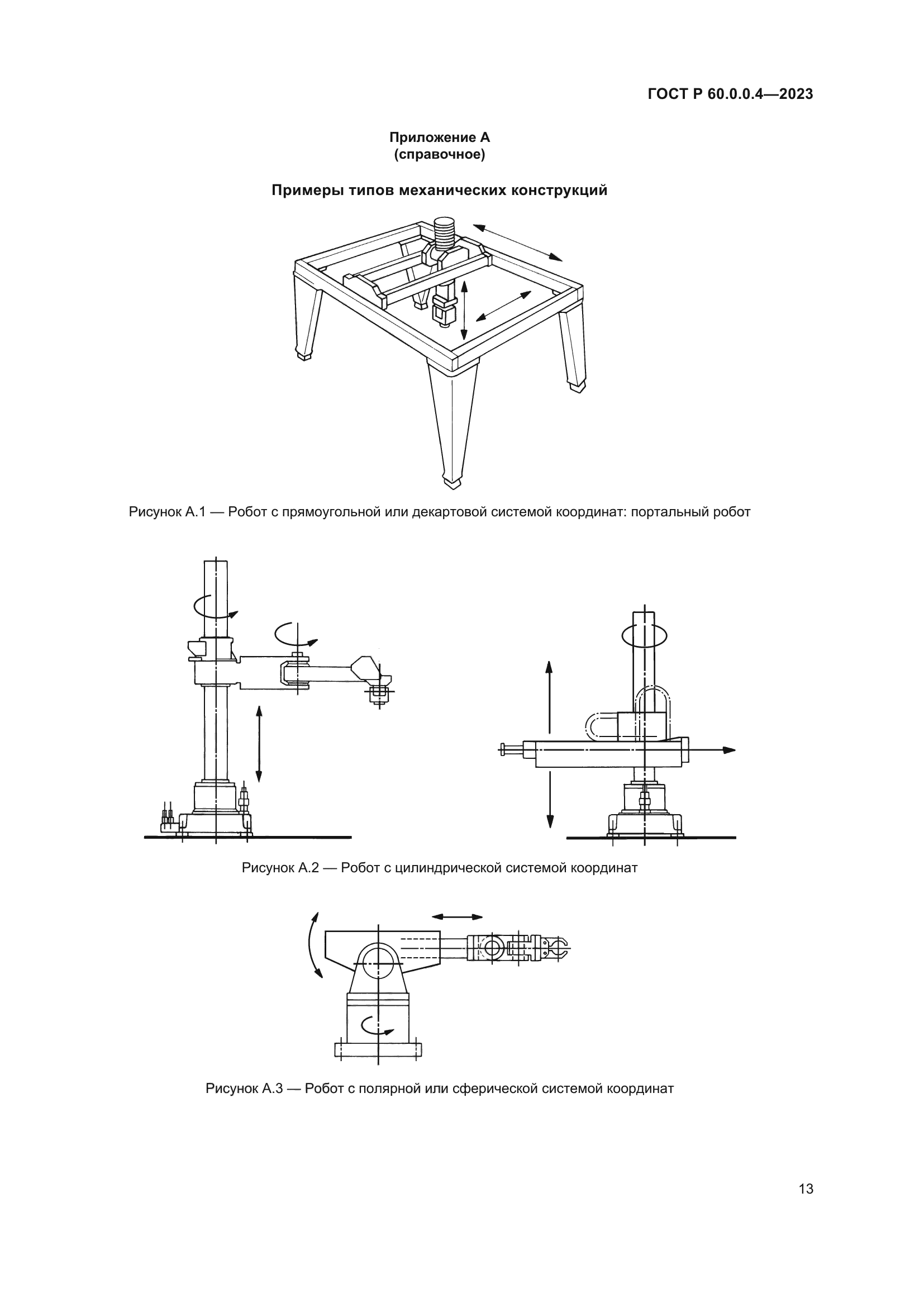 ГОСТ Р 60.0.0.4—2023

Приложение А
(справочное)

Примеры типов механических конструкций

Рисунок А.1 — Робот с прямоугольной или декартовой системой координат: портальный робот

Рисунок А.2 — Робот с цилиндрической системой координат

Рисунок А.3 — Робот с полярной или сферической системой координат

13