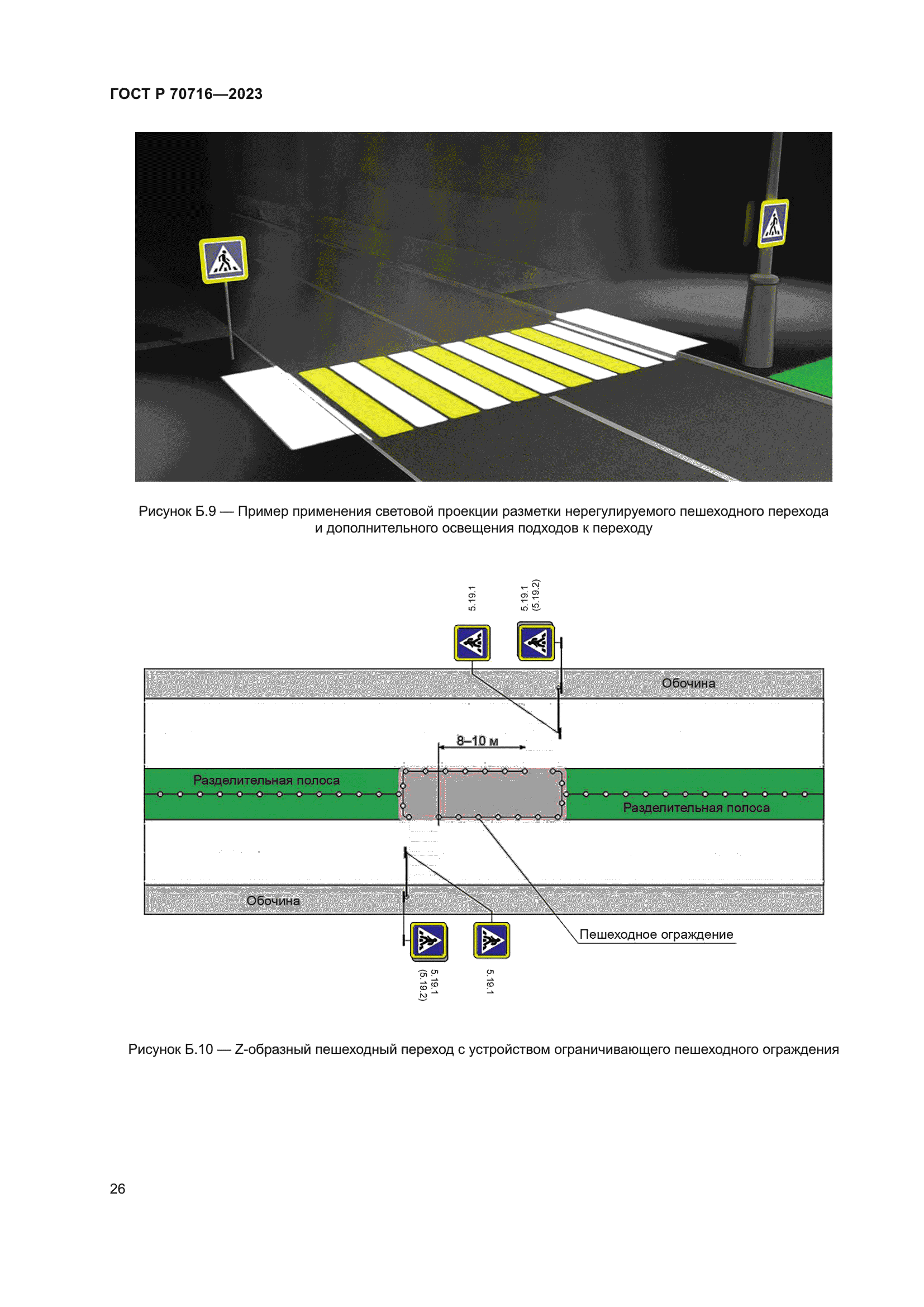 ГОСТ Р 70716—2023

Рисунок Б.9 — Пример применения световой проекции разметки нерегулируемого пешеходного перехода и дополнительного освещения подходов к переходу

5.19.1

5.19.1
(5.19.2)

Обочина

8–10 м

Разделительная полоса

Разделительная полоса

Обочина

Пешеходное ограждение

5.19.1
(5.19.2)

5.19.1

Рисунок Б.10 — Z-образный пешеходный переход с устройством ограничивающего пешеходного ограждения

26