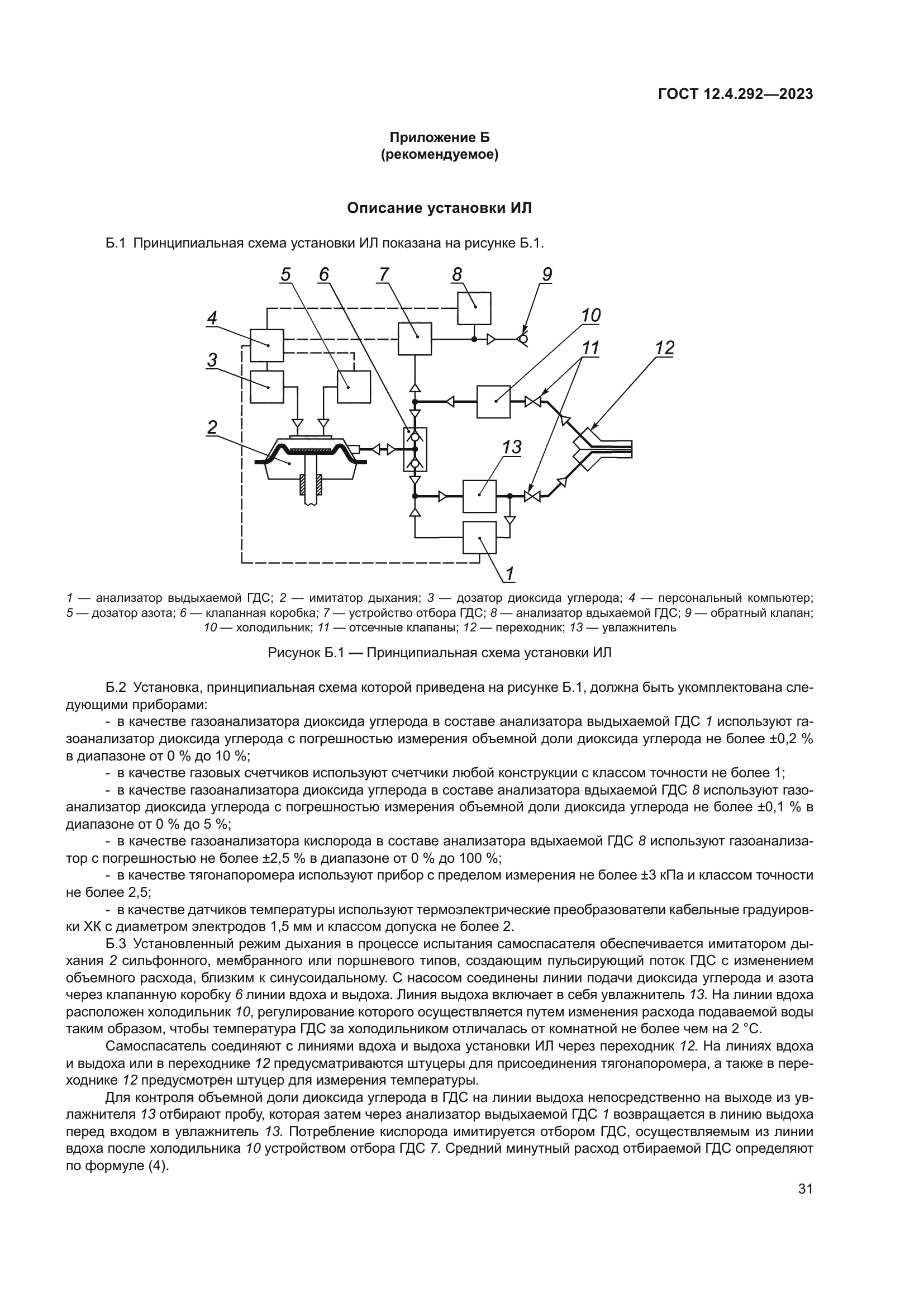 ГОСТ 12.4.292—2023

Приложение Б
(рекомендуемое)

Описание установки ИЛ

Б.1 Принципиальная схема установки ИЛ показана на рисунке Б.1.

5 6 7 8 9 4 10 3 11 12 2 13 1

1 — анализатор выдыхаемой ГДС; 2 — имитатор дыхания; 3 — дозатор диоксида углерода; 4 — персональный компьютер; 5 — дозатор азота; 6 — клапанная коробка; 7 — устройство отбора ГДС; 8 — анализатор вдыхаемой ГДС; 9 — обратный клапан; 10 — холодильник; 11 — отсечные клапаны; 12 — переходник; 13 — увлажнитель

Рисунок Б.1 — Принципиальная схема установки ИЛ

Б.2 Установка, принципиальная схема которой приведена на рисунке Б.1, должна быть укомплектована следующими приборами:

- в качестве газоанализатора диоксида углерода в составе анализатора выдыхаемой ГДС 1 используют газоанализатор диоксида углерода с погрешностью измерения объемной доли диоксида углерода не более ±0,2 % в диапазоне от 0 % до 10 %;

- в качестве газовых счетчиков используют счетчики любой конструкции с классом точности не более 1;

- в качестве газоанализатора диоксида углерода в составе анализатора вдыхаемой ГДС 8 используют газоанализатор диоксида углерода с погрешностью измерения объемной доли диоксида углерода не более ±0,1 % в диапазоне от 0 % до 5 %;

- в качестве газоанализатора кислорода в составе анализатора вдыхаемой ГДС 8 используют газоанализатор с погрешностью не более ±2,5 % в диапазоне от 0 % до 100 %;

- в качестве тягонапоромера используют прибор с пределом измерения не более ±3 кПа и классом точности не более 2,5;

- в качестве датчиков температуры используют термоэлектрические преобразователи кабельные градуировки ХК с диаметром электродов 1,5 мм и классом допуска не более 2.

Б.3 Установленный режим дыхания в процессе испытания самоспасателя обеспечивается имитатором дыхания 2 сильфонного, мембранного или поршневого типов, создающим пульсирующий поток ГДС с изменением объемного расхода, близким к синусоидальному. С насосом соединены линии подачи диоксида углерода и азота через клапанную коробку 6 линии вдоха и выдоха. Линия выдоха включает в себя увлажнитель 13. На линии вдоха расположен холодильник 10, регулирование которого осуществляется путем изменения расхода подаваемой воды таким образом, чтобы температура ГДС за холодильником отличалась от комнатной не более чем на 2 °С.

Самоспасатель соединяют с линиями вдоха и выдоха установки ИЛ через переходник 12. На линиях вдоха и выдоха или в переходнике 12 предусматриваются штуцеры для присоединения тягонапоромера, а также в переходнике 12 предусмотрен штуцер для измерения температуры.

Для контроля объемной доли диоксида углерода в ГДС на линии выдоха непосредственно на выходе из увлажнителя 13 отбирают пробу, которая затем через анализатор выдыхаемой ГДС 1 возвращается в линию выдоха перед входом в увлажнитель 13. Потребление кислорода имитируется отбором ГДС, осуществляемым из линии вдоха после холодильника 10 устройством отбора ГДС 7. Средний минутный расход отбираемой ГДС определяют по формуле (4).

31