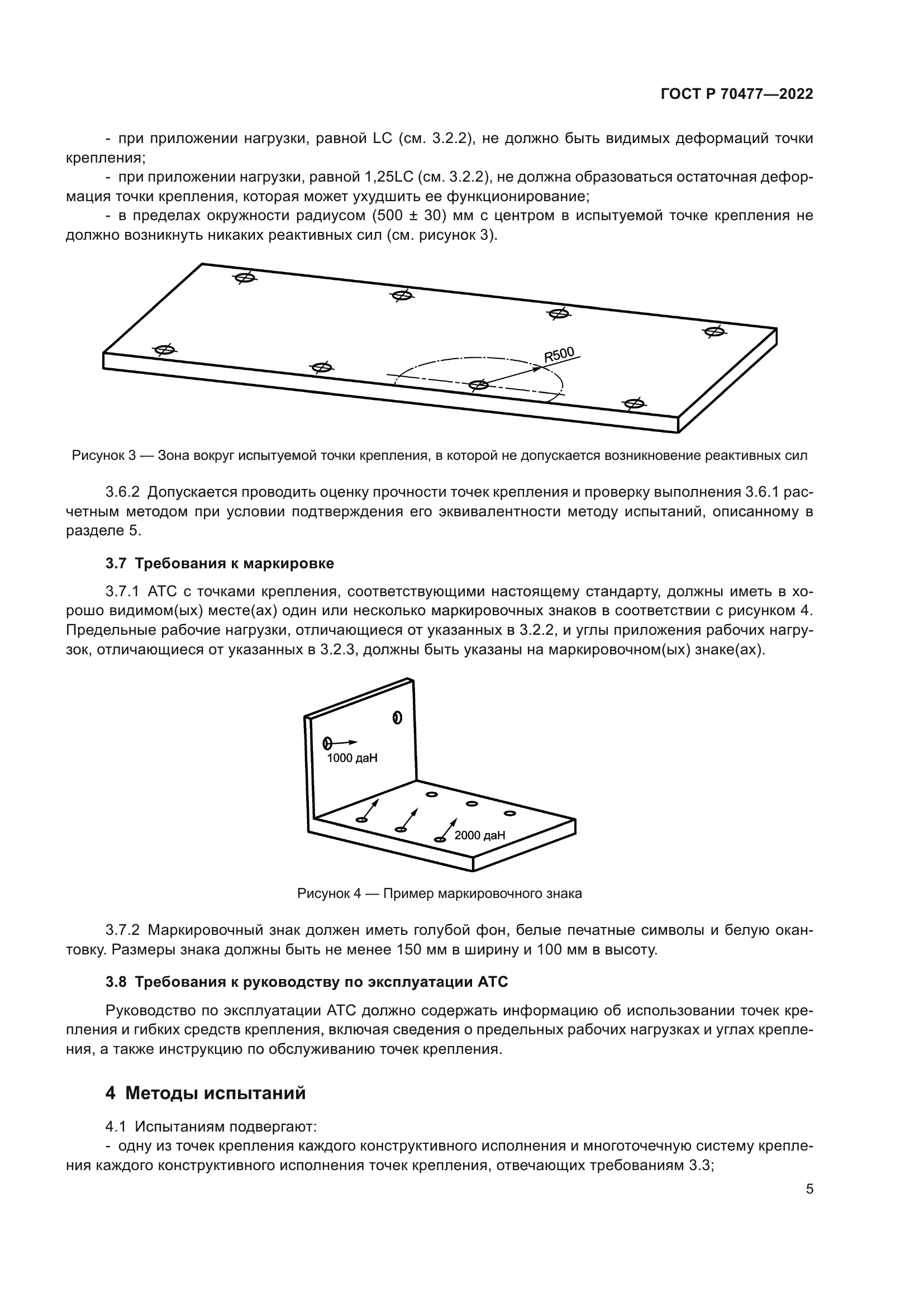 ГОСТ Р 70477—2022

- при приложении нагрузки, равной LC (см. 3.2.2), не должно быть видимых деформаций точки крепления;

- при приложении нагрузки, равной 1,25LC (см. 3.2.2), не должна образоваться остаточная деформация точки крепления, которая может ухудшить ее функционирование;

- в пределах окружности радиусом (500 ± 30) мм с центром в испытуемой точке крепления не должно возникнуть никаких реактивных сил (см. рисунок 3).

R500

Рисунок 3 — Зона вокруг испытуемой точки крепления, в которой не допускается возникновение реактивных сил

3.6.2 Допускается проводить оценку прочности точек крепления и проверку выполнения 3.6.1 расчетным методом при условии подтверждения его эквивалентности методу испытаний, описанному в разделе 5.

3.7 Требования к маркировке

3.7.1 АТС с точками крепления, соответствующими настоящему стандарту, должны иметь в хорошо видимом(ых) месте(ах) один или несколько маркировочных знаков в соответствии с рисунком 4. Предельные рабочие нагрузки, отличающиеся от указанных в 3.2.2, и углы приложения рабочих нагрузок, отличающиеся от указанных в 3.2.3, должны быть указаны на маркировочном(ых) знаке(ах).

1000 даН

2000 даН

Рисунок 4 — Пример маркировочного знака

3.7.2 Маркировочный знак должен иметь голубой фон, белые печатные символы и белую окантовку. Размеры знака должны быть не менее 150 мм в ширину и 100 мм в высоту.

3.8 Требования к руководству по эксплуатации АТС

Руководство по эксплуатации АТС должно содержать информацию об использовании точек крепления и гибких средств крепления, включая сведения о предельных рабочих нагрузках и углах крепления, а также инструкцию по обслуживанию точек крепления.

4 Методы испытаний

4.1 Испытаниям подвергают:

- одну из точек крепления каждого конструктивного исполнения и многоточечную систему крепления каждого конструктивного исполнения точек крепления, отвечающих требованиям 3.3;

5