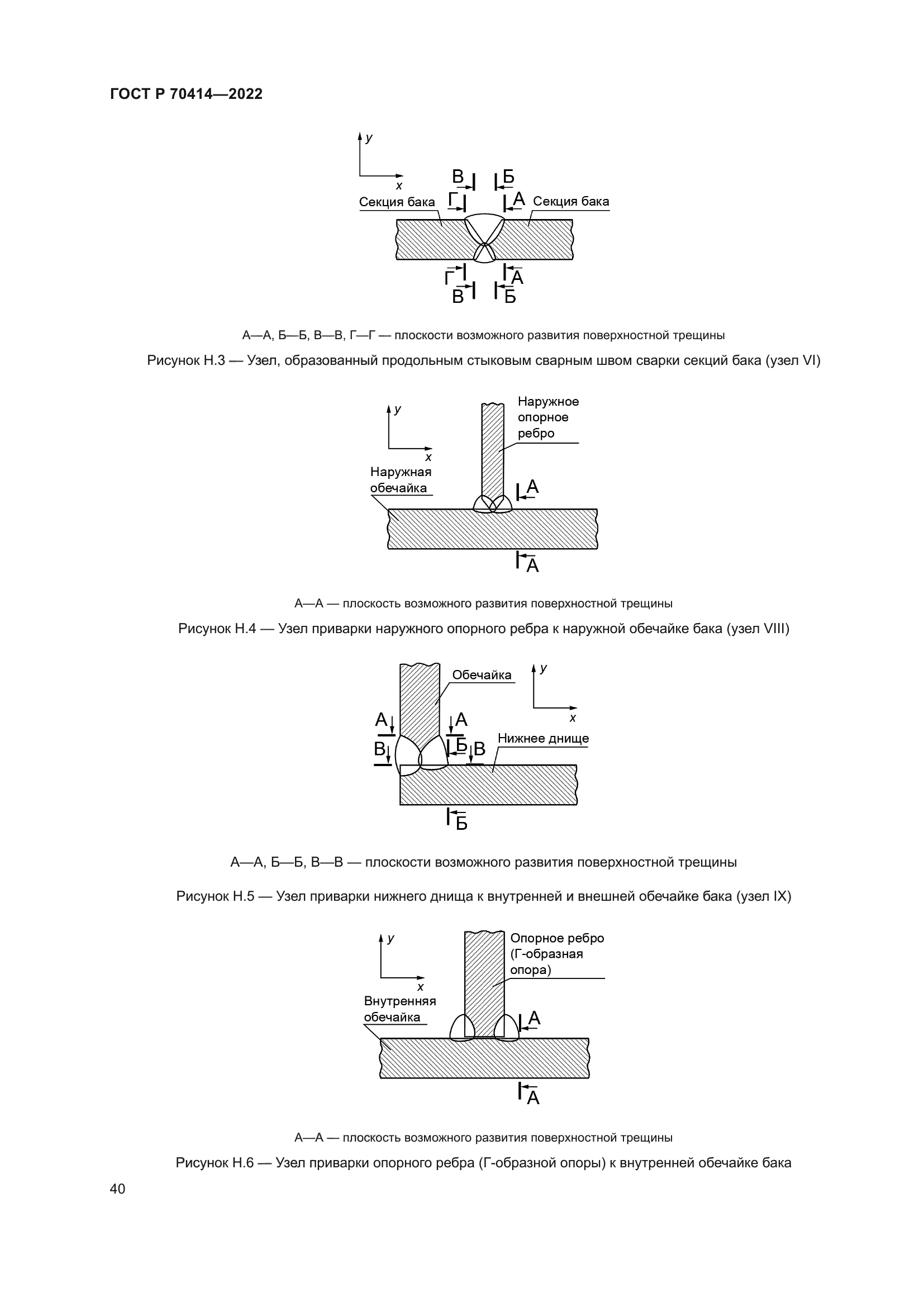 ГОСТ Р 70414—2022

y
x
В Б
Г А
Секция бака Секция бака
Г А
В Б

А—А, Б—Б, В—В, Г—Г — плоскости возможного развития поверхностной трещины

Рисунок Н.3 — Узел, образованный продольным стыковым сварным швом сварки секций бака (узел VI)

y
x
Наружное опорное ребро
Наружная обечайка
А
А

А—А — плоскость возможного развития поверхностной трещины

Рисунок Н.4 — Узел приварки наружного опорного ребра к наружной обечайке бака (узел VIII)

Обечайка
y
x
А А
В Б В
Нижнее днище
Б

А—А, Б—Б, В—В — плоскости возможного развития поверхностной трещины

Рисунок Н.5 — Узел приварки нижнего днища к внутренней и внешней обечайке бака (узел IX)

y
x
Опорное ребро (Г-образная опора)
Внутренняя обечайка
А
А

А—А — плоскость возможного развития поверхностной трещины

Рисунок Н.6 — Узел приварки опорного ребра (Г-образной опоры) к внутренней обечайке бака

40