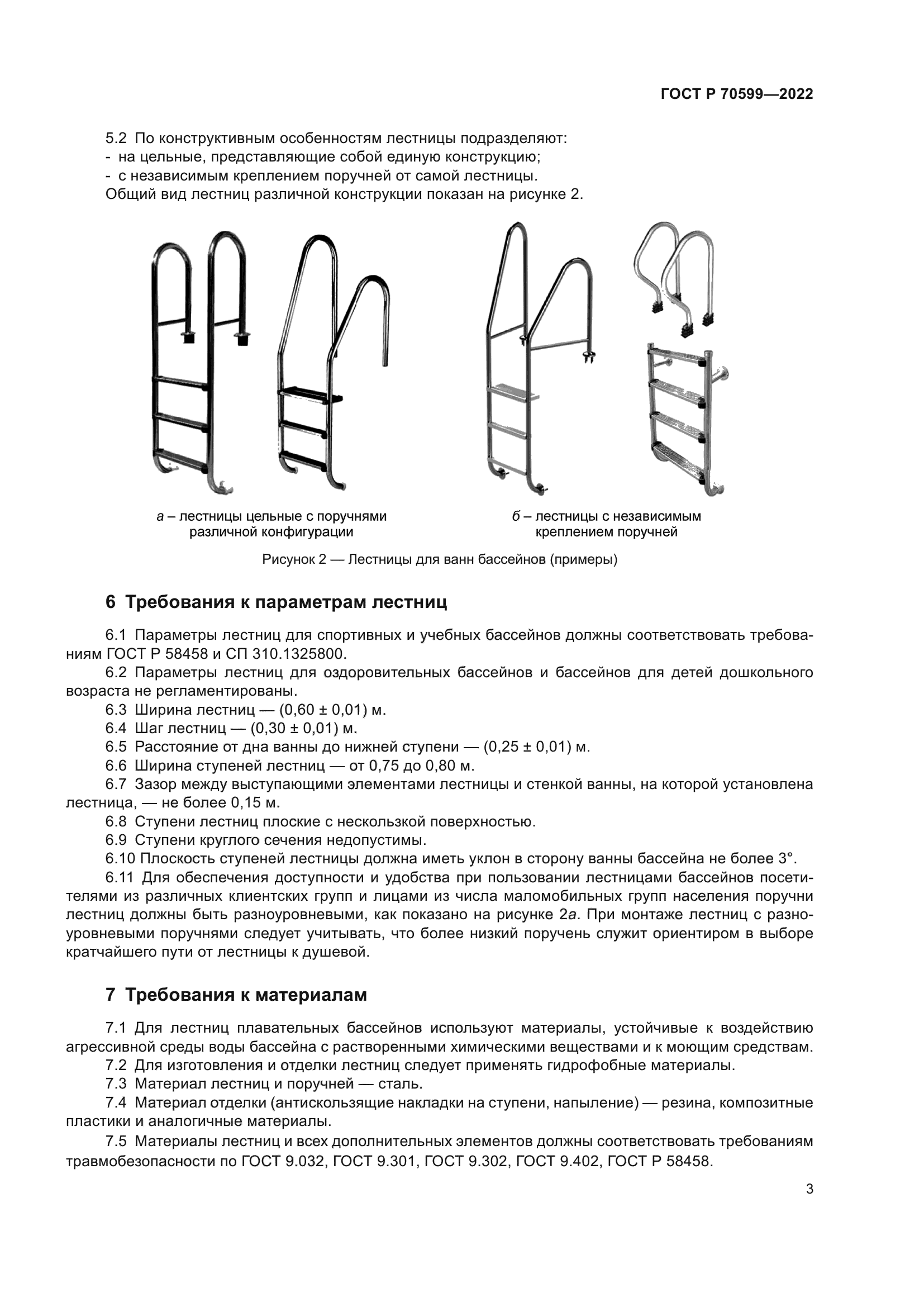 ГОСТ Р 70599—2022

5.2 По конструктивным особенностям лестницы подразделяют:
- на цельные, представляющие собой единую конструкцию;
- с независимым креплением поручней от самой лестницы.
Общий вид лестниц различной конструкции показан на рисунке 2.

а – лестницы цельные с поручнями различной конфигурации

б – лестницы с независимым креплением поручней

Рисунок 2 — Лестницы для ванн бассейнов (примеры)

6 Требования к параметрам лестниц

6.1 Параметры лестниц для спортивных и учебных бассейнов должны соответствовать требованиям ГОСТ Р 58458 и СП 310.1325800.
6.2 Параметры лестниц для оздоровительных бассейнов и бассейнов для детей дошкольного возраста не регламентированы.
6.3 Ширина лестниц — (0,60 ± 0,01) м.
6.4 Шаг лестниц — (0,30 ± 0,01) м.
6.5 Расстояние от дна ванны до нижней ступени — (0,25 ± 0,01) м.
6.6 Ширина ступеней лестниц — от 0,75 до 0,80 м.
6.7 Зазор между выступающими элементами лестницы и стенкой ванны, на которой установлена лестница, — не более 0,15 м.
6.8 Ступени лестниц плоские с нескользкой поверхностью.
6.9 Ступени круглого сечения недопустимы.
6.10 Плоскость ступеней лестницы должна иметь уклон в сторону ванны бассейна не более 3°.
6.11 Для обеспечения доступности и удобства при пользовании лестницами бассейнов посетителями из различных клиентских групп и лицами из числа маломобильных групп населения поручни лестниц должны быть разноуровневыми, как показано на рисунке 2а. При монтаже лестниц с разноуровневыми поручнями следует учитывать, что более низкий поручень служит ориентиром в выборе кратчайшего пути от лестницы к душевой.

7 Требования к материалам

7.1 Для лестниц плавательных бассейнов используют материалы, устойчивые к воздействию агрессивной среды воды бассейна с растворенными химическими веществами и к моющим средствам.
7.2 Для изготовления и отделки лестниц следует применять гидрофобные материалы.
7.3 Материал лестниц и поручней — сталь.
7.4 Материал отделки (антискользящие накладки на ступени, напыление) — резина, композитные пластики и аналогичные материалы.
7.5 Материалы лестниц и всех дополнительных элементов должны соответствовать требованиям травмобезопасности по ГОСТ 9.032, ГОСТ 9.301, ГОСТ 9.302, ГОСТ 9.402, ГОСТ Р 58458.

3