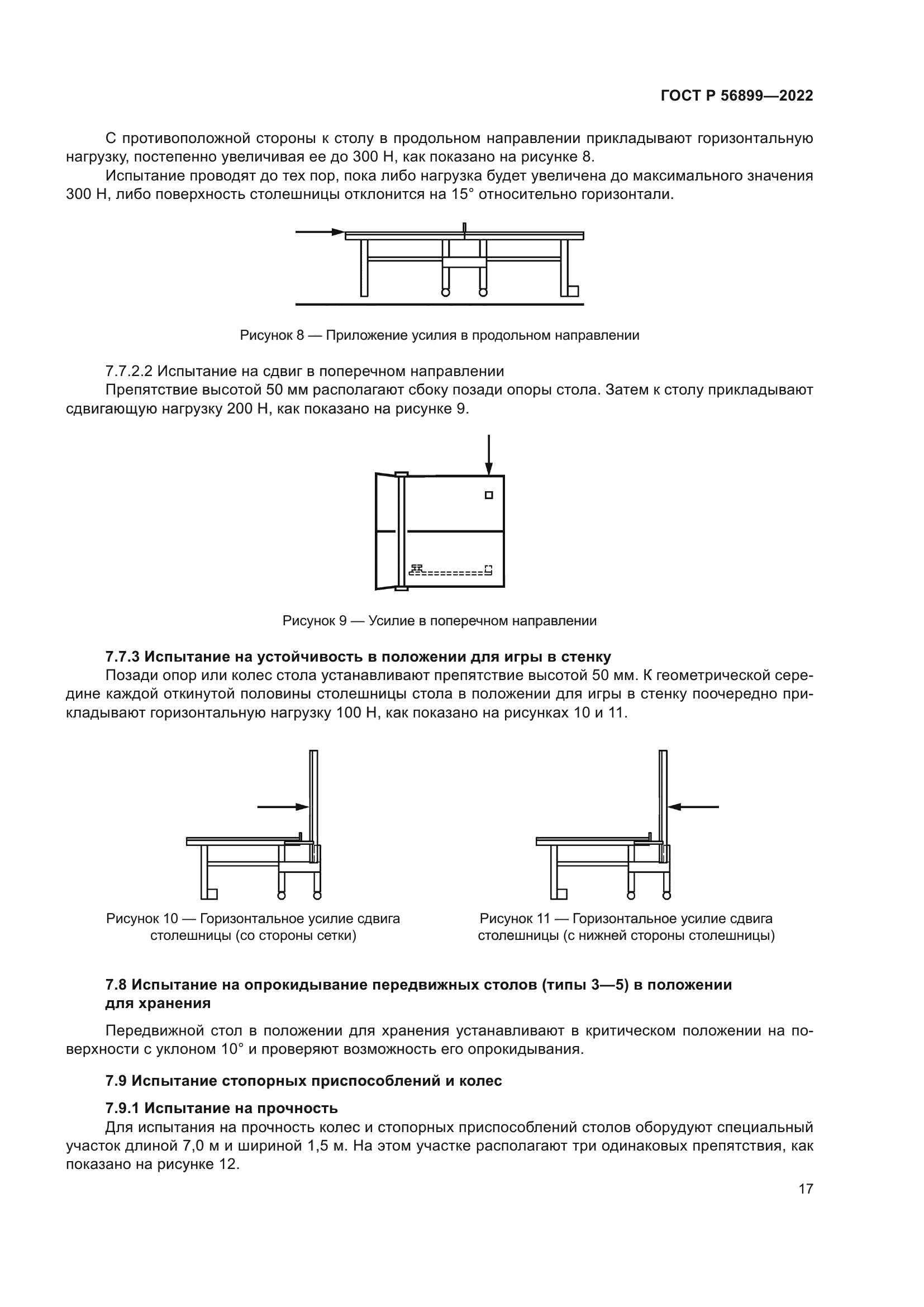 ГОСТ Р 56899—2022

С противоположной стороны к столу в продольном направлении прикладывают горизонтальную нагрузку, постепенно увеличивая ее до 300 Н, как показано на рисунке 8.

Испытание проводят до тех пор, пока либо нагрузка будет увеличена до максимального значения 300 Н, либо поверхность столешницы отклонится на 15° относительно горизонтали.

Рисунок 8 — Приложение усилия в продольном направлении

7.7.2.2 Испытание на сдвиг в поперечном направлении

Препятствие высотой 50 мм располагают сбоку позади опоры стола. Затем к столу прикладывают сдвигающую нагрузку 200 Н, как показано на рисунке 9.

Рисунок 9 — Усилие в поперечном направлении

7.7.3 Испытание на устойчивость в положении для игры в стенку

Позади опор или колес стола устанавливают препятствие высотой 50 мм. К геометрической середине каждой откинутой половины столешницы стола в положении для игры в стенку поочередно прикладывают горизонтальную нагрузку 100 Н, как показано на рисунках 10 и 11.

Рисунок 10 — Горизонтальное усилие сдвига столешницы (со стороны сетки)

Рисунок 11 — Горизонтальное усилие сдвига столешницы (с нижней стороны столешницы)

7.8 Испытание на опрокидывание передвижных столов (типы 3—5) в положении для хранения

Передвижной стол в положении для хранения устанавливают в критическом положении на поверхности с уклоном 10° и проверяют возможность его опрокидывания.

7.9 Испытание стопорных приспособлений и колес

7.9.1 Испытание на прочность

Для испытания на прочность колес и стопорных приспособлений столов оборудуют специальный участок длиной 7,0 м и шириной 1,5 м. На этом участке располагают три одинаковых препятствия, как показано на рисунке 12.

17