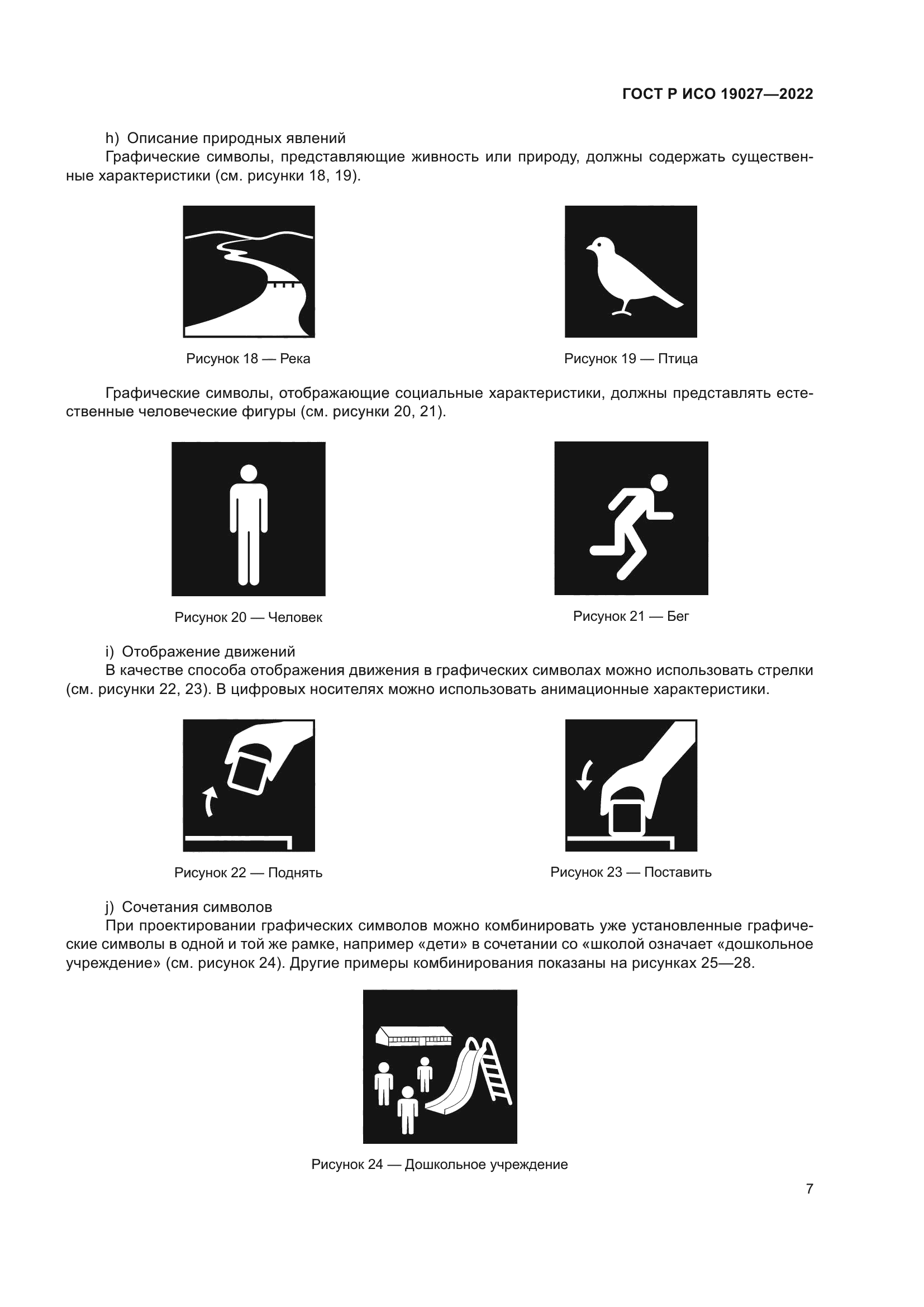 ГОСТ Р ИСО 19027—2022

h) Описание природных явлений

Графические символы, представляющие живность или природу, должны содержать существенные характеристики (см. рисунки 18, 19).

Рисунок 18 — Река

Рисунок 19 — Птица

Графические символы, отображающие социальные характеристики, должны представлять естественные человеческие фигуры (см. рисунки 20, 21).

Рисунок 20 — Человек

Рисунок 21 — Бег

i) Отображение движений

В качестве способа отображения движения в графических символах можно использовать стрелки (см. рисунки 22, 23). В цифровых носителях можно использовать анимационные характеристики.

Рисунок 22 — Поднять

Рисунок 23 — Поставить

j) Сочетания символов

При проектировании графических символов можно комбинировать уже установленные графические символы в одной и той же рамке, например «дети» в сочетании со «школой означает «дошкольное учреждение» (см. рисунок 24). Другие примеры комбинирования показаны на рисунках 25—28.

Рисунок 24 — Дошкольное учреждение

7