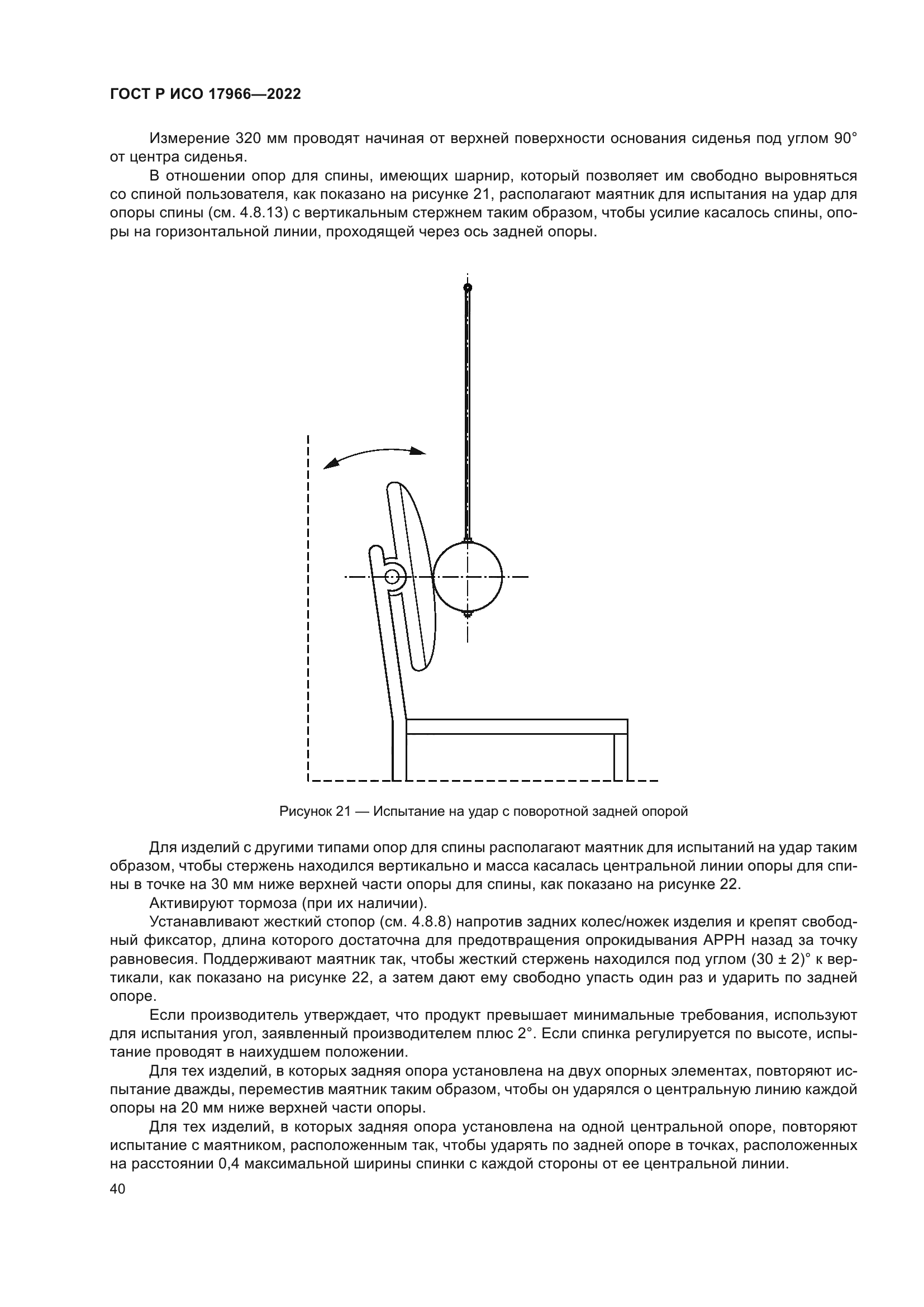 ГОСТ Р ИСО 17966—2022

Измерение 320 мм проводят начиная от верхней поверхности основания сиденья под углом 90° от центра сиденья.

В отношении опор для спины, имеющих шарнир, который позволяет им свободно выровняться со спиной пользователя, как показано на рисунке 21, располагают маятник для испытания на удар для опоры спины (см. 4.8.13) с вертикальным стержнем таким образом, чтобы усилие касалось спины, опоры на горизонтальной линии, проходящей через ось задней опоры.

Рисунок 21 — Испытание на удар с поворотной задней опорой

Для изделий с другими типами опор для спины располагают маятник для испытаний на удар таким образом, чтобы стержень находился вертикально и масса касалась центральной линии опоры для спины в точке на 30 мм ниже верхней части опоры для спины, как показано на рисунке 22.

Активируют тормоза (при их наличии).

Устанавливают жесткий стопор (см. 4.8.8) напротив задних колес/ножек изделия и крепят свободный фиксатор, длина которого достаточна для предотвращения опрокидывания АРРН назад за точку равновесия. Поддерживают маятник так, чтобы жесткий стержень находился под углом (30 ± 2)° к вертикали, как показано на рисунке 22, а затем дают ему свободно упасть один раз и ударить по задней опоре.

Если производитель утверждает, что продукт превышает минимальные требования, используют для испытания угол, заявленный производителем плюс 2°. Если спинка регулируется по высоте, испытание проводят в наихудшем положении.

Для тех изделий, в которых задняя опора установлена на двух опорных элементах, повторяют испытание дважды, переместив маятник таким образом, чтобы он ударялся о центральную линию каждой опоры на 20 мм ниже верхней части опоры.

Для тех изделий, в которых задняя опора установлена на одной центральной опоре, повторяют испытание с маятником, расположенным так, чтобы ударять по задней опоре в точках, расположенных на расстоянии 0,4 максимальной ширины спинки с каждой стороны от ее центральной линии.

40