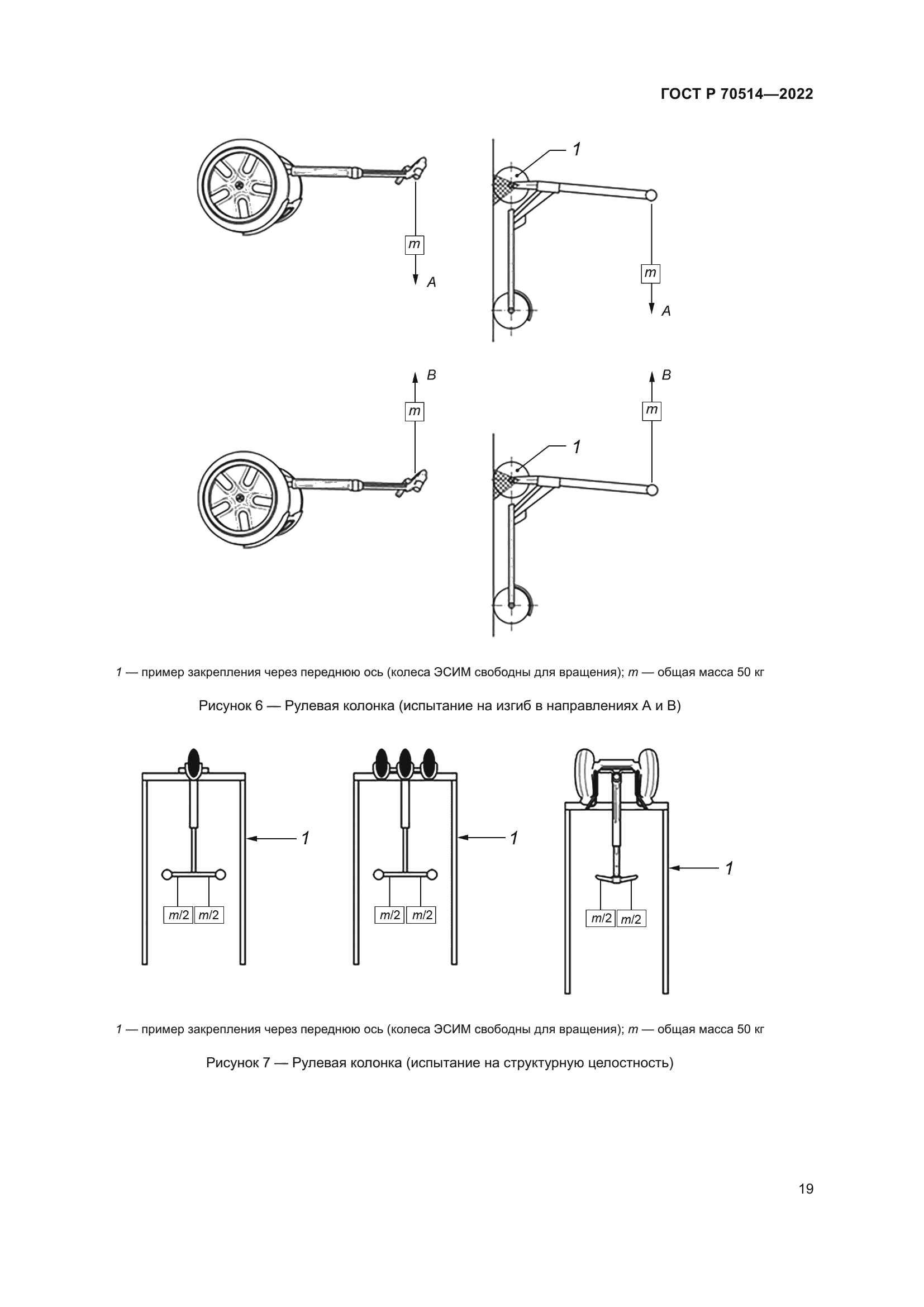 ГОСТ Р 70514—2022

1

m

A

m

A

B

m

B

m

1

1 — пример закрепления через переднюю ось (колеса ЭСИМ свободны для вращения); m — общая масса 50 кг

Рисунок 6 — Рулевая колонка (испытание на изгиб в направлениях А и В)

1

m/2 m/2

1

m/2 m/2

1

m/2 m/2

1 — пример закрепления через переднюю ось (колеса ЭСИМ свободны для вращения); m — общая масса 50 кг

Рисунок 7 — Рулевая колонка (испытание на структурную целостность)

19