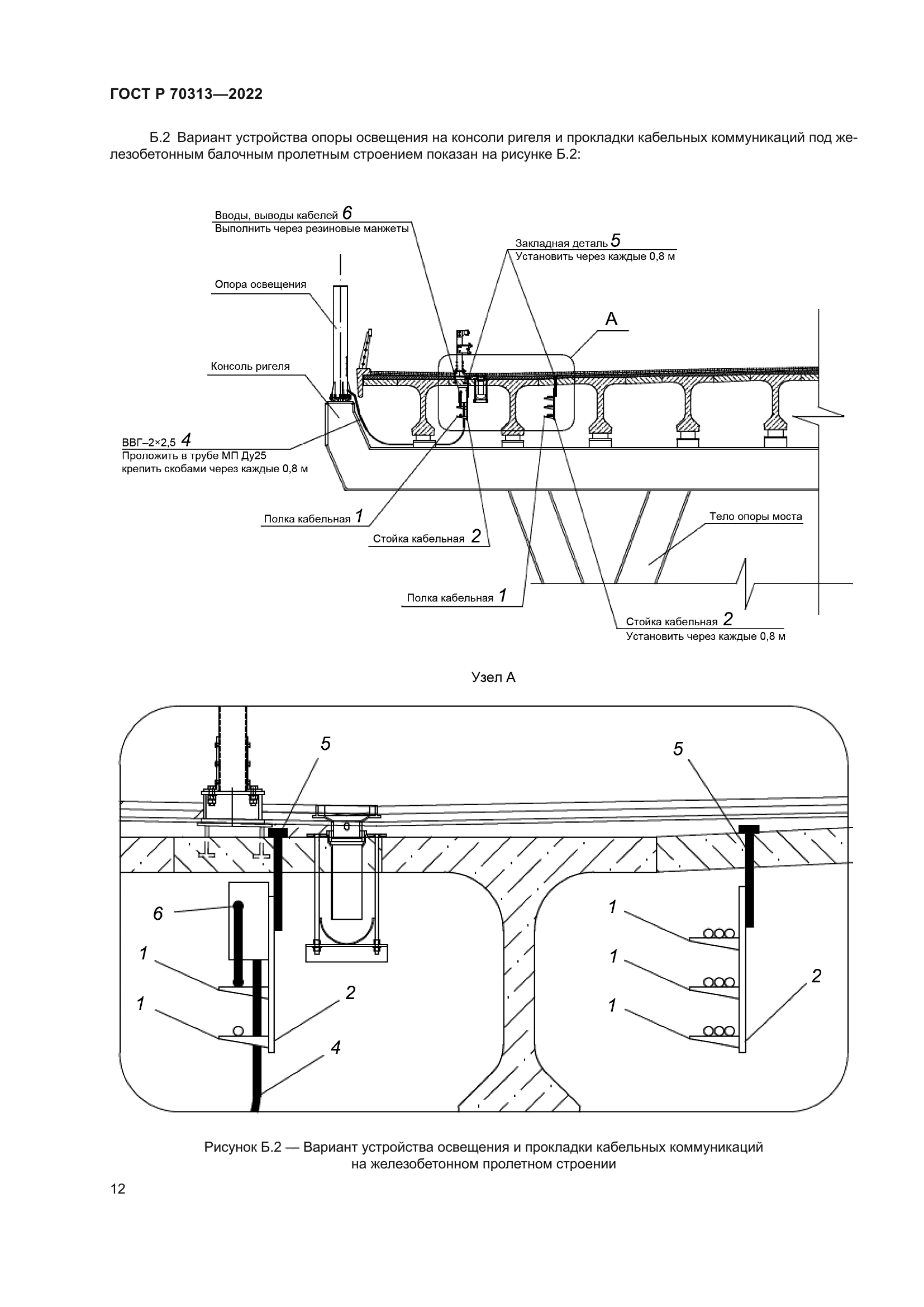 ГОСТ Р 70313—2022

Б.2 Вариант устройства опоры освещения на консоли ригеля и прокладки кабельных коммуникаций под железобетонным балочным пролетным строением показан на рисунке Б.2:

Вводы, выводы кабелей 6
Выполнить через резиновые манжеты

Закладная деталь 5
Установить через каждые 0,8 м

Опора освещения

А

Консоль ригеля

ВВГ–2×2,5 4
Проложить в трубе МП Ду25
крепить скобами через каждые 0,8 м

Полка кабельная 1

Стойка кабельная 2

Тело опоры моста

Полка кабельная 1

Стойка кабельная 2
Установить через каждые 0,8 м

Узел А

5
5
6
1
1
1
1
1
2
2
4

Рисунок Б.2 — Вариант устройства освещения и прокладки кабельных коммуникаций на железобетонном пролетном строении

12