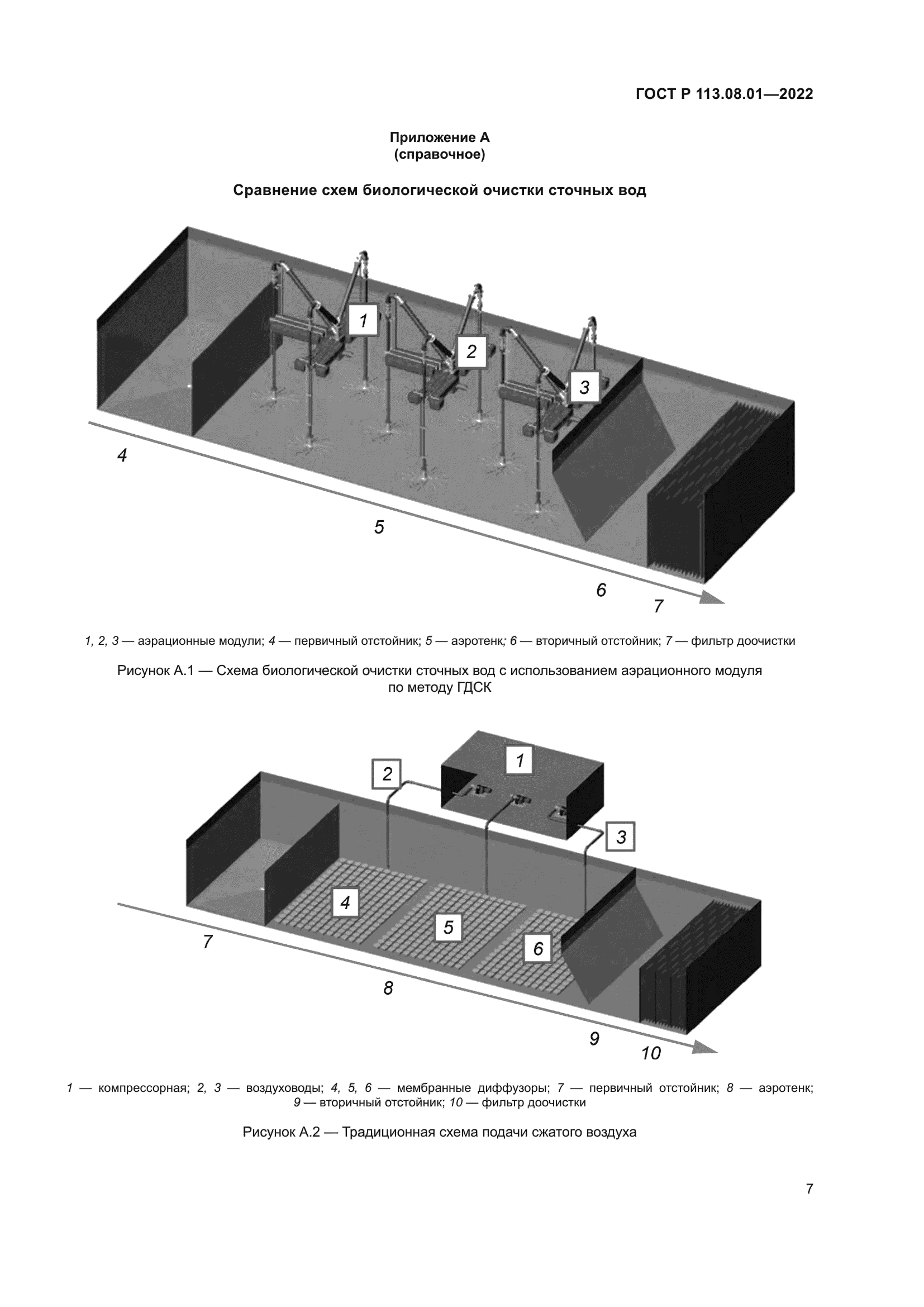 ГОСТ Р 113.08.01—2022

Приложение А
(справочное)

Сравнение схем биологической очистки сточных вод

1
2
3
4
5
6
7

1, 2, 3 — аэрационные модули; 4 — первичный отстойник; 5 — аэротенк; 6 — вторичный отстойник; 7 — фильтр доочистки

Рисунок А.1 — Схема биологической очистки сточных вод с использованием аэрационного модуля по методу ГДСК

1
2
3
4
5
6
7
8
9
10

1 — компрессорная; 2, 3 — воздуховоды; 4, 5, 6 — мембранные диффузоры; 7 — первичный отстойник; 8 — аэротенк; 9 — вторичный отстойник; 10 — фильтр доочистки

Рисунок А.2 — Традиционная схема подачи сжатого воздуха

7