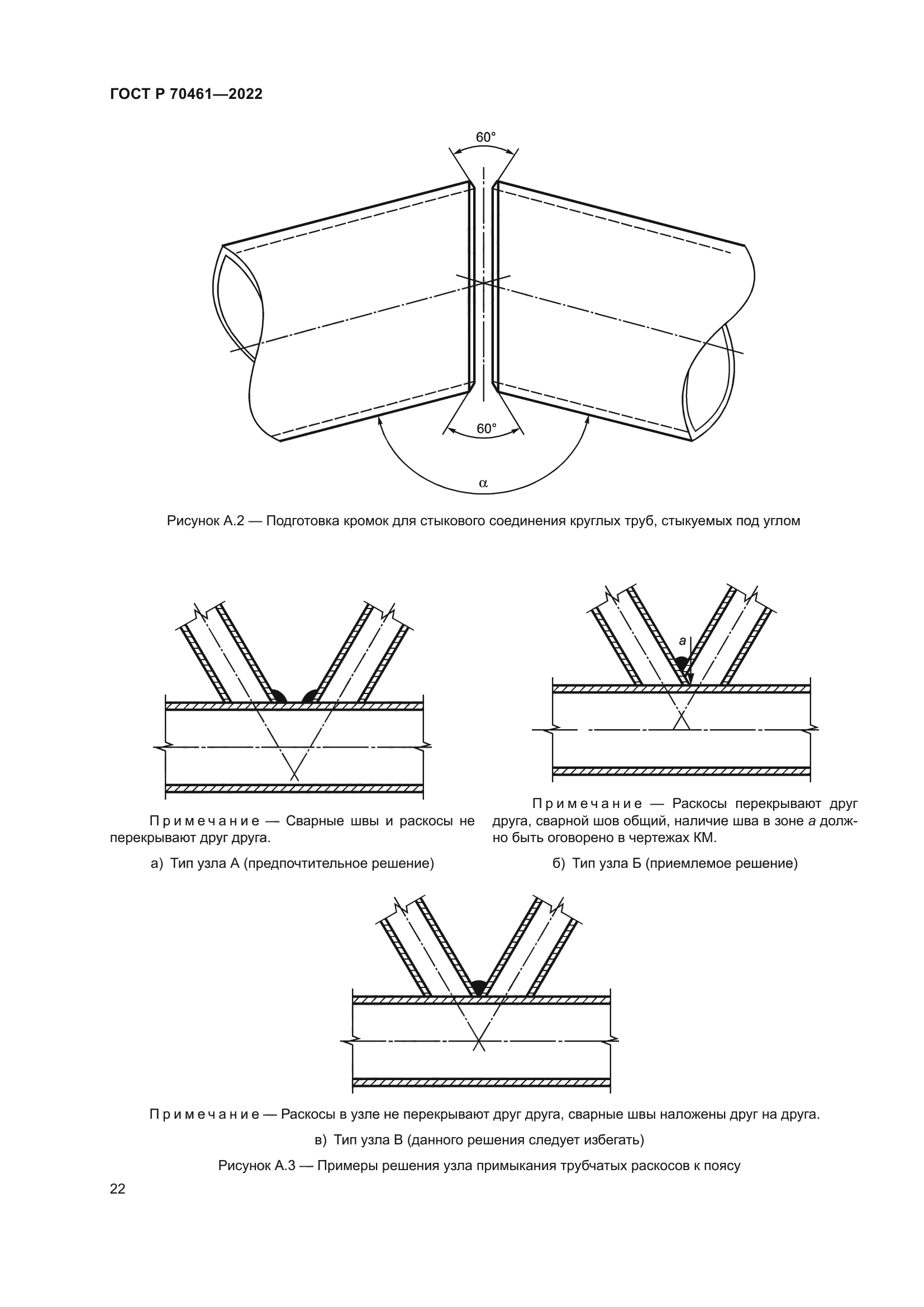 ГОСТ Р 70461—2022

60°

60°

α

Рисунок А.2 — Подготовка кромок для стыкового соединения круглых труб, стыкуемых под углом

Примечание — Сварные швы и раскосы не перекрывают друг друга.

а) Тип узла А (предпочтительное решение)

a

Примечание — Раскосы перекрывают друг друга, сварной шов общий, наличие шва в зоне a должно быть оговорено в чертежах КМ.

б) Тип узла Б (приемлемое решение)

Примечание — Раскосы в узле не перекрывают друг друга, сварные швы наложены друг на друга.

в) Тип узла В (данного решения следует избегать)

Рисунок А.3 — Примеры решения узла примыкания трубчатых раскосов к поясу

22