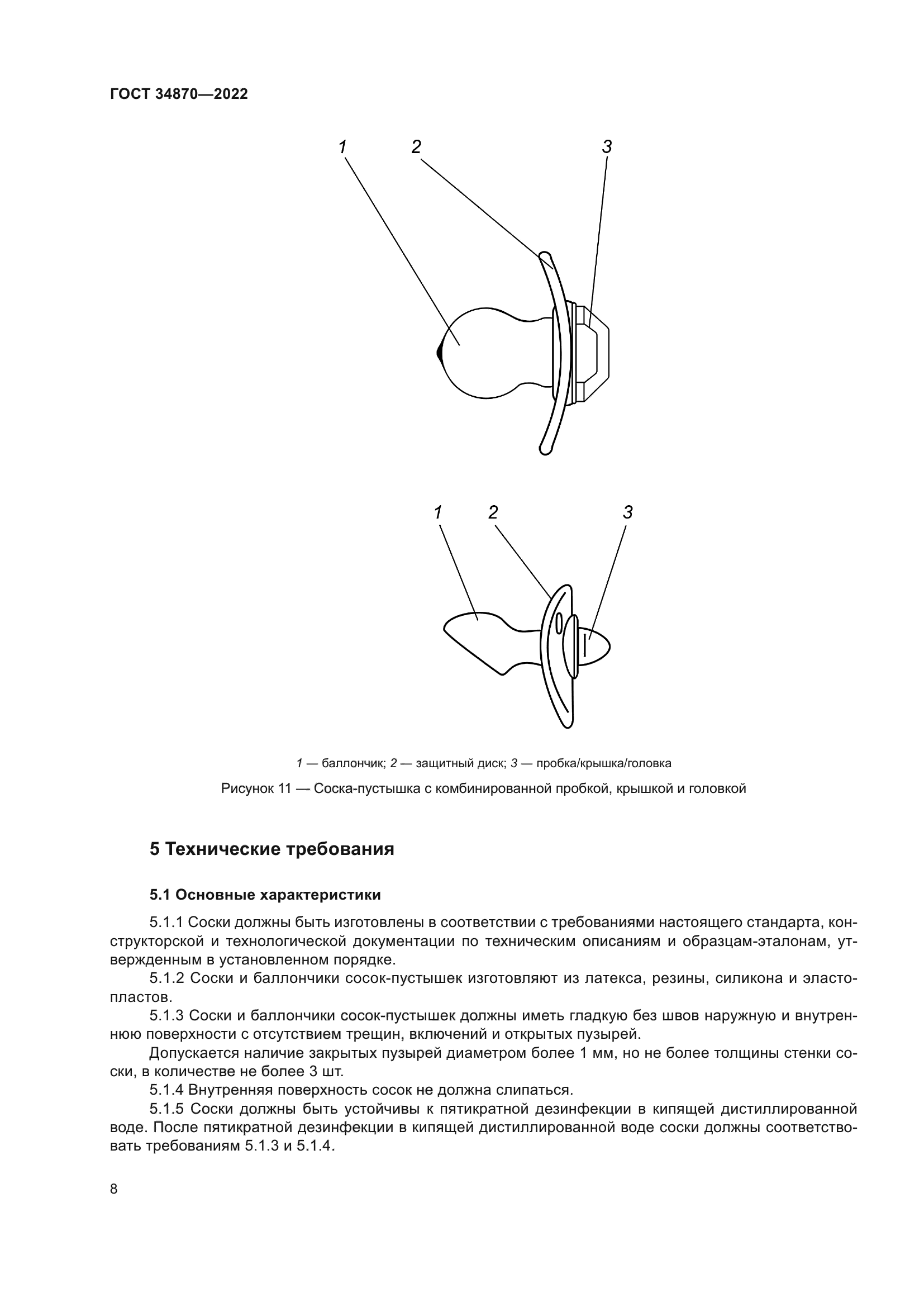 ГОСТ 34870—2022

1 2 3

1 2 3

1 — баллончик; 2 — защитный диск; 3 — пробка/крышка/головка

Рисунок 11 — Соска-пустышка с комбинированной пробкой, крышкой и головкой

5 Технические требования

5.1 Основные характеристики

5.1.1 Соски должны быть изготовлены в соответствии с требованиями настоящего стандарта, конструкторской и технологической документации по техническим описаниям и образцам-эталонам, утвержденным в установленном порядке.

5.1.2 Соски и баллончики сосок-пустышек изготовляют из латекса, резины, силикона и эластопластов.

5.1.3 Соски и баллончики сосок-пустышек должны иметь гладкую без швов наружную и внутреннюю поверхности с отсутствием трещин, включений и открытых пузырей.

Допускается наличие закрытых пузырей диаметром более 1 мм, но не более толщины стенки соски, в количестве не более 3 шт.

5.1.4 Внутренняя поверхность сосок не должна слипаться.

5.1.5 Соски должны быть устойчивы к пятикратной дезинфекции в кипящей дистиллированной воде. После пятикратной дезинфекции в кипящей дистиллированной воде соски должны соответствовать требованиям 5.1.3 и 5.1.4.

8