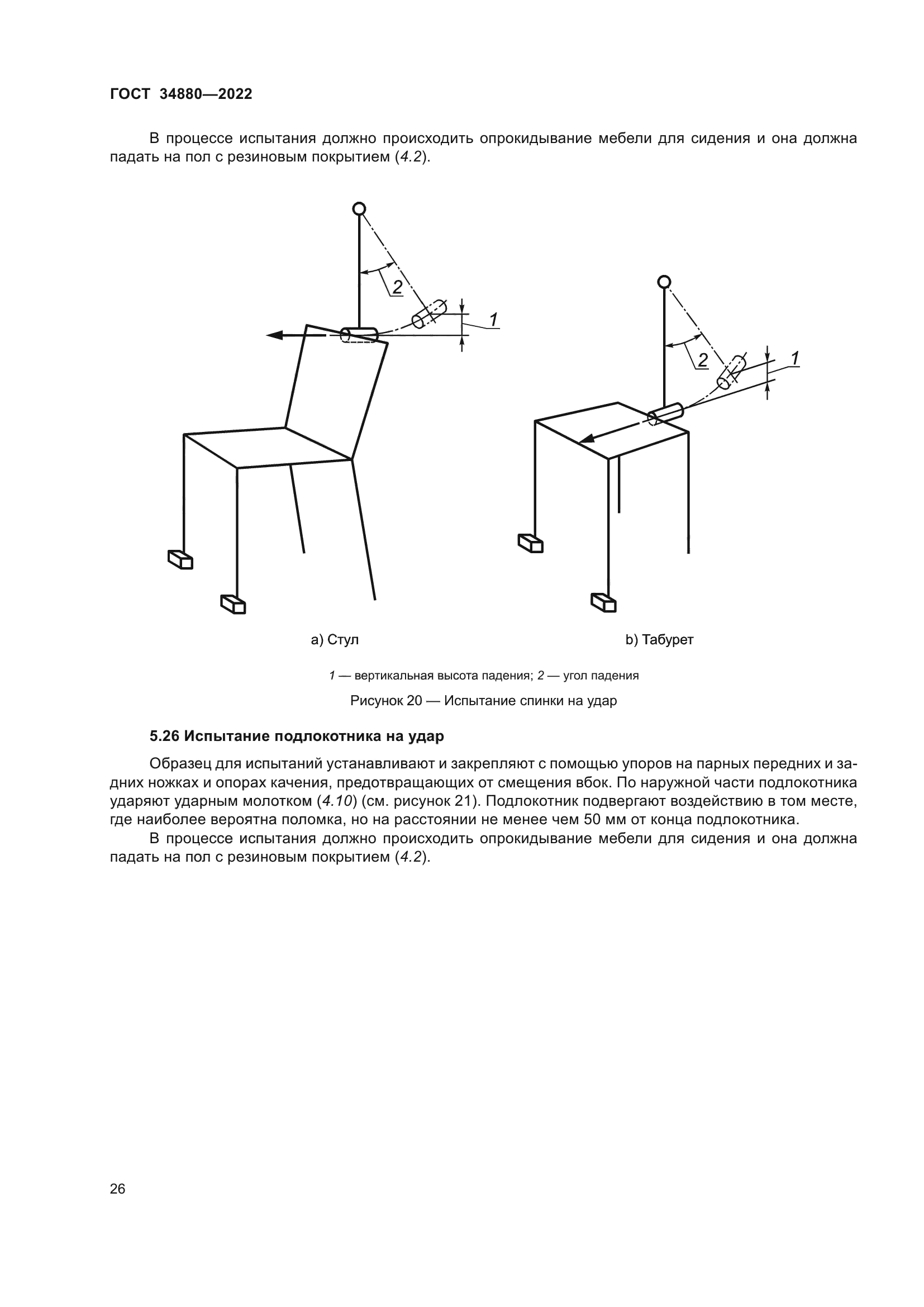 ГОСТ 34880—2022

В процессе испытания должно происходить опрокидывание мебели для сидения и она должна падать на пол с резиновым покрытием (4.2).

2

1

2

1

а) Стул

b) Табурет

1 — вертикальная высота падения; 2 — угол падения

Рисунок 20 — Испытание спинки на удар

5.26 Испытание подлокотника на удар

Образец для испытаний устанавливают и закрепляют с помощью упоров на парных передних и задних ножках и опорах качения, предотвращающих от смещения вбок. По наружной части подлокотника ударяют ударным молотком (4.10) (см. рисунок 21). Подлокотник подвергают воздействию в том месте, где наиболее вероятна поломка, но на расстоянии не менее чем 50 мм от конца подлокотника.

В процессе испытания должно происходить опрокидывание мебели для сидения и она должна падать на пол с резиновым покрытием (4.2).

26