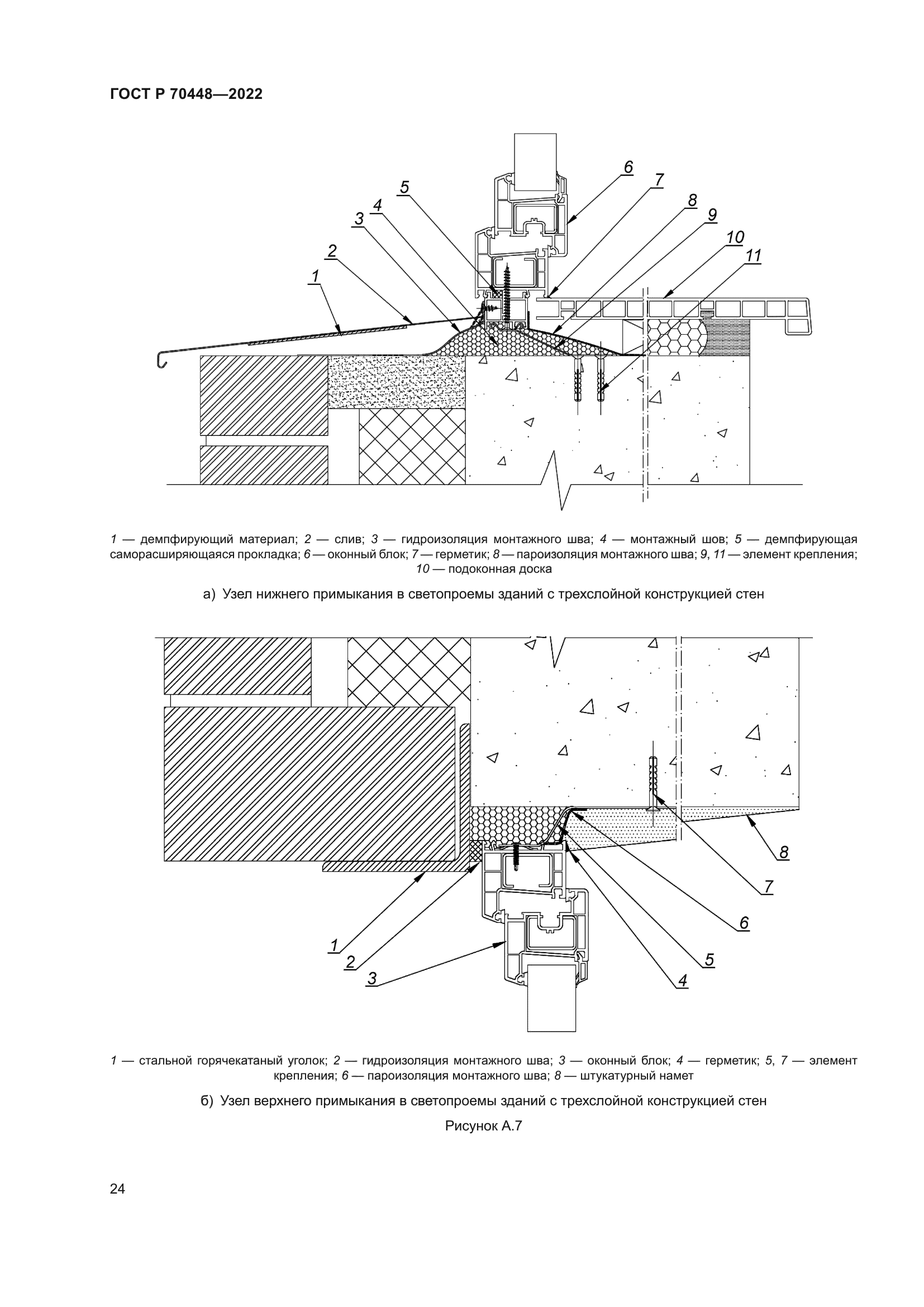 ГОСТ Р 70448—2022

6
7
5
8
4
9
3
10
2
11
1

1 — демпфирующий материал; 2 — слив; 3 — гидроизоляция монтажного шва; 4 — монтажный шов; 5 — демпфирующая саморасширяющаяся прокладка; 6 — оконный блок; 7 — герметик; 8 — пароизоляция монтажного шва; 9, 11 — элемент крепления; 10 — подоконная доска

а) Узел нижнего примыкания в светопроемы зданий с трехслойной конструкцией стен

8
7
6
1
5
2
3
4

1 — стальной горячекатаный уголок; 2 — гидроизоляция монтажного шва; 3 — оконный блок; 4 — герметик; 5, 7 — элемент крепления; 6 — пароизоляция монтажного шва; 8 — штукатурный намет

б) Узел верхнего примыкания в светопроемы зданий с трехслойной конструкцией стен

Рисунок А.7

24