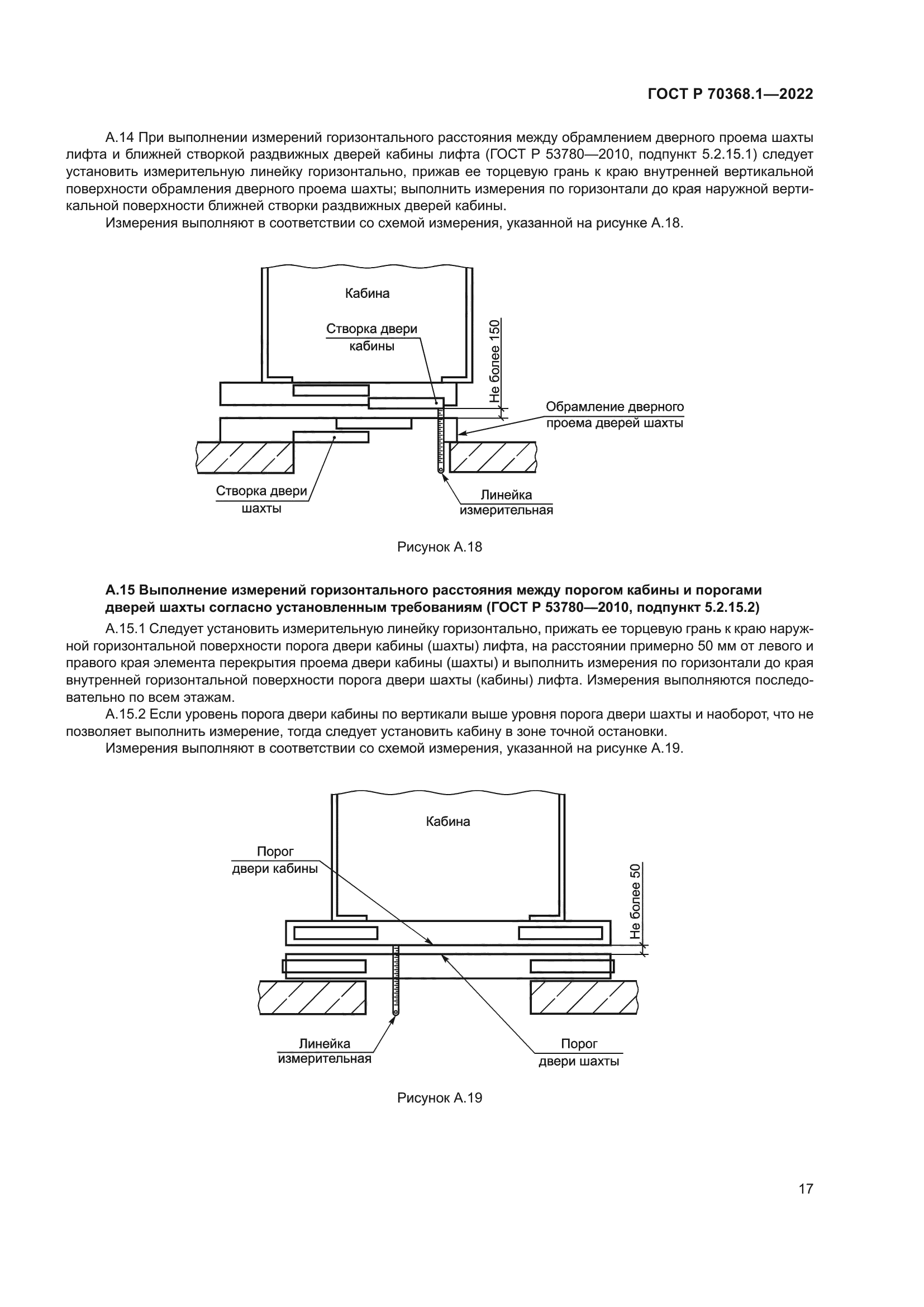 ГОСТ Р 70368.1—2022

А.14 При выполнении измерений горизонтального расстояния между обрамлением дверного проема шахты лифта и ближней створкой раздвижных дверей кабины лифта (ГОСТ Р 53780—2010, подпункт 5.2.15.1) следует установить измерительную линейку горизонтально, прижав ее торцевую грань к краю внутренней вертикальной поверхности обрамления дверного проема шахты; выполнить измерения по горизонтали до края наружной вертикальной поверхности ближней створки раздвижных дверей кабины.

Измерения выполняют в соответствии со схемой измерения, указанной на рисунке А.18.

Кабина

Створка двери кабины

Не более 150

Обрамление дверного проема дверей шахты

Створка двери шахты

Линейка измерительная

Рисунок А.18

А.15 Выполнение измерений горизонтального расстояния между порогом кабины и порогами дверей шахты согласно установленным требованиям (ГОСТ Р 53780—2010, подпункт 5.2.15.2)

А.15.1 Следует установить измерительную линейку горизонтально, прижать ее торцевую грань к краю наружной горизонтальной поверхности порога двери кабины (шахты) лифта, на расстоянии примерно 50 мм от левого и правого края элемента перекрытия проема двери кабины (шахты) и выполнить измерения по горизонтали до края внутренней горизонтальной поверхности порога двери шахты (кабины) лифта. Измерения выполняются последовательно по всем этажам.

А.15.2 Если уровень порога двери кабины по вертикали выше уровня порога двери шахты и наоборот, что не позволяет выполнить измерение, тогда следует установить кабину в зоне точной остановки.

Измерения выполняют в соответствии со схемой измерения, указанной на рисунке А.19.

Кабина

Порог двери кабины

Не более 50

Линейка измерительная

Порог двери шахты

Рисунок А.19

17