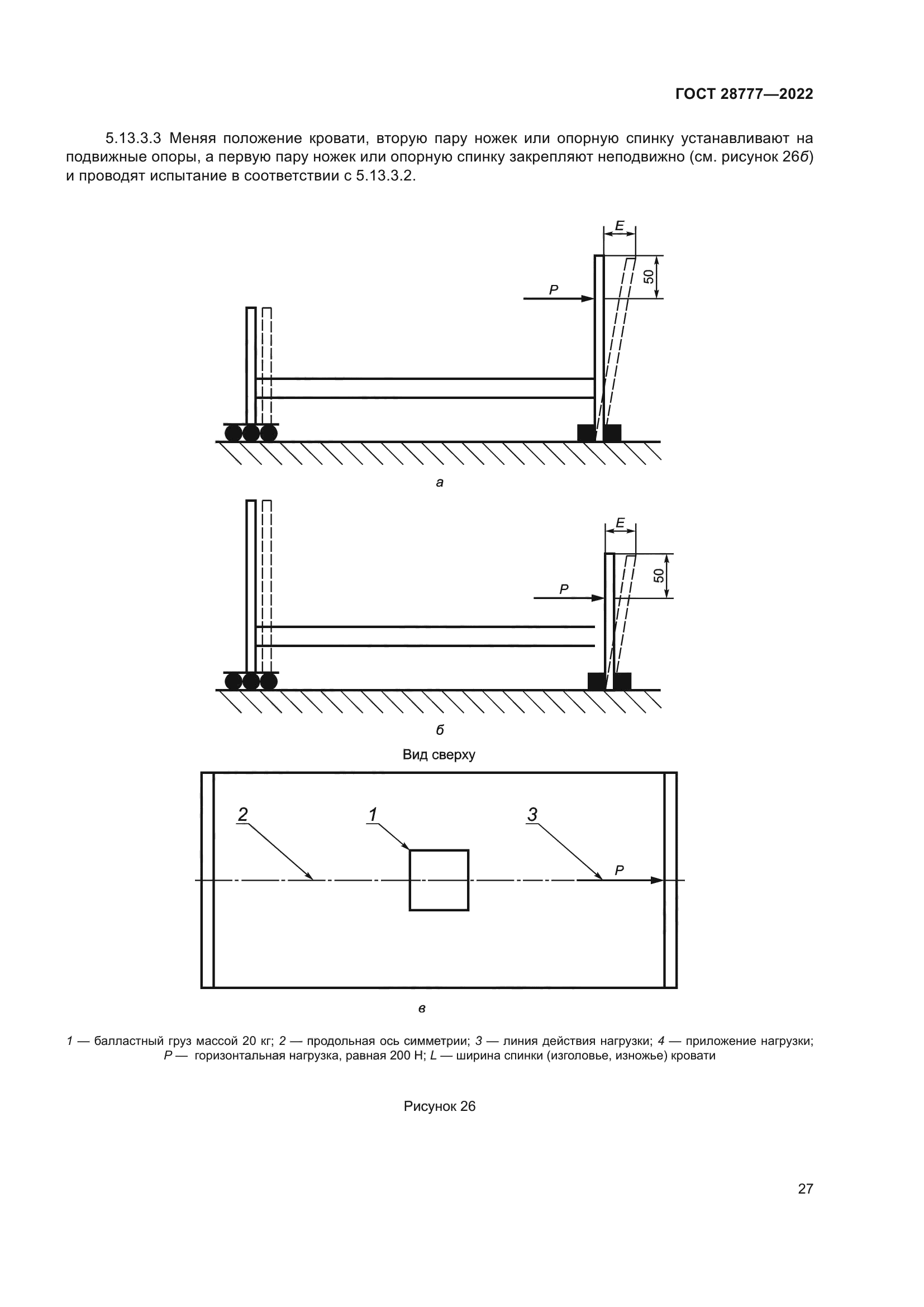 ГОСТ 28777—2022

5.13.3.3 Меняя положение кровати, вторую пару ножек или опорную спинку устанавливают на подвижные опоры, а первую пару ножек или опорную спинку закрепляют неподвижно (см. рисунок 26б) и проводят испытание в соответствии с 5.13.3.2.

E

50

P

а

E

50

P

б

Вид сверху

2

1

3

P

в

1 — балластный груз массой 20 кг; 2 — продольная ось симметрии; 3 — линия действия нагрузки; 4 — приложение нагрузки; P — горизонтальная нагрузка, равная 200 Н; L — ширина спинки (изголовье, изножье) кровати

Рисунок 26

27