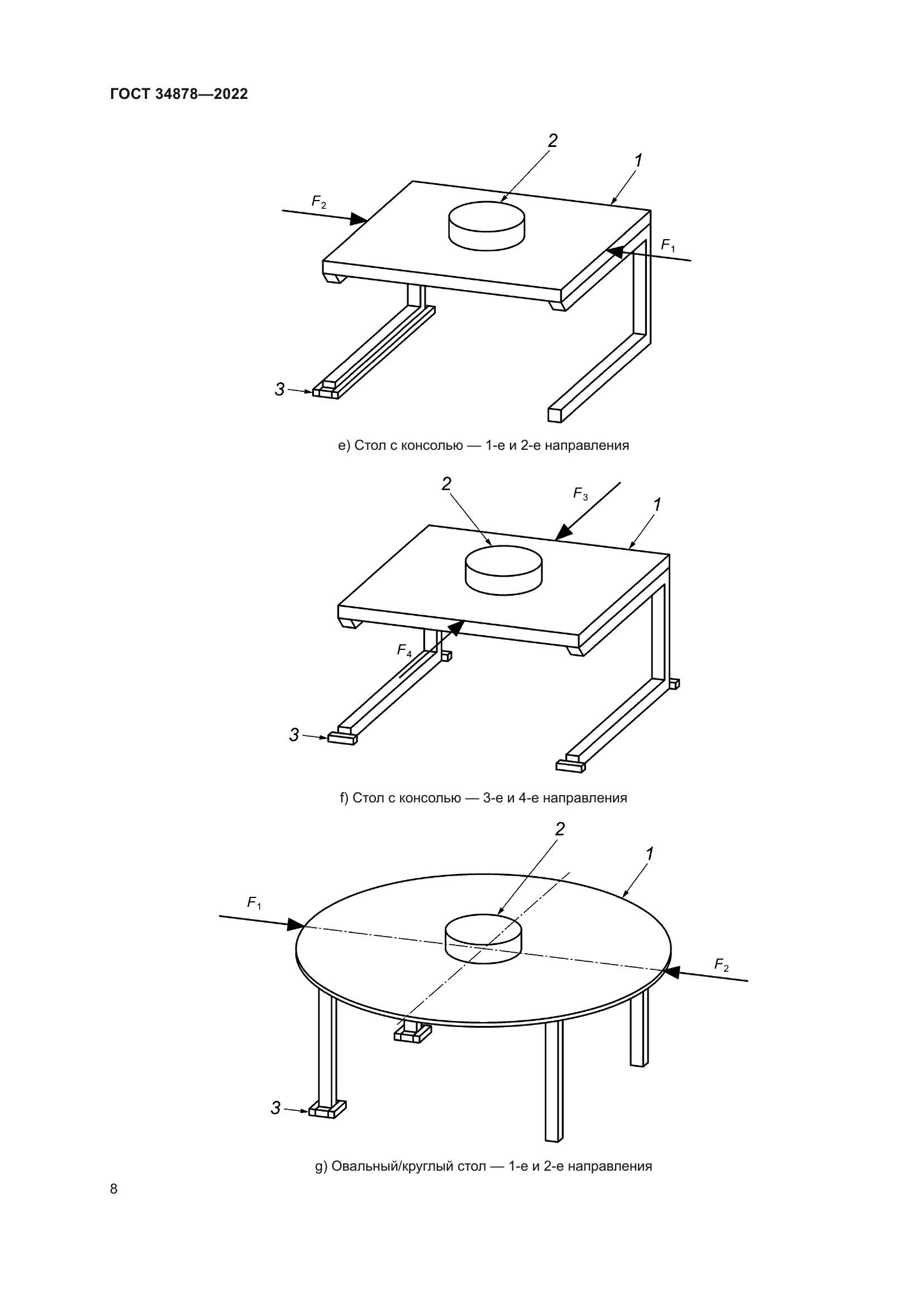 ГОСТ 34878—2022

2

1

$F_2$

$F_1$

3

e) Стол с консолью — 1-е и 2-е направления

2

$F_3$

1

$F_4$

3

f) Стол с консолью — 3-е и 4-е направления

2

1

$F_1$

$F_2$

3

g) Овальный/круглый стол — 1-е и 2-е направления

8