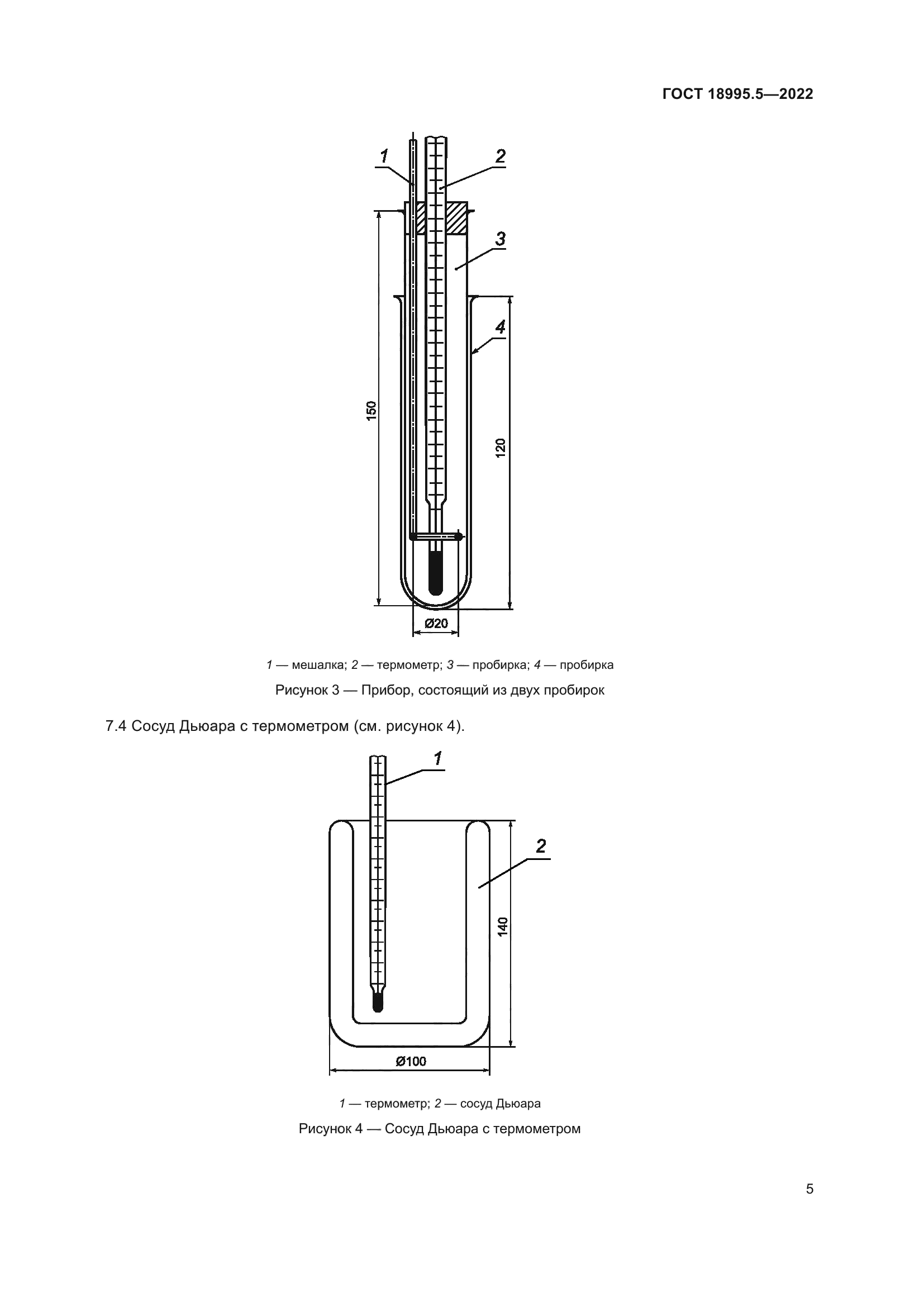 ГОСТ 18995.5—2022

1
2
3
4
150
120
Ø20

1 — мешалка; 2 — термометр; 3 — пробирка; 4 — пробирка

Рисунок 3 — Прибор, состоящий из двух пробирок

7.4 Сосуд Дьюара с термометром (см. рисунок 4).

1
2
140
Ø100

1 — термометр; 2 — сосуд Дьюара

Рисунок 4 — Сосуд Дьюара с термометром

5