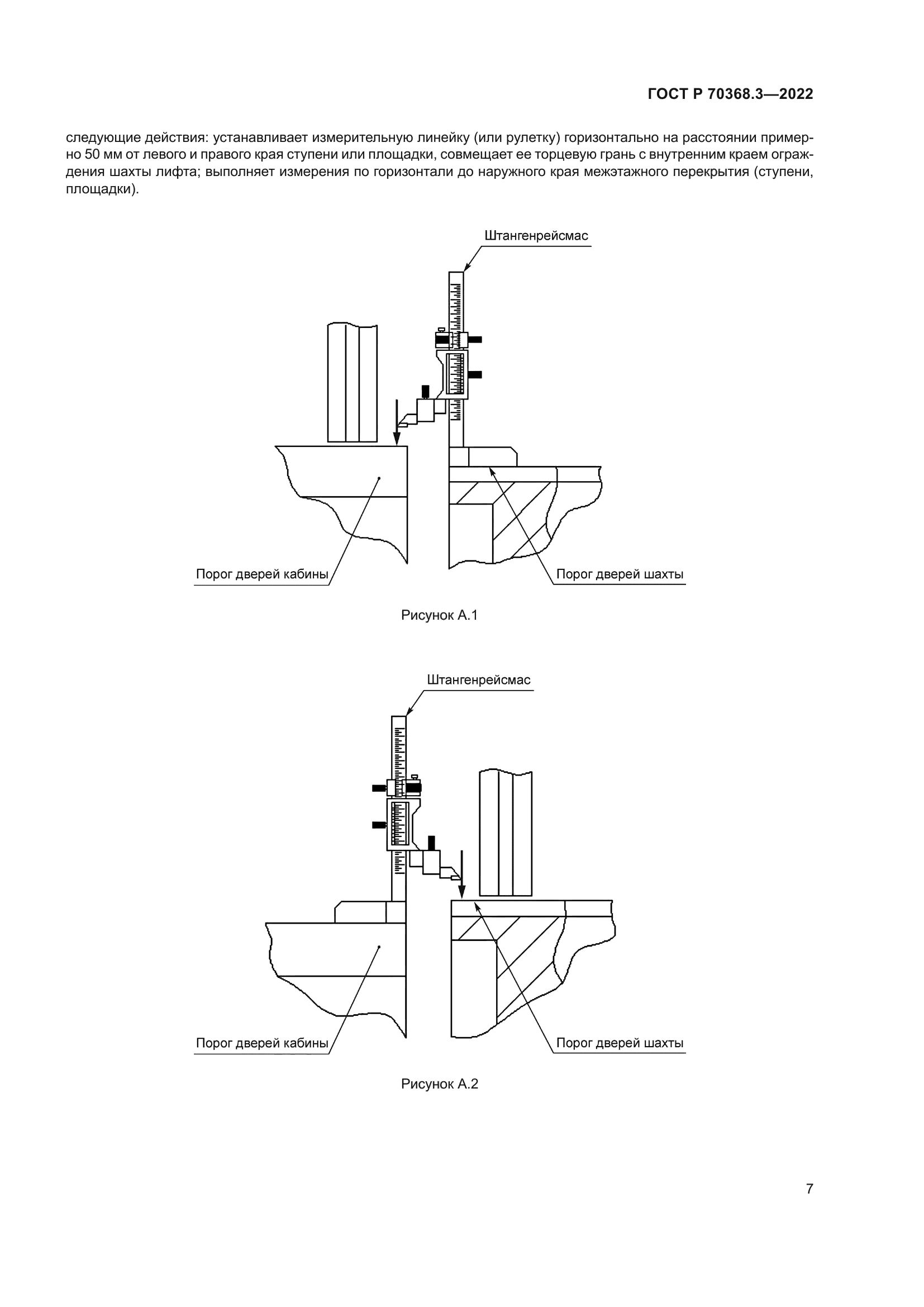 ГОСТ Р 70368.3—2022

следующие действия: устанавливает измерительную линейку (или рулетку) горизонтально на расстоянии примерно 50 мм от левого и правого края ступени или площадки, совмещает ее торцевую грань с внутренним краем ограждения шахты лифта; выполняет измерения по горизонтали до наружного края межэтажного перекрытия (ступени, площадки).

Штангенрейсмас

Порог дверей кабины

Порог дверей шахты

Рисунок А.1

Штангенрейсмас

Порог дверей кабины

Порог дверей шахты

Рисунок А.2

7