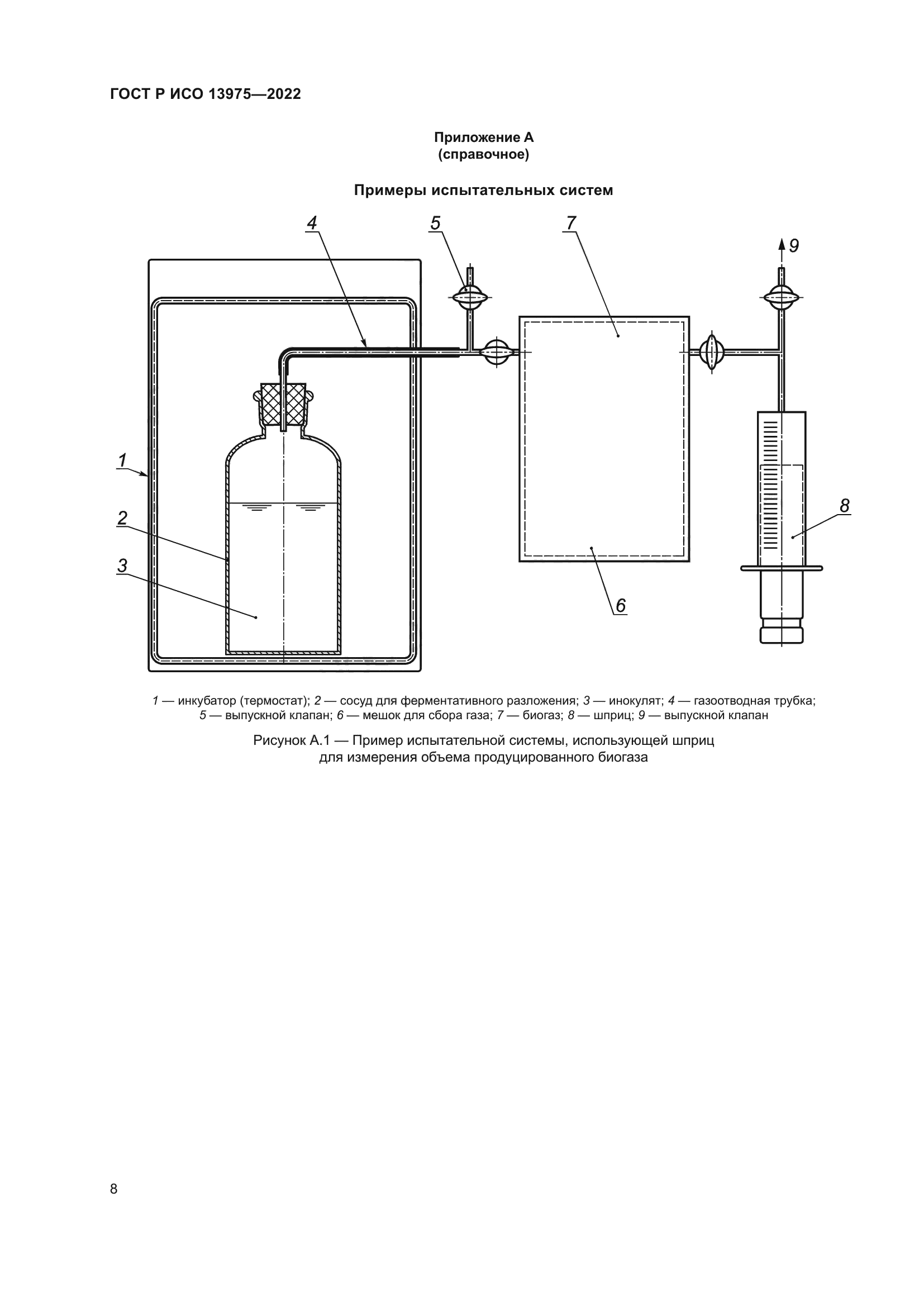 ГОСТ Р ИСО 13975—2022

Приложение А
(справочное)

Примеры испытательных систем

4
5
7
9
1
2
3
8
6

1 — инкубатор (термостат); 2 — сосуд для ферментативного разложения; 3 — инокулят; 4 — газоотводная трубка; 5 — выпускной клапан; 6 — мешок для сбора газа; 7 — биогаз; 8 — шприц; 9 — выпускной клапан

Рисунок А.1 — Пример испытательной системы, использующей шприц для измерения объема продуцированного биогаза

8