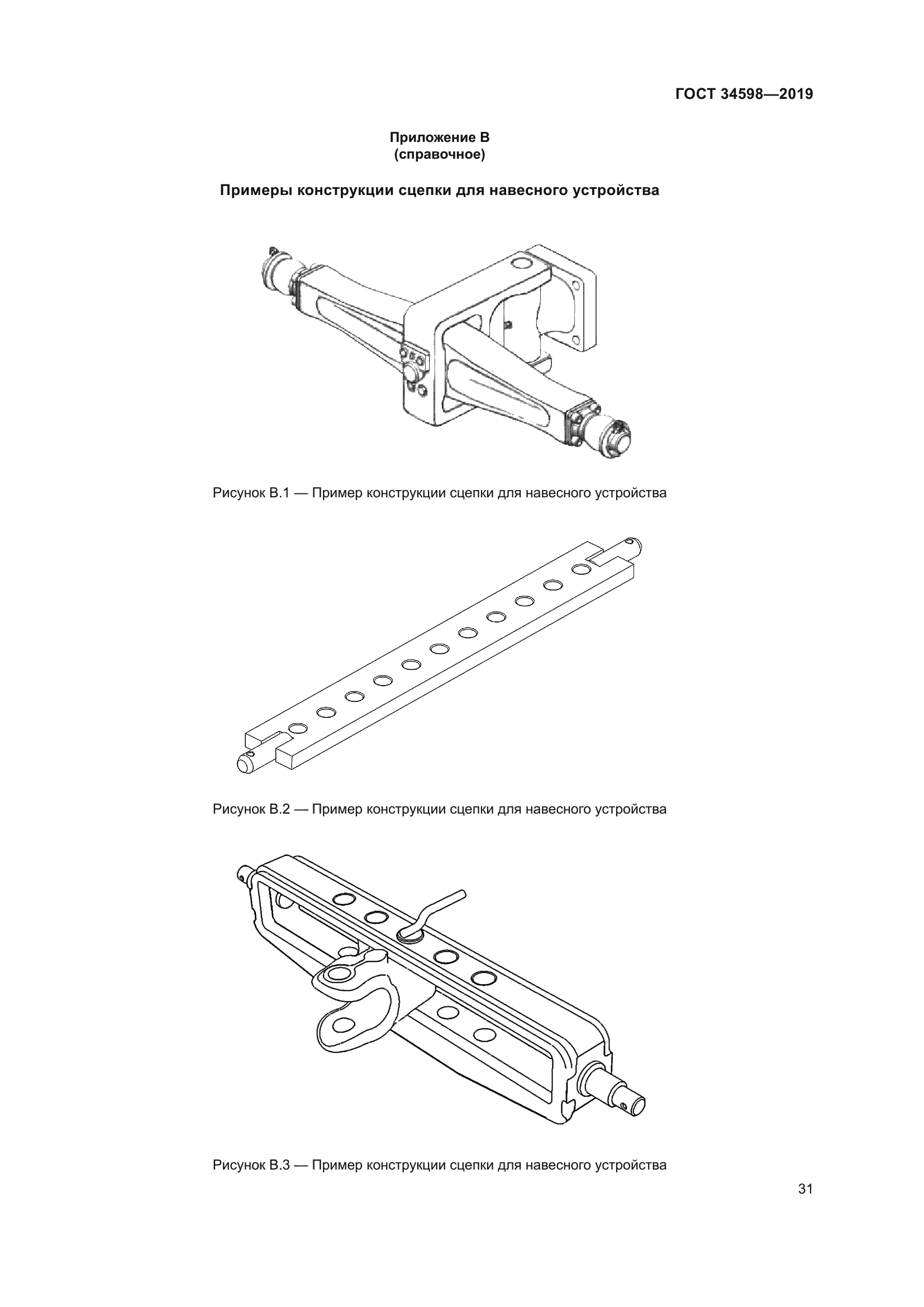 ГОСТ 34598—2019

Приложение В
(справочное)

Примеры конструкции сцепки для навесного устройства

Рисунок В.1 — Пример конструкции сцепки для навесного устройства

Рисунок В.2 — Пример конструкции сцепки для навесного устройства

Рисунок В.3 — Пример конструкции сцепки для навесного устройства

31