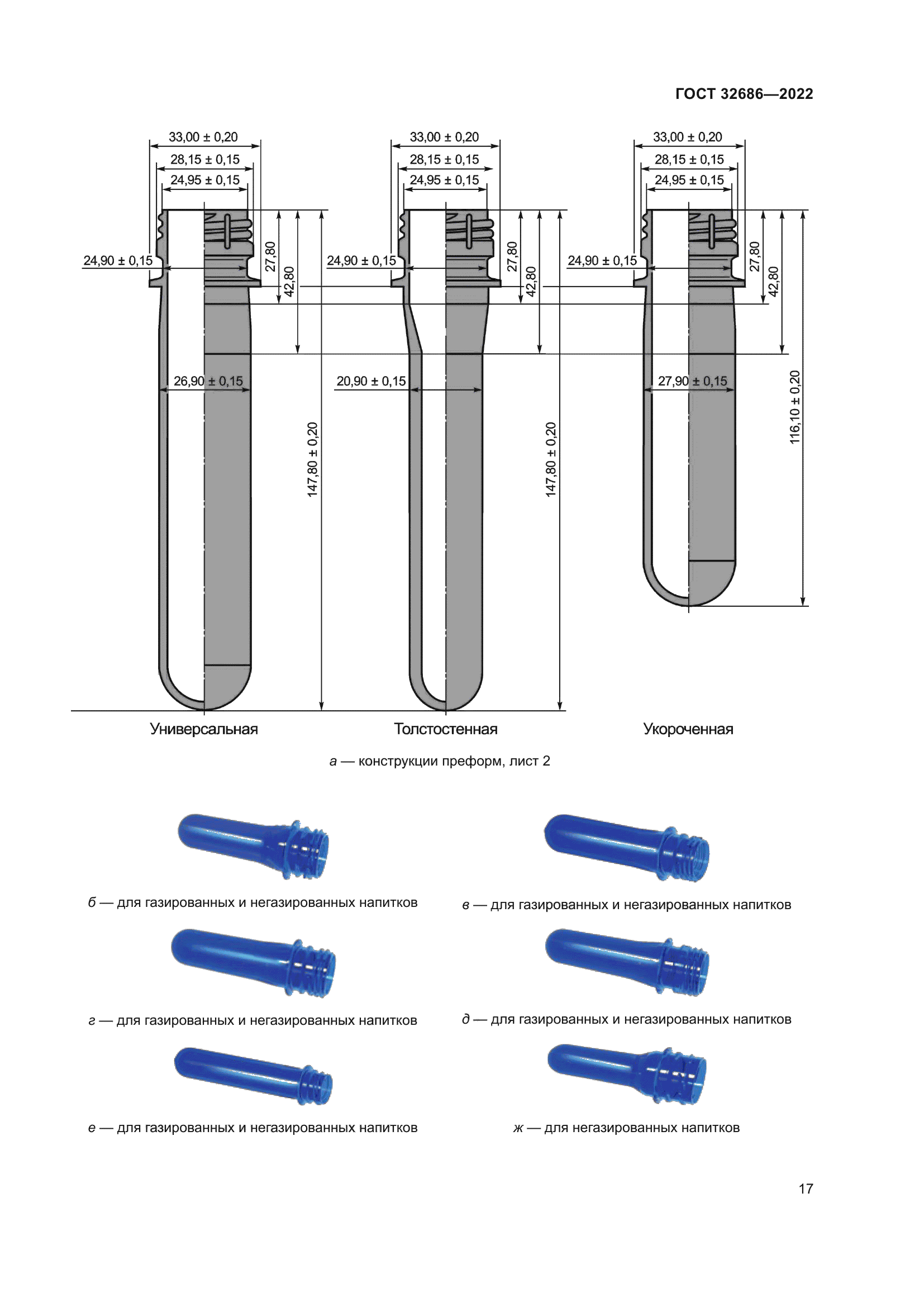 ГОСТ 32686—2022

33,00 ± 0,20
28,15 ± 0,15
24,95 ± 0,15
24,90 ± 0,15
27,80
42,80
26,90 ± 0,15
147,80 ± 0,20

33,00 ± 0,20
28,15 ± 0,15
24,95 ± 0,15
24,90 ± 0,15
27,80
42,80
20,90 ± 0,15
147,80 ± 0,20

33,00 ± 0,20
28,15 ± 0,15
24,95 ± 0,15
24,90 ± 0,15
27,80
42,80
27,90 ± 0,15
116,10 ± 0,20

Универсальная

Толстостенная

Укороченная

а — конструкции преформ, лист 2

б — для газированных и негазированных напитков

в — для газированных и негазированных напитков

г — для газированных и негазированных напитков

д — для газированных и негазированных напитков

е — для газированных и негазированных напитков

ж — для негазированных напитков

17