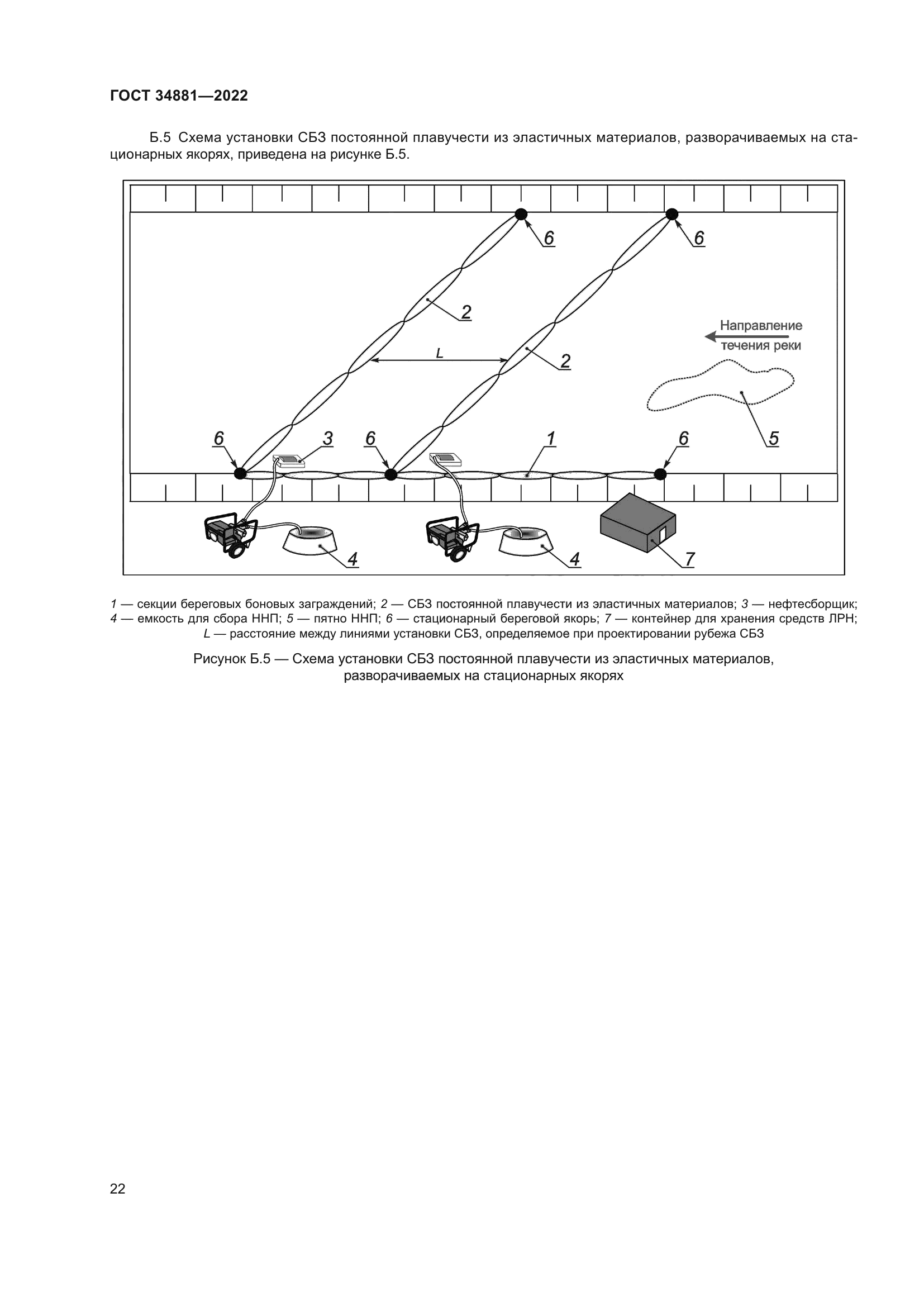 ГОСТ 34881—2022

Б.5 Схема установки СБЗ постоянной плавучести из эластичных материалов, разворачиваемых на стационарных якорях, приведена на рисунке Б.5.

6

6

2

Направление течения реки

L

2

6

3

6

1

6

5

4

4

7

1 — секции береговых боновых заграждений; 2 — СБЗ постоянной плавучести из эластичных материалов; 3 — нефтесборщик; 4 — емкость для сбора ННП; 5 — пятно ННП; 6 — стационарный береговой якорь; 7 — контейнер для хранения средств ЛРН; L — расстояние между линиями установки СБЗ, определяемое при проектировании рубежа СБЗ

Рисунок Б.5 — Схема установки СБЗ постоянной плавучести из эластичных материалов, разворачиваемых на стационарных якорях

22