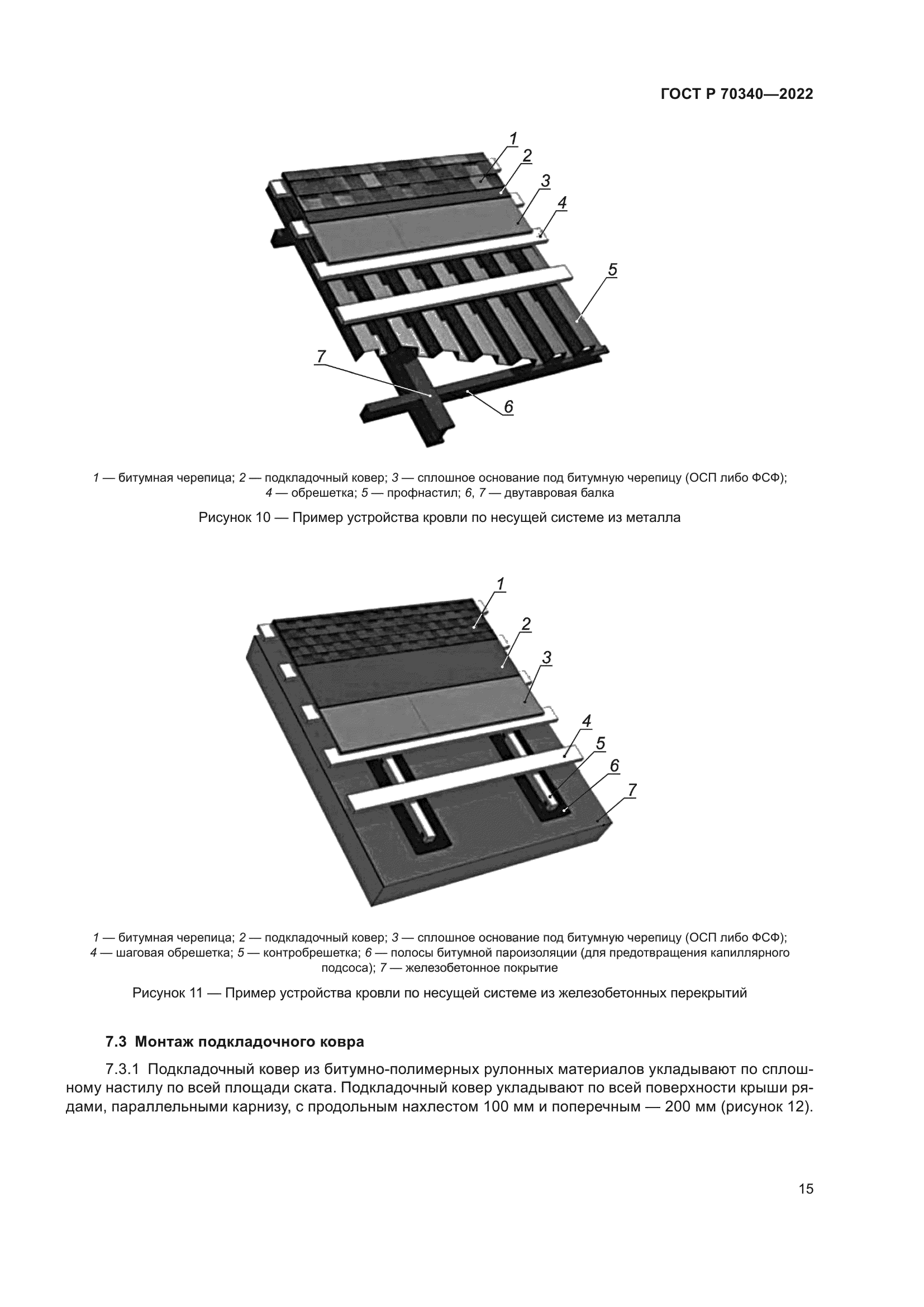 ГОСТ Р 70340—2022

1
2
3
4
5
7
6

1 — битумная черепица; 2 — подкладочный ковер; 3 — сплошное основание под битумную черепицу (ОСП либо ФСФ); 4 — обрешетка; 5 — профнастил; 6, 7 — двутавровая балка

Рисунок 10 — Пример устройства кровли по несущей системе из металла

1
2
3
4
5
6
7

1 — битумная черепица; 2 — подкладочный ковер; 3 — сплошное основание под битумную черепицу (ОСП либо ФСФ); 4 — шаговая обрешетка; 5 — контробрешетка; 6 — полосы битумной пароизоляции (для предотвращения капиллярного подсоса); 7 — железобетонное покрытие

Рисунок 11 — Пример устройства кровли по несущей системе из железобетонных перекрытий

7.3 Монтаж подкладочного ковра

7.3.1 Подкладочный ковер из битумно-полимерных рулонных материалов укладывают по сплошному настилу по всей площади ската. Подкладочный ковер укладывают по всей поверхности крыши рядами, параллельными карнизу, с продольным нахлестом 100 мм и поперечным — 200 мм (рисунок 12).

15