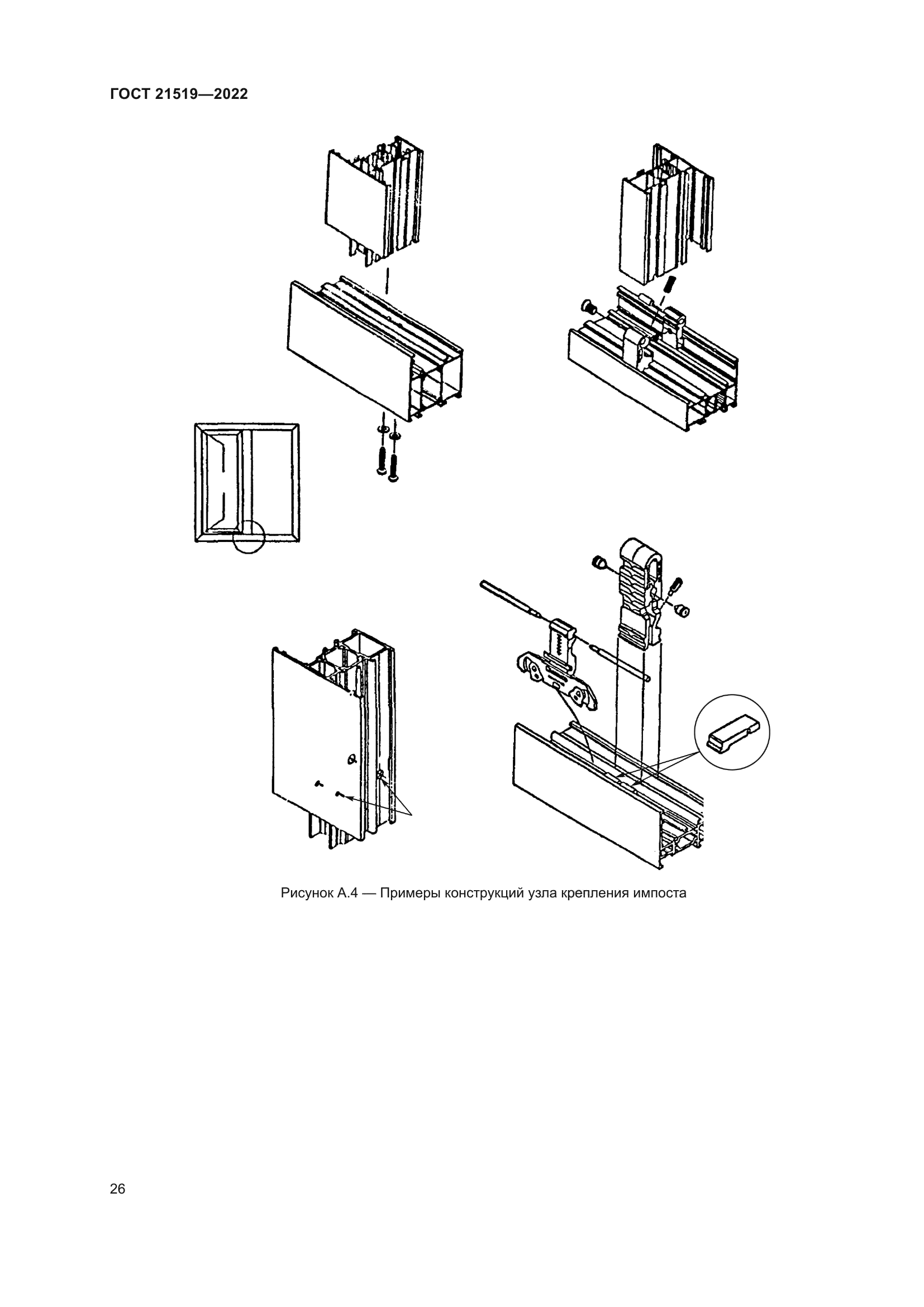 ГОСТ 21519—2022

Рисунок А.4 — Примеры конструкций узла крепления импоста

26