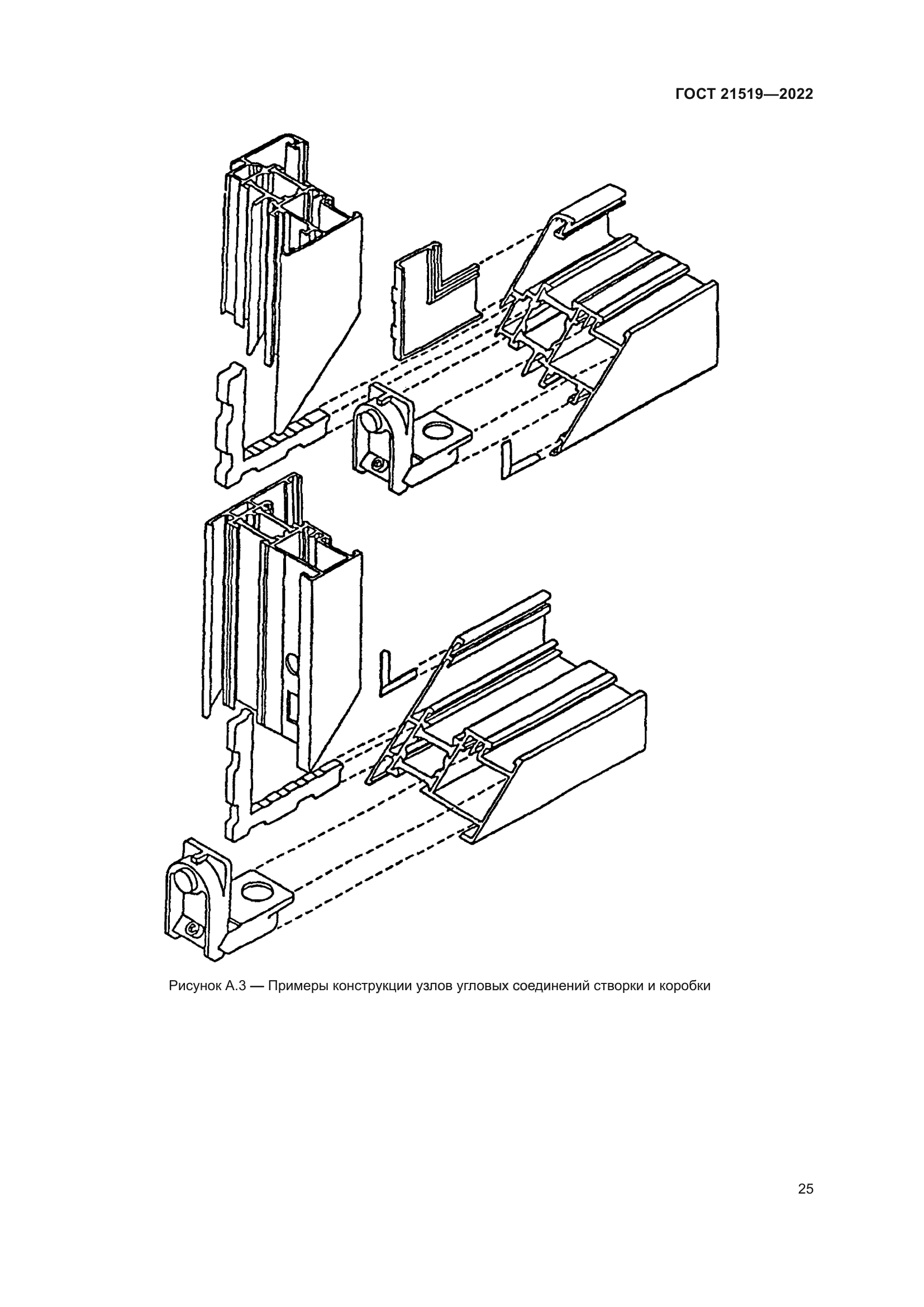 ГОСТ 21519—2022

Рисунок А.3 — Примеры конструкции узлов угловых соединений створки и коробки

25