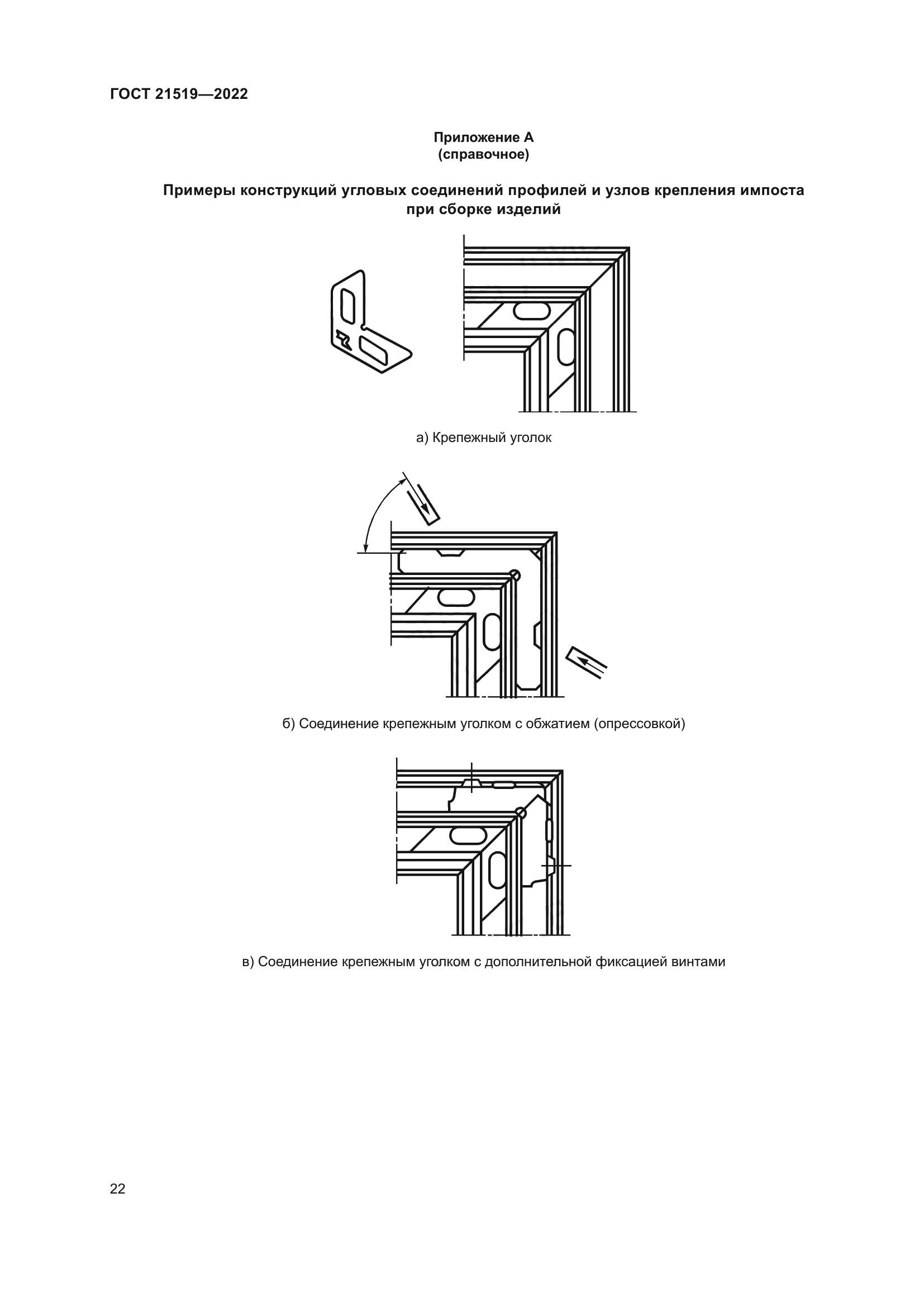 ГОСТ 21519—2022

Приложение А
(справочное)

Примеры конструкций угловых соединений профилей и узлов крепления импоста при сборке изделий

а) Крепежный уголок

б) Соединение крепежным уголком с обжатием (опрессовкой)

в) Соединение крепежным уголком с дополнительной фиксацией винтами

22