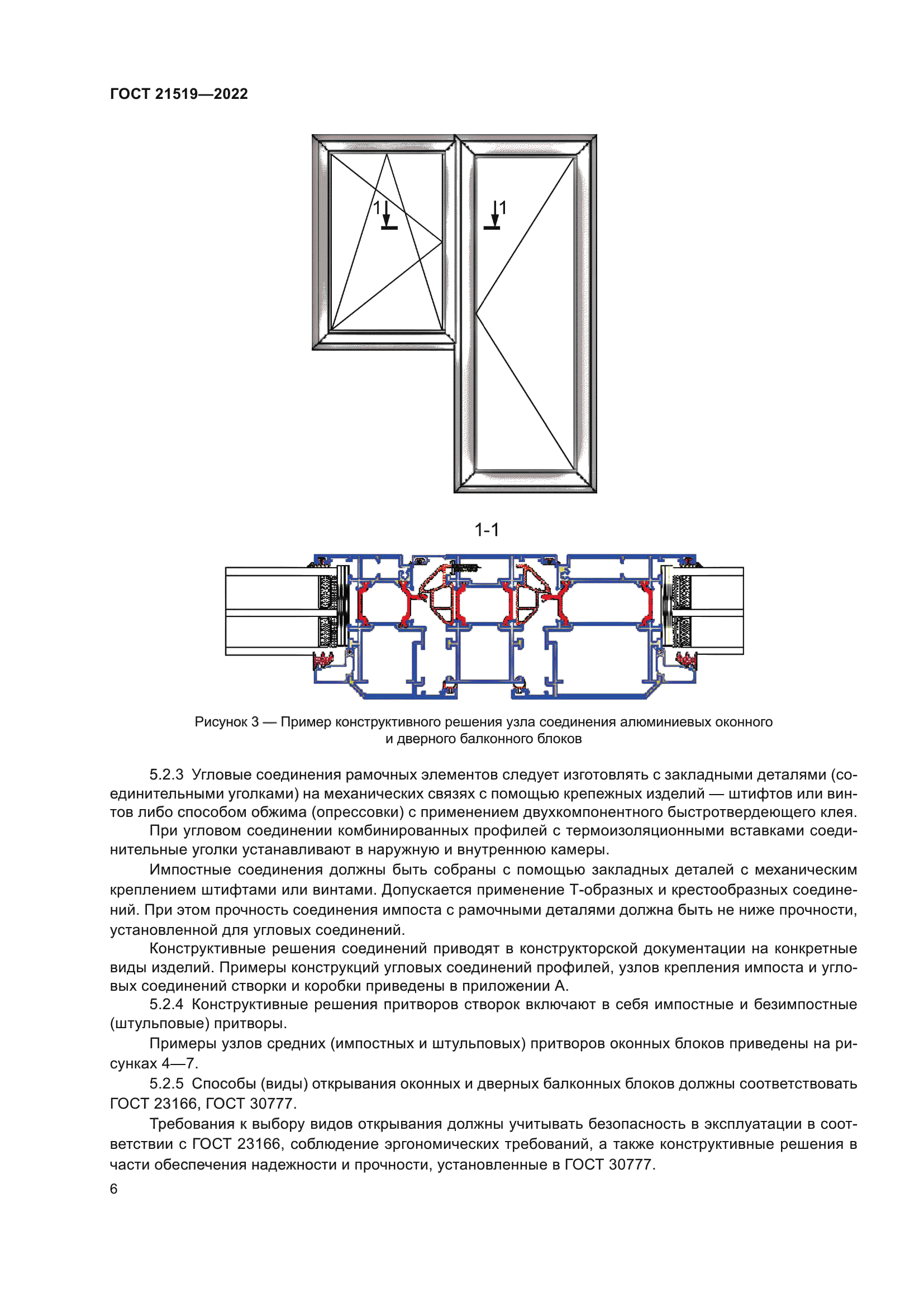 ГОСТ 21519—2022

1

1

1-1

Рисунок 3 — Пример конструктивного решения узла соединения алюминиевых оконного и дверного балконного блоков

5.2.3 Угловые соединения рамочных элементов следует изготовлять с закладными деталями (соединительными уголками) на механических связях с помощью крепежных изделий — штифтов или винтов либо способом обжима (опрессовки) с применением двухкомпонентного быстротвердеющего клея.

При угловом соединении комбинированных профилей с термоизоляционными вставками соединительные уголки устанавливают в наружную и внутреннюю камеры.

Импостные соединения должны быть собраны с помощью закладных деталей с механическим креплением штифтами или винтами. Допускается применение Т-образных и крестообразных соединений. При этом прочность соединения импоста с рамочными деталями должна быть не ниже прочности, установленной для угловых соединений.

Конструктивные решения соединений приводят в конструкторской документации на конкретные виды изделий. Примеры конструкций угловых соединений профилей, узлов крепления импоста и угловых соединений створки и коробки приведены в приложении А.

5.2.4 Конструктивные решения притворов створок включают в себя импостные и безимпостные (штульповые) притворы.

Примеры узлов средних (импостных и штульповых) притворов оконных блоков приведены на рисунках 4—7.

5.2.5 Способы (виды) открывания оконных и дверных балконных блоков должны соответствовать ГОСТ 23166, ГОСТ 30777.

Требования к выбору видов открывания должны учитывать безопасность в эксплуатации в соответствии с ГОСТ 23166, соблюдение эргономических требований, а также конструктивные решения в части обеспечения надежности и прочности, установленные в ГОСТ 30777.

6