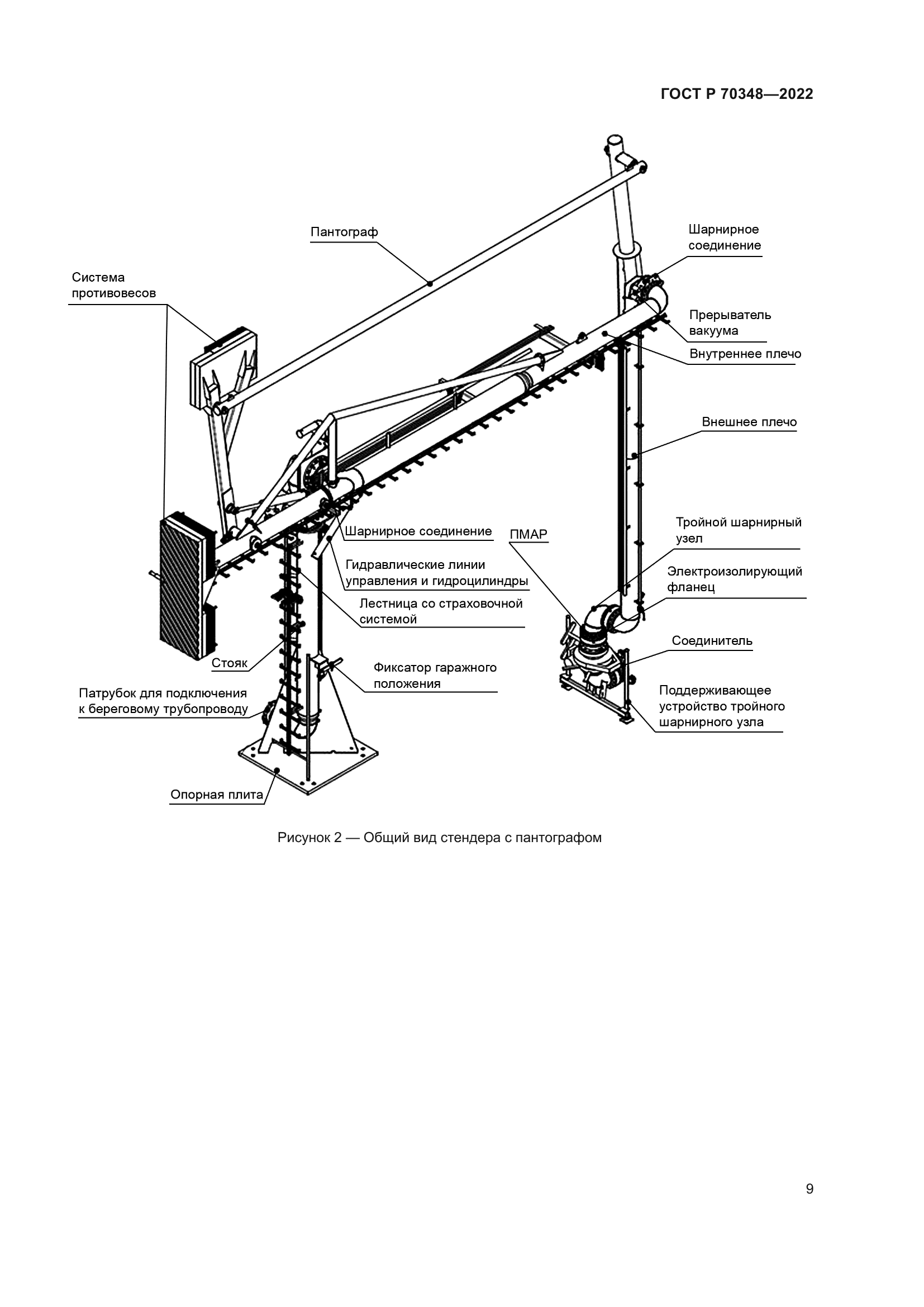 ГОСТ Р 70348—2022

Пантограф

Шарнирное соединение

Система противовесов

Прерыватель вакуума

Внутреннее плечо

Внешнее плечо

Шарнирное соединение

ПМАР

Тройной шарнирный узел

Гидравлические линии управления и гидроцилиндры

Электроизолирующий фланец

Лестница со страховочной системой

Соединитель

Стояк

Фиксатор гаражного положения

Патрубок для подключения к береговому трубопроводу

Поддерживающее устройство тройного шарнирного узла

Опорная плита

Рисунок 2 — Общий вид стендера с пантографом

9