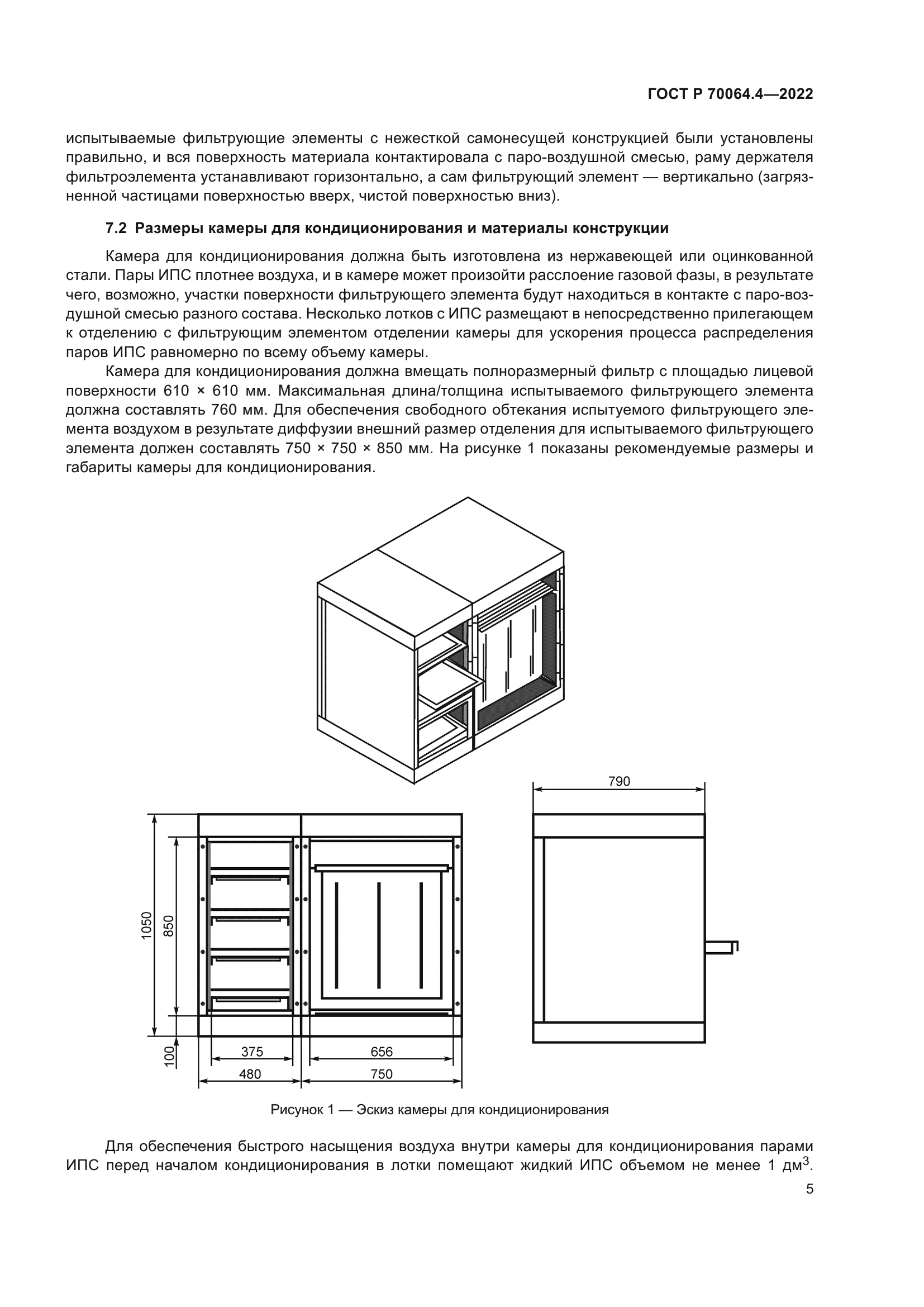 ГОСТ Р 70064.4—2022

испытываемые фильтрующие элементы с нежесткой самонесущей конструкцией были установлены правильно, и вся поверхность материала контактировала с паро-воздушной смесью, раму держателя фильтроэлемента устанавливают горизонтально, а сам фильтрующий элемент — вертикально (загрязненной частицами поверхностью вверх, чистой поверхностью вниз).

7.2 Размеры камеры для кондиционирования и материалы конструкции

Камера для кондиционирования должна быть изготовлена из нержавеющей или оцинкованной стали. Пары ИПС плотнее воздуха, и в камере может произойти расслоение газовой фазы, в результате чего, возможно, участки поверхности фильтрующего элемента будут находиться в контакте с паро-воздушной смесью разного состава. Несколько лотков с ИПС размещают в непосредственно прилегающем к отделению с фильтрующим элементом отделении камеры для ускорения процесса распределения паров ИПС равномерно по всему объему камеры.

Камера для кондиционирования должна вмещать полноразмерный фильтр с площадью лицевой поверхности 610 × 610 мм. Максимальная длина/толщина испытываемого фильтрующего элемента должна составлять 760 мм. Для обеспечения свободного обтекания испытуемого фильтрующего элемента воздухом в результате диффузии внешний размер отделения для испытываемого фильтрующего элемента должен составлять 750 × 750 × 850 мм. На рисунке 1 показаны рекомендуемые размеры и габариты камеры для кондиционирования.

790
1050
850
100
375
656
480
750

Рисунок 1 — Эскиз камеры для кондиционирования

Для обеспечения быстрого насыщения воздуха внутри камеры для кондиционирования парами ИПС перед началом кондиционирования в лотки помещают жидкий ИПС объемом не менее 1 дм$^3$.

5