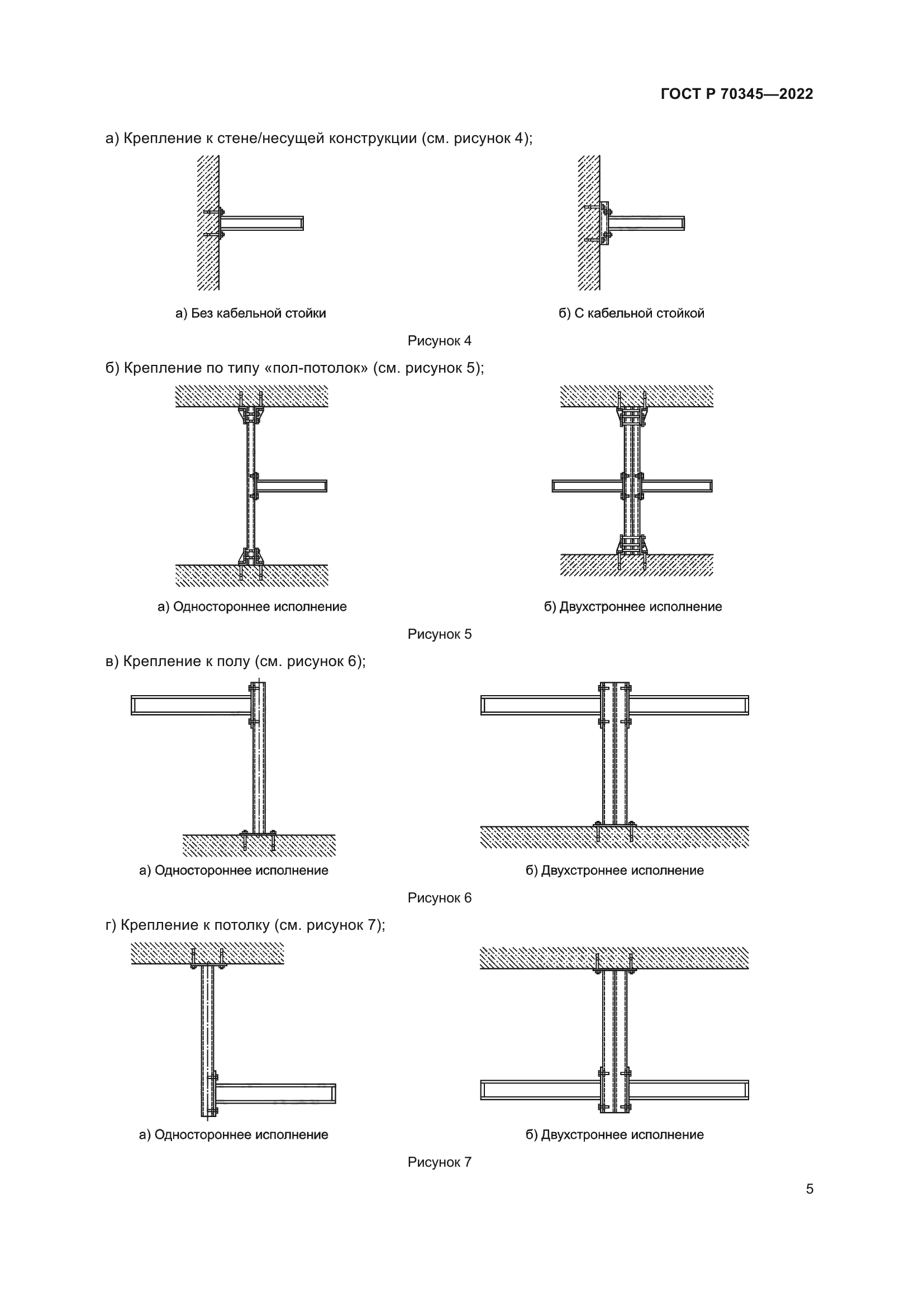 ГОСТ Р 70345—2022

а) Крепление к стене/несущей конструкции (см. рисунок 4);

а) Без кабельной стойки

б) С кабельной стойкой

Рисунок 4

б) Крепление по типу «пол-потолок» (см. рисунок 5);

а) Одностороннее исполнение

б) Двухстроннее исполнение

Рисунок 5

в) Крепление к полу (см. рисунок 6);

а) Одностороннее исполнение

б) Двухстроннее исполнение

Рисунок 6

г) Крепление к потолку (см. рисунок 7);

а) Одностороннее исполнение

б) Двухстроннее исполнение

Рисунок 7

5