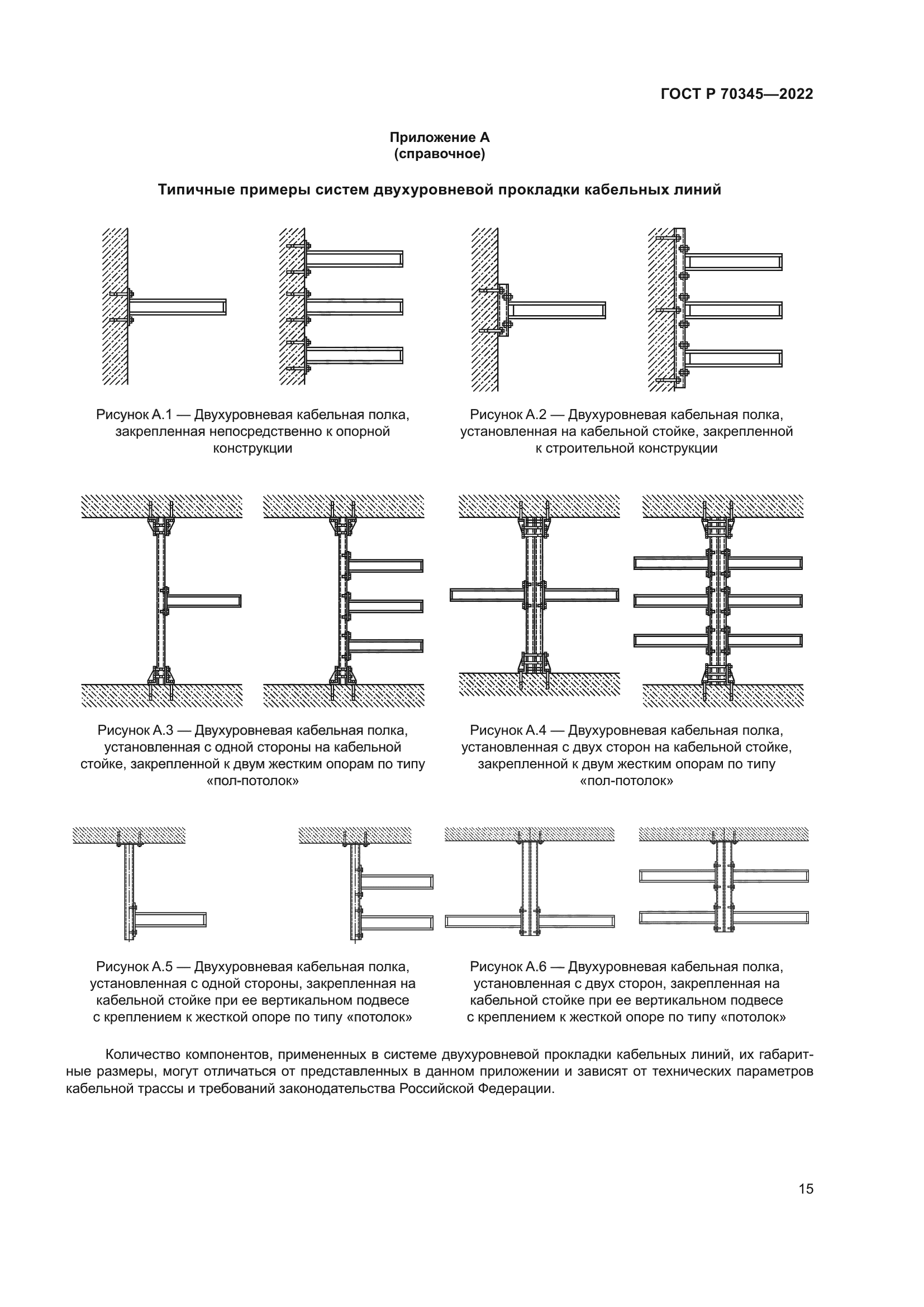 ГОСТ Р 70345—2022

Приложение А
(справочное)

Типичные примеры систем двухуровневой прокладки кабельных линий

Рисунок А.1 — Двухуровневая кабельная полка, закрепленная непосредственно к опорной конструкции

Рисунок А.2 — Двухуровневая кабельная полка, установленная на кабельной стойке, закрепленной к строительной конструкции

Рисунок А.3 — Двухуровневая кабельная полка, установленная с одной стороны на кабельной стойке, закрепленной к двум жестким опорам по типу «пол-потолок»

Рисунок А.4 — Двухуровневая кабельная полка, установленная с двух сторон на кабельной стойке, закрепленной к двум жестким опорам по типу «пол-потолок»

Рисунок А.5 — Двухуровневая кабельная полка, установленная с одной стороны, закрепленная на кабельной стойке при ее вертикальном подвесе с креплением к жесткой опоре по типу «потолок»

Рисунок А.6 — Двухуровневая кабельная полка, установленная с двух сторон, закрепленная на кабельной стойке при ее вертикальном подвесе с креплением к жесткой опоре по типу «потолок»

Количество компонентов, примененных в системе двухуровневой прокладки кабельных линий, их габаритные размеры, могут отличаться от представленных в данном приложении и зависят от технических параметров кабельной трассы и требований законодательства Российской Федерации.

15