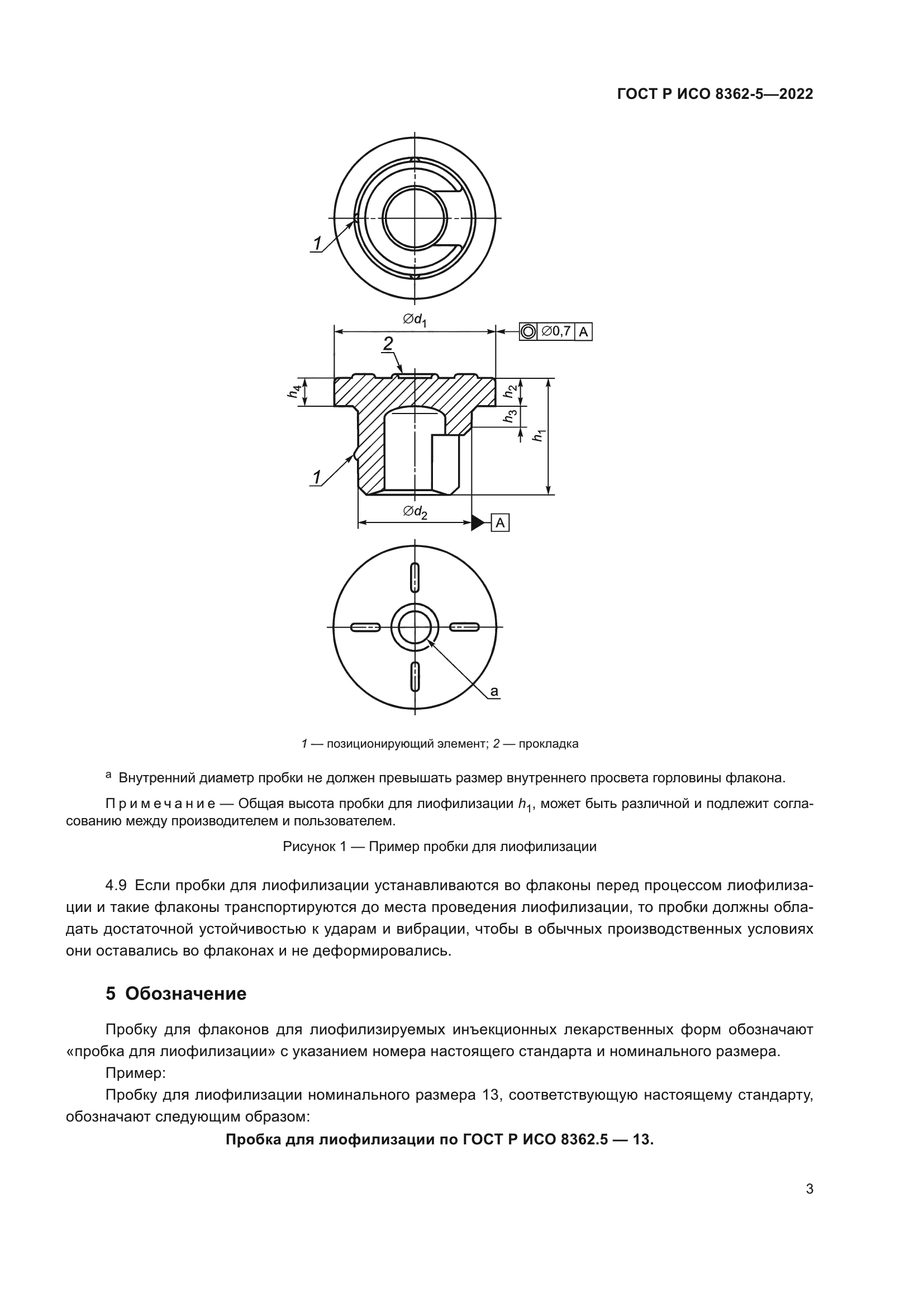 ГОСТ Р ИСО 8362-5—2022

1

$\varnothing d_1$

$\varnothing 0{,}7$ A

2

$h_4$

$h_2$

$h_3$

$h_1$

1

$\varnothing d_2$

A

a

1 — позиционирующий элемент; 2 — прокладка

$^a$ Внутренний диаметр пробки не должен превышать размер внутреннего просвета горловины флакона.

Примечание — Общая высота пробки для лиофилизации $h_1$, может быть различной и подлежит согласованию между производителем и пользователем.

Рисунок 1 — Пример пробки для лиофилизации

4.9 Если пробки для лиофилизации устанавливаются во флаконы перед процессом лиофилизации и такие флаконы транспортируются до места проведения лиофилизации, то пробки должны обладать достаточной устойчивостью к ударам и вибрации, чтобы в обычных производственных условиях они оставались во флаконах и не деформировались.

5 Обозначение

Пробку для флаконов для лиофилизируемых инъекционных лекарственных форм обозначают «пробка для лиофилизации» с указанием номера настоящего стандарта и номинального размера.

Пример:

Пробку для лиофилизации номинального размера 13, соответствующую настоящему стандарту, обозначают следующим образом:

Пробка для лиофилизации по ГОСТ Р ИСО 8362.5 — 13.

3