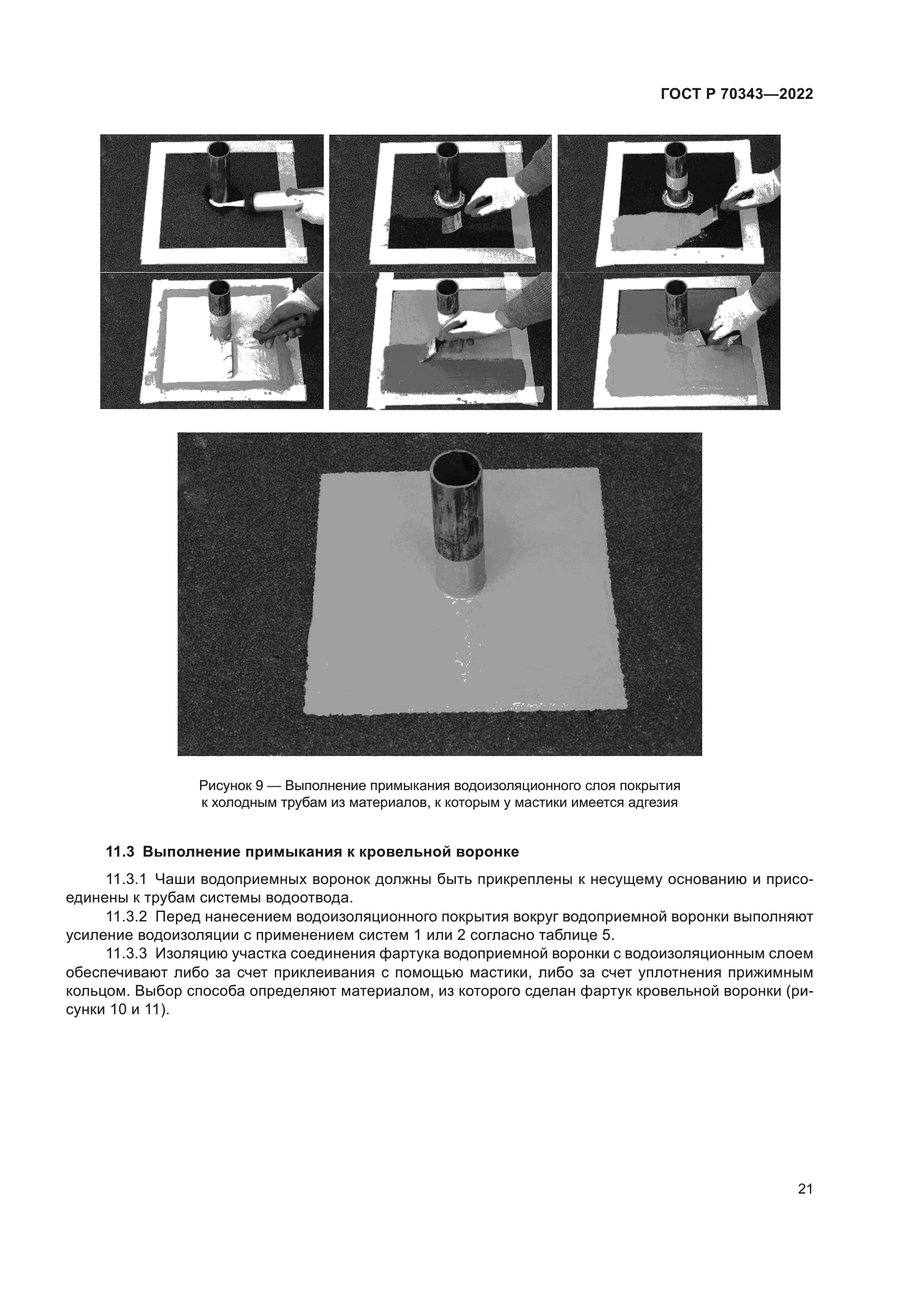 ГОСТ Р 70343—2022

Рисунок 9 — Выполнение примыкания водоизоляционного слоя покрытия к холодным трубам из материалов, к которым у мастики имеется адгезия

11.3 Выполнение примыкания к кровельной воронке

11.3.1 Чаши водоприемных воронок должны быть прикреплены к несущему основанию и присоединены к трубам системы водоотвода.

11.3.2 Перед нанесением водоизоляционного покрытия вокруг водоприемной воронки выполняют усиление водоизоляции с применением систем 1 или 2 согласно таблице 5.

11.3.3 Изоляцию участка соединения фартука водоприемной воронки с водоизоляционным слоем обеспечивают либо за счет приклеивания с помощью мастики, либо за счет уплотнения прижимным кольцом. Выбор способа определяют материалом, из которого сделан фартук кровельной воронки (рисунки 10 и 11).

21