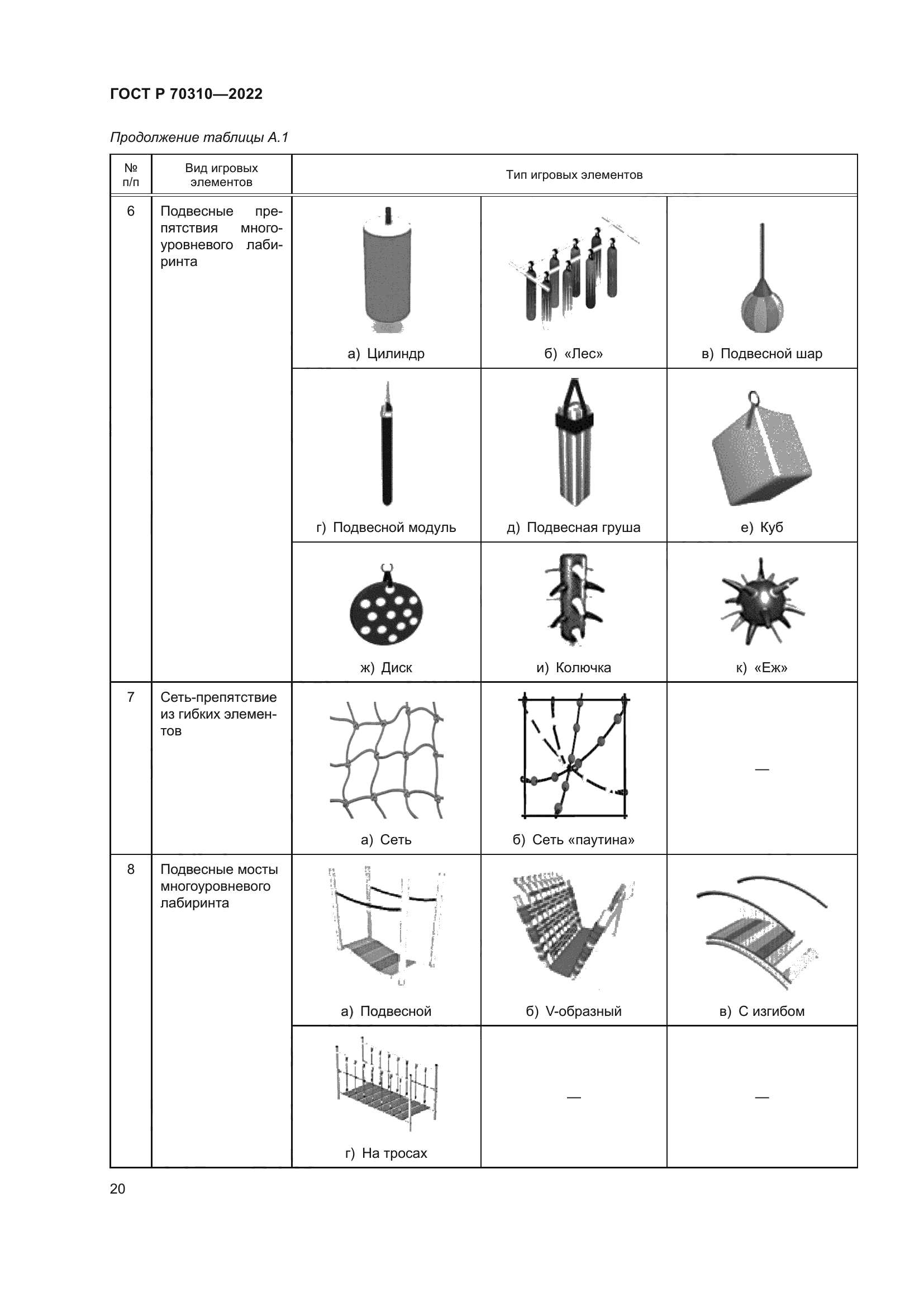 ГОСТ Р 70310—2022

Продолжение таблицы А.1

| № п/п | Вид игровых элементов | Тип игровых элементов | | |
|---|---|---|---|---|
| 6 | Подвесные препятствия многоуровневого лабиринта | а) Цилиндр | б) «Лес» | в) Подвесной шар |
| | | г) Подвесной модуль | д) Подвесная груша | е) Куб |
| | | ж) Диск | и) Колючка | к) «Еж» |
| 7 | Сеть-препятствие из гибких элементов | а) Сеть | б) Сеть «паутина» | — |
| 8 | Подвесные мосты многоуровневого лабиринта | а) Подвесной | б) V-образный | в) С изгибом |
| | | г) На тросах | — | — |

20