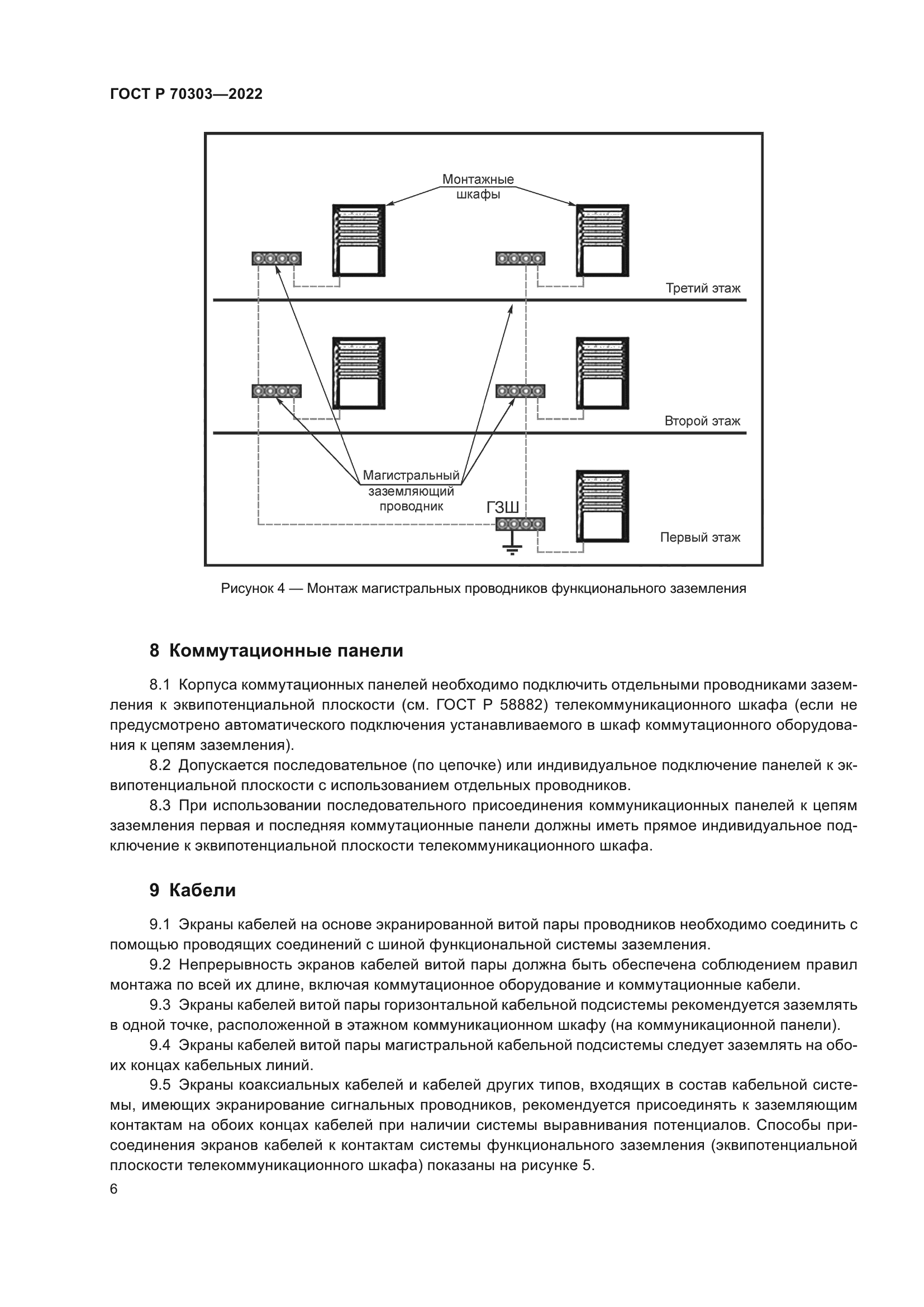 ГОСТ Р 70303—2022

Монтажные шкафы

Третий этаж

Второй этаж

Магистральный заземляющий проводник

ГЗШ

Первый этаж

Рисунок 4 — Монтаж магистральных проводников функционального заземления

8 Коммутационные панели

8.1 Корпуса коммутационных панелей необходимо подключить отдельными проводниками заземления к эквипотенциальной плоскости (см. ГОСТ Р 58882) телекоммуникационного шкафа (если не предусмотрено автоматического подключения устанавливаемого в шкаф коммутационного оборудования к цепям заземления).

8.2 Допускается последовательное (по цепочке) или индивидуальное подключение панелей к эквипотенциальной плоскости с использованием отдельных проводников.

8.3 При использовании последовательного присоединения коммуникационных панелей к цепям заземления первая и последняя коммутационные панели должны иметь прямое индивидуальное подключение к эквипотенциальной плоскости телекоммуникационного шкафа.

9 Кабели

9.1 Экраны кабелей на основе экранированной витой пары проводников необходимо соединить с помощью проводящих соединений с шиной функциональной системы заземления.

9.2 Непрерывность экранов кабелей витой пары должна быть обеспечена соблюдением правил монтажа по всей их длине, включая коммутационное оборудование и коммутационные кабели.

9.3 Экраны кабелей витой пары горизонтальной кабельной подсистемы рекомендуется заземлять в одной точке, расположенной в этажном коммуникационном шкафу (на коммуникационной панели).

9.4 Экраны кабелей витой пары магистральной кабельной подсистемы следует заземлять на обоих концах кабельных линий.

9.5 Экраны коаксиальных кабелей и кабелей других типов, входящих в состав кабельной системы, имеющих экранирование сигнальных проводников, рекомендуется присоединять к заземляющим контактам на обоих концах кабелей при наличии системы выравнивания потенциалов. Способы присоединения экранов кабелей к контактам системы функционального заземления (эквипотенциальной плоскости телекоммуникационного шкафа) показаны на рисунке 5.

6