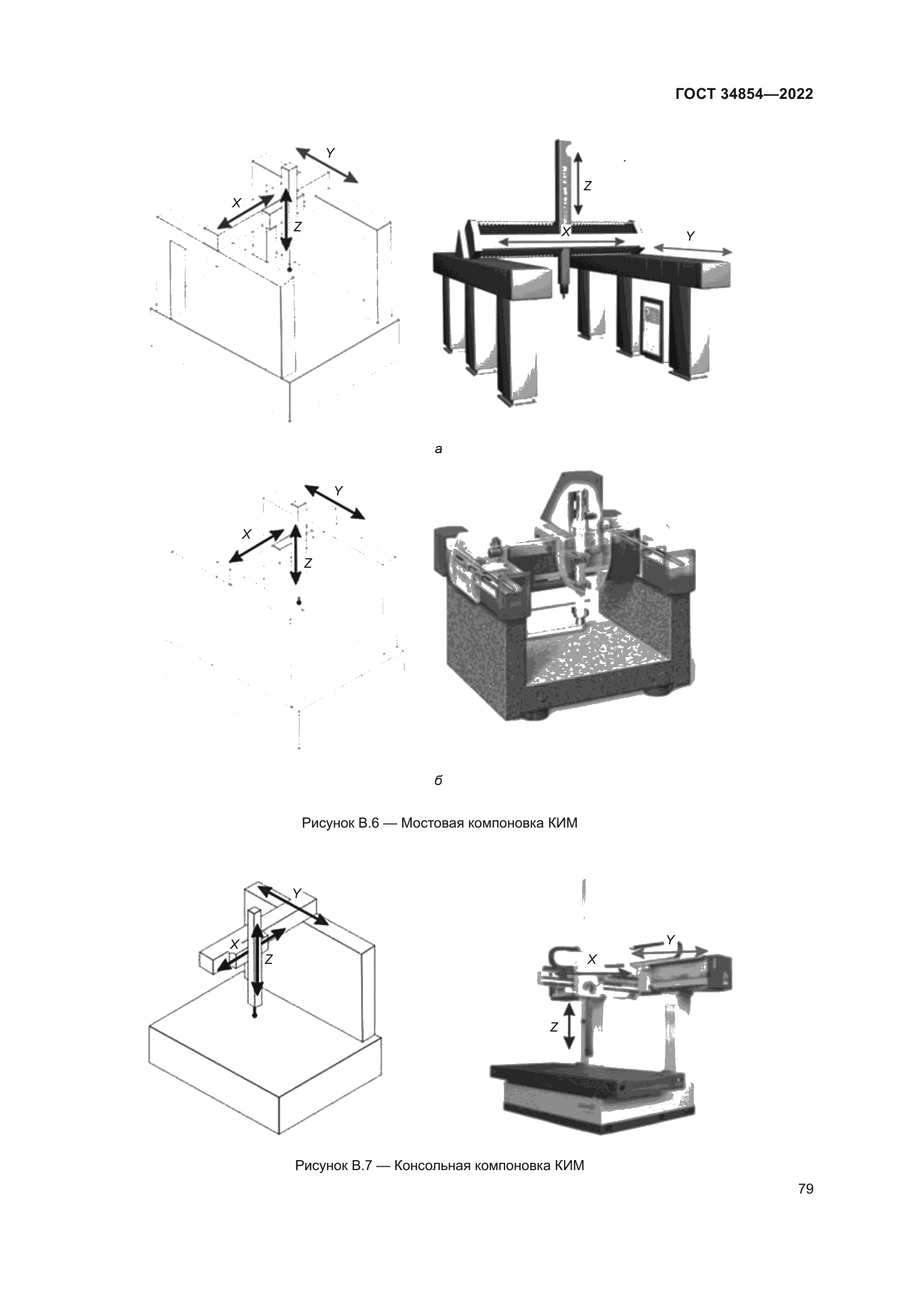 ГОСТ 34854—2022

Y
X
Z

Z
X
Y

а

Y
X
Z

б

Рисунок В.6 — Мостовая компоновка КИМ

Y
X
Z

Y
X
Z

Рисунок В.7 — Консольная компоновка КИМ

79