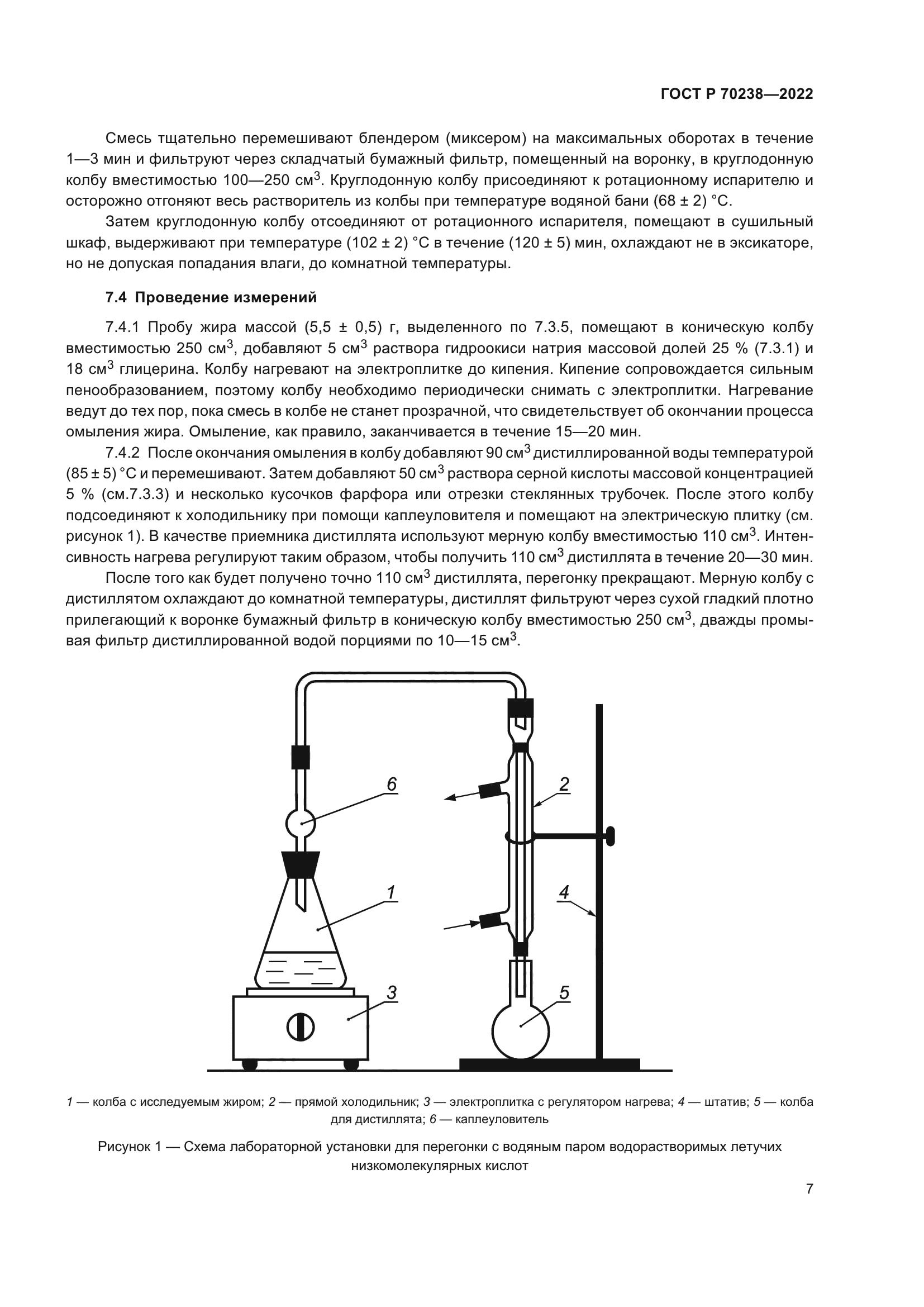 ГОСТ Р 70238—2022

Смесь тщательно перемешивают блендером (миксером) на максимальных оборотах в течение 1—3 мин и фильтруют через складчатый бумажный фильтр, помещенный на воронку, в круглодонную колбу вместимостью 100—250 см$^3$. Круглодонную колбу присоединяют к ротационному испарителю и осторожно отгоняют весь растворитель из колбы при температуре водяной бани (68 ± 2) °С.

Затем круглодонную колбу отсоединяют от ротационного испарителя, помещают в сушильный шкаф, выдерживают при температуре (102 ± 2) °С в течение (120 ± 5) мин, охлаждают не в эксикаторе, но не допуская попадания влаги, до комнатной температуры.

7.4 Проведение измерений

7.4.1 Пробу жира массой (5,5 ± 0,5) г, выделенного по 7.3.5, помещают в коническую колбу вместимостью 250 см$^3$, добавляют 5 см$^3$ раствора гидроокиси натрия массовой долей 25 % (7.3.1) и 18 см$^3$ глицерина. Колбу нагревают на электроплитке до кипения. Кипение сопровождается сильным пенообразованием, поэтому колбу необходимо периодически снимать с электроплитки. Нагревание ведут до тех пор, пока смесь в колбе не станет прозрачной, что свидетельствует об окончании процесса омыления жира. Омыление, как правило, заканчивается в течение 15—20 мин.

7.4.2 После окончания омыления в колбу добавляют 90 см$^3$ дистиллированной воды температурой (85 ± 5) °С и перемешивают. Затем добавляют 50 см$^3$ раствора серной кислоты массовой концентрацией 5 % (см.7.3.3) и несколько кусочков фарфора или отрезки стеклянных трубочек. После этого колбу подсоединяют к холодильнику при помощи каплеуловителя и помещают на электрическую плитку (см. рисунок 1). В качестве приемника дистиллята используют мерную колбу вместимостью 110 см$^3$. Интенсивность нагрева регулируют таким образом, чтобы получить 110 см$^3$ дистиллята в течение 20—30 мин.

После того как будет получено точно 110 см$^3$ дистиллята, перегонку прекращают. Мерную колбу с дистиллятом охлаждают до комнатной температуры, дистиллят фильтруют через сухой гладкий плотно прилегающий к воронке бумажный фильтр в коническую колбу вместимостью 250 см$^3$, дважды промывая фильтр дистиллированной водой порциями по 10—15 см$^3$.

6
2
1
4
3
5

1 — колба с исследуемым жиром; 2 — прямой холодильник; 3 — электроплитка с регулятором нагрева; 4 — штатив; 5 — колба для дистиллята; 6 — каплеуловитель

Рисунок 1 — Схема лабораторной установки для перегонки с водяным паром водорастворимых летучих низкомолекулярных кислот

7