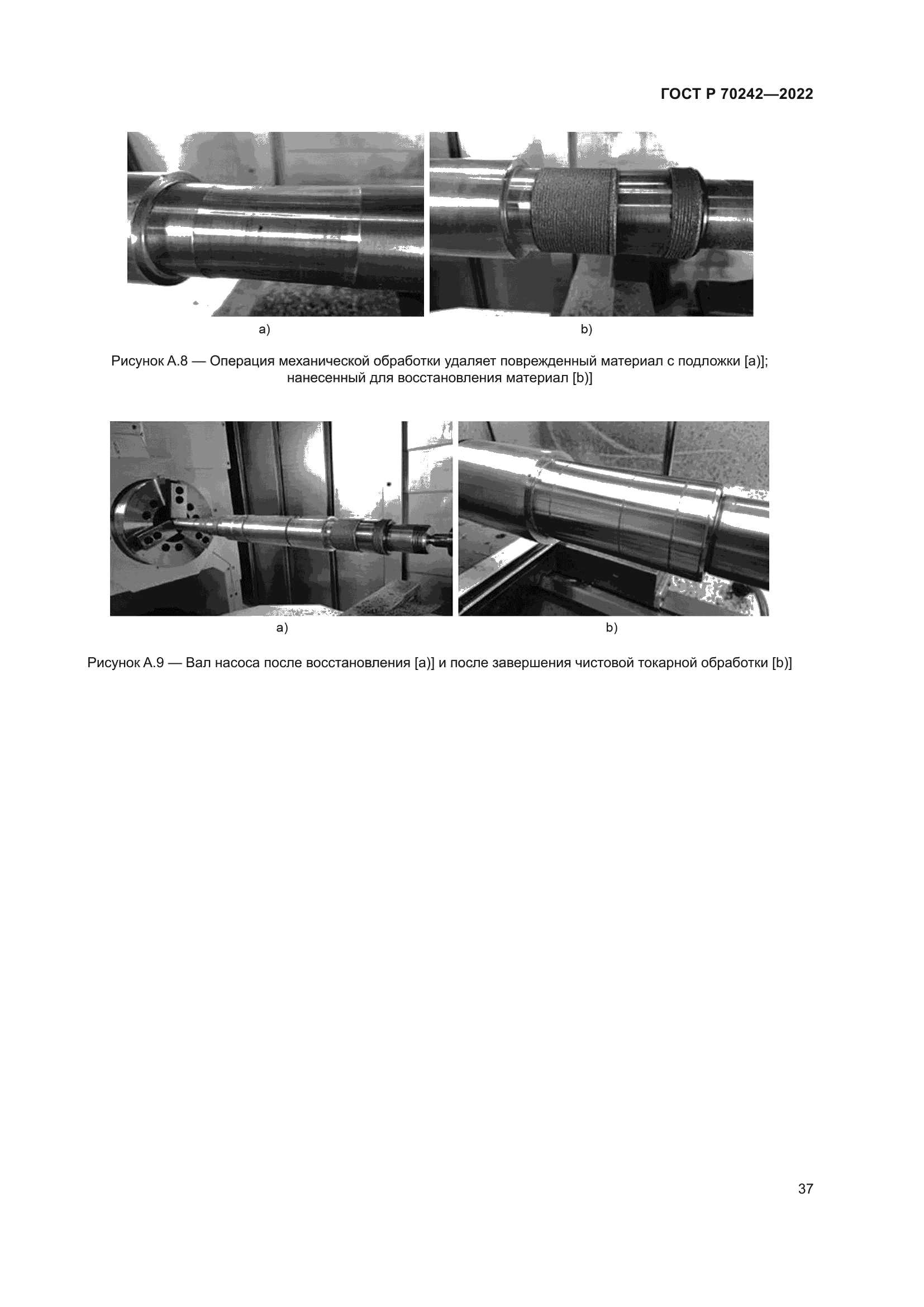 ГОСТ Р 70242—2022

a)

b)

Рисунок А.8 — Операция механической обработки удаляет поврежденный материал с подложки [a)]; нанесенный для восстановления материал [b)]

a)

b)

Рисунок А.9 — Вал насоса после восстановления [a)] и после завершения чистовой токарной обработки [b)]

37