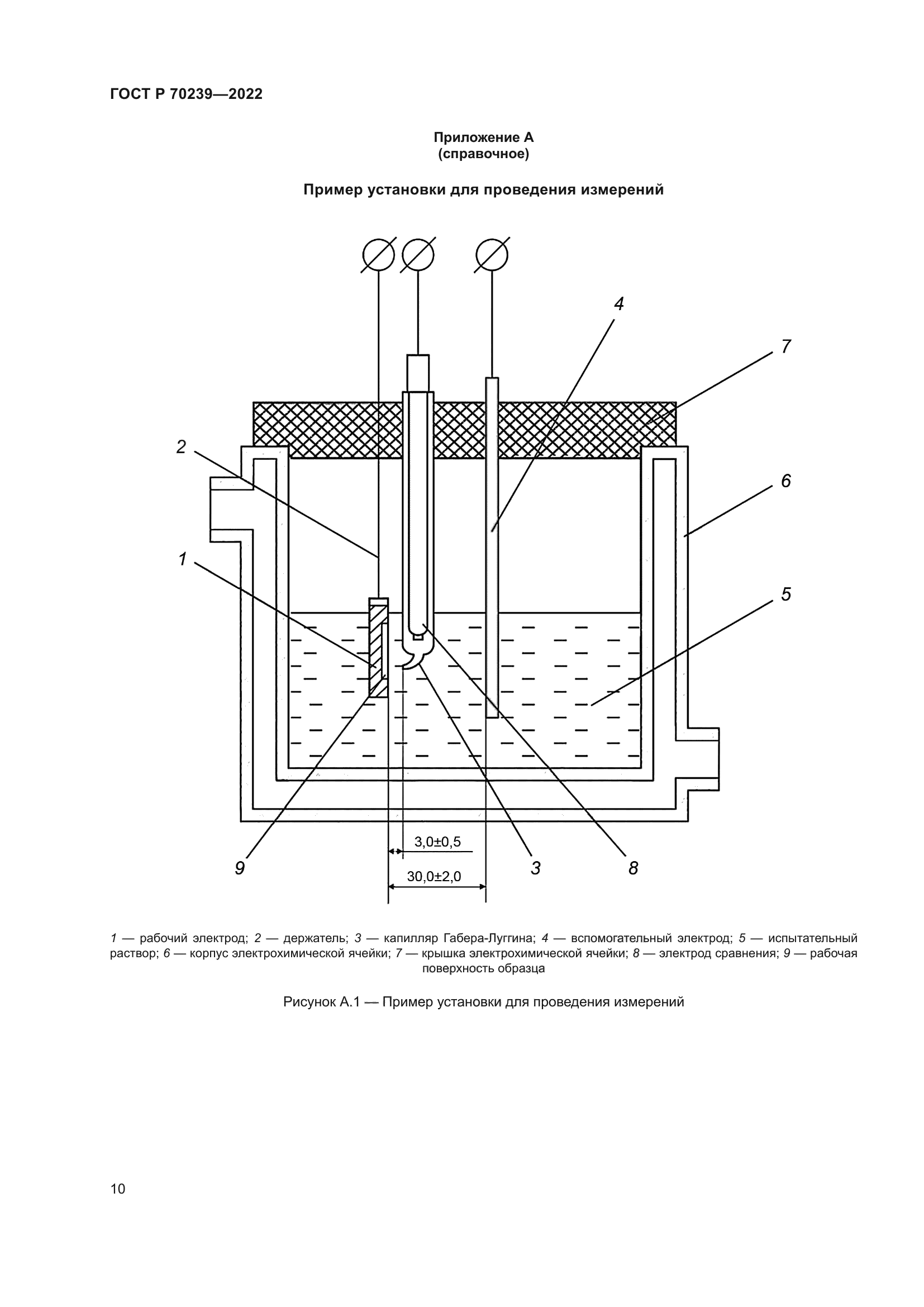 ГОСТ Р 70239—2022

Приложение А
(справочное)

Пример установки для проведения измерений

4

7

2

6

1

5

3,0±0,5

9

3

8

30,0±2,0

1 — рабочий электрод; 2 — держатель; 3 — капилляр Габера-Луггина; 4 — вспомогательный электрод; 5 — испытательный раствор; 6 — корпус электрохимической ячейки; 7 — крышка электрохимической ячейки; 8 — электрод сравнения; 9 — рабочая поверхность образца

Рисунок А.1 — Пример установки для проведения измерений

10